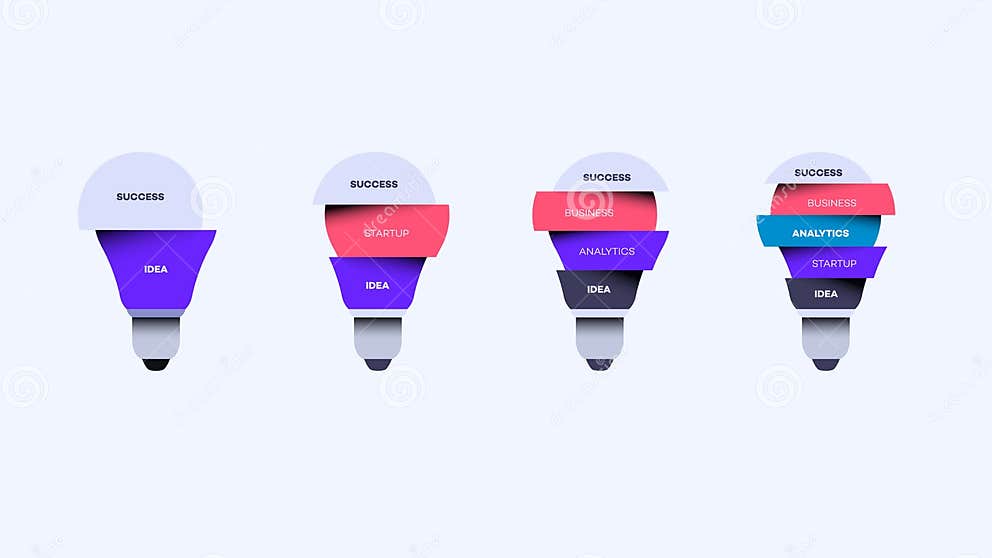 SUCCESS

IDEA

SUCCESS

STARTUP

IDEA

SUCCESS

BUSINESS

ANALYTICS

IDEA

SUCCESS

BUSINESS

ANALYTICS

STARTUP

IDEA