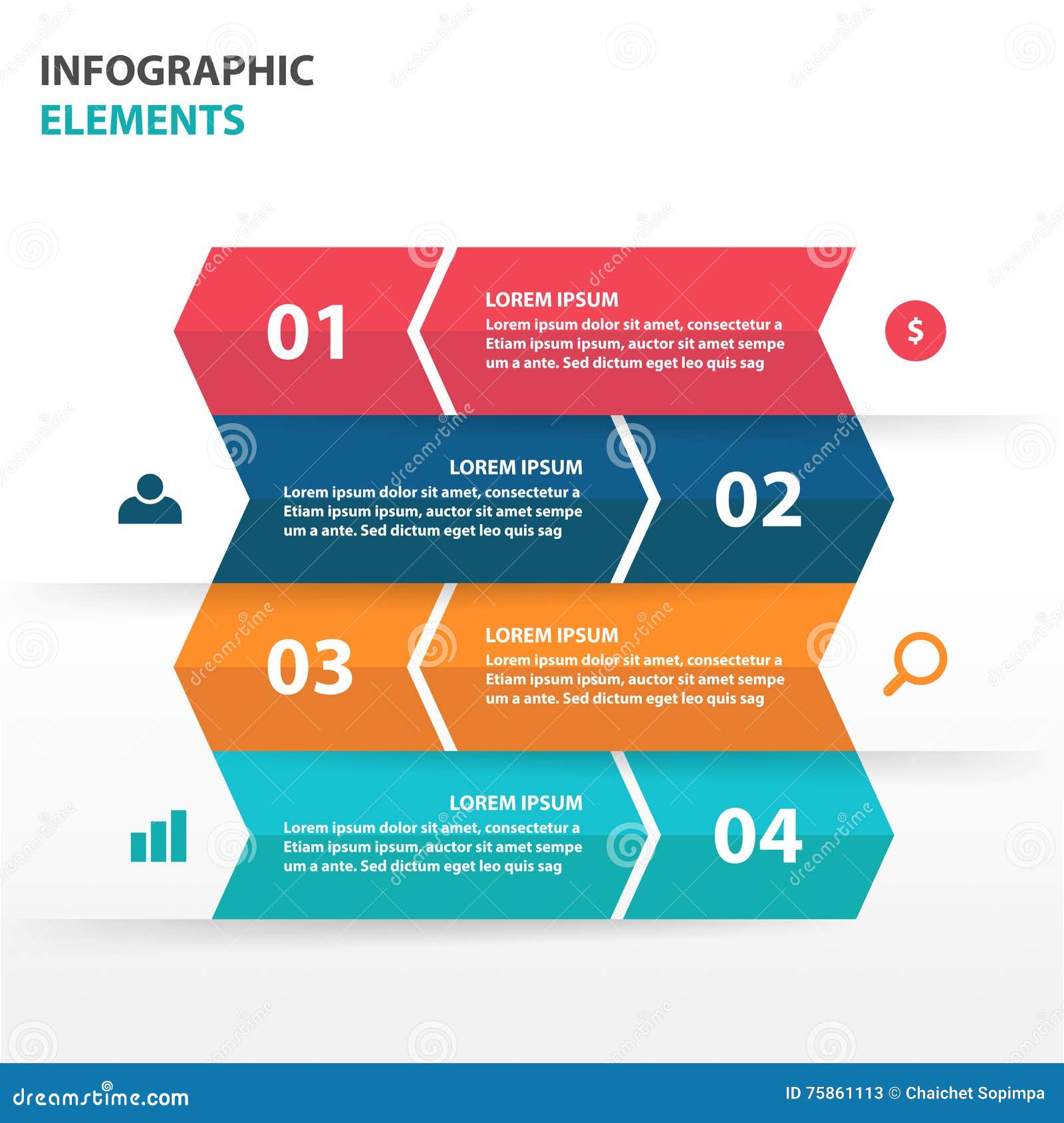 INFOGRAPHIC
ELEMENTS

01

LOREM IPSUM
Lorem ipsum dolor sit amet, consectetur a Etiam ipsum ipsum, auctor sit amet sempe um a ante. Sed dictum eget leo quis sag

$

LOREM IPSUM
Lorem ipsum dolor sit amet, consectetur a Etiam ipsum ipsum, auctor sit amet sempe um a ante. Sed dictum eget leo quis sag

02

03

LOREM IPSUM
Lorem ipsum dolor sit amet, consectetur a Etiam ipsum ipsum, auctor sit amet sempe um a ante. Sed dictum eget leo quis sag

LOREM IPSUM
Lorem ipsum dolor sit amet, consectetur a Etiam ipsum ipsum, auctor sit amet sempe um a ante. Sed dictum eget leo quis sag

04

dreamstime.com
ID 75861113 © Chaichet Sopimpa