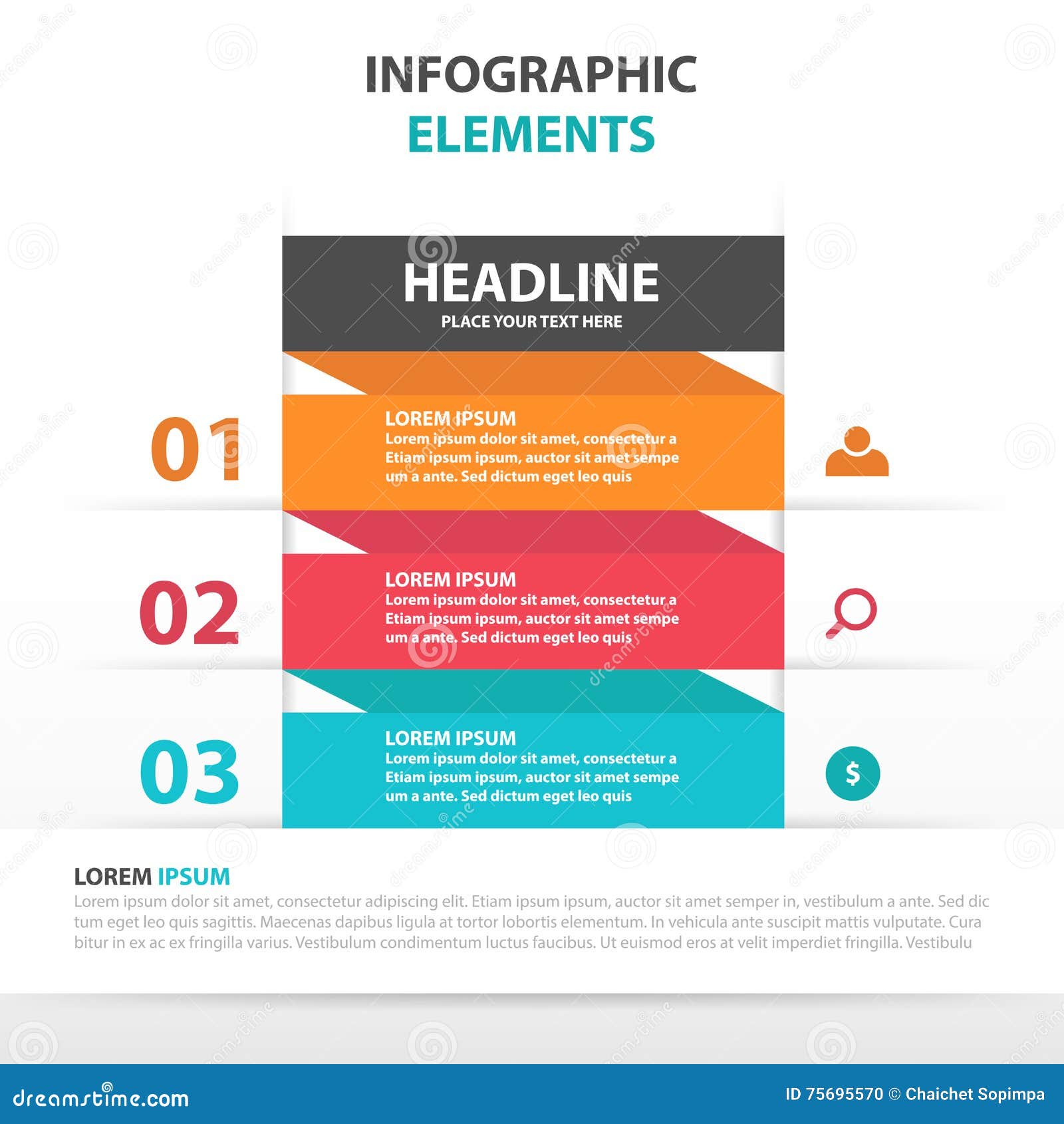 INFOGRAPHIC
ELEMENTS

HEADLINE
PLACE YOUR TEXT HERE

01

LOREM IPSUM
Lorem ipsum dolor sit amet, consectetur a Etiam ipsum ipsum, auctor sit amet sempe um a ante. Sed dictum eget leo quis

02

LOREM IPSUM
Lorem ipsum dolor sit amet, consectetur a Etiam ipsum ipsum, auctor sit amet sempe um a ante. Sed dictum eget leo quis

03

LOREM IPSUM
Lorem ipsum dolor sit amet, consectetur a Etiam ipsum ipsum, auctor sit amet sempe um a ante. Sed dictum eget leo quis

$

LOREM IPSUM
Lorem ipsum dolor sit amet, consectetur adipiscing elit. Etiam ipsum ipsum, auctor sit amet semper in, vestibulum a ante. Sed dic tum eget leo quis sagittis. Maecenas dapibus ligula at tortor lobortis elementum. In vehicula ante suscipit mattis vulputate. Cura bitur in ex ac ex fringilla varius. Vestibulum condimentum luctus faucibus. Ut euismod eros at velit imperdiet fringilla. Vestibulu

dreamstime.com
ID 75695570 © Chaichet Sopimpa