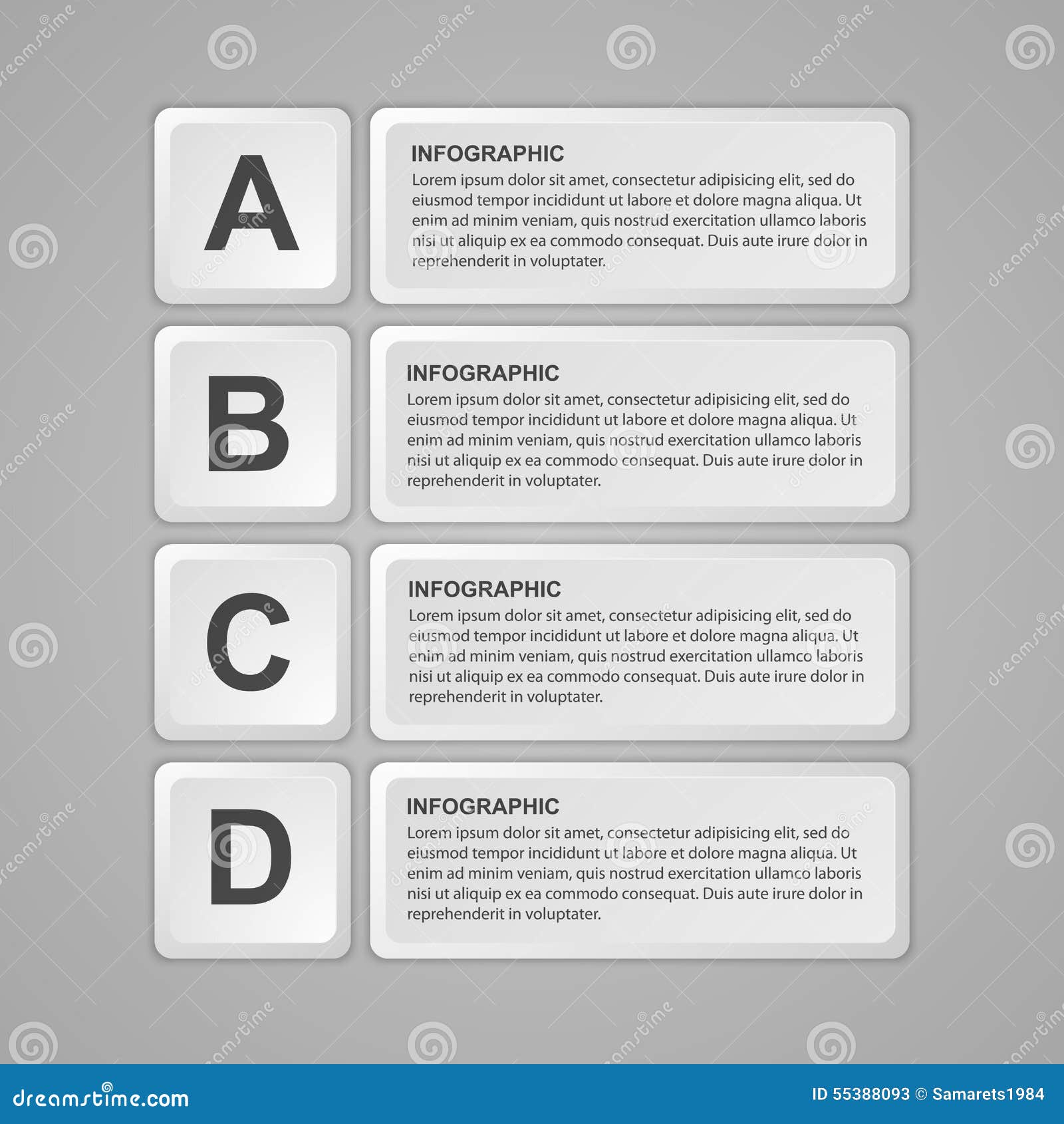 A

INFOGRAPHIC
Lorem ipsum dolor sit amet, consectetur adipisicing elit, sed do eiusmod tempor incididunt ut labore et dolore magna aliqua. Ut enim ad minim veniam, quis nostrud exercitation ullamco laboris nisi ut aliquip ex ea commodo consequat. Duis aute irure dolor in reprehenderit in voluptater.

B

INFOGRAPHIC
Lorem ipsum dolor sit amet, consectetur adipisicing elit, sed do eiusmod tempor incididunt ut labore et dolore magna aliqua. Ut enim ad minim veniam, quis nostrud exercitation ullamco laboris nisi ut aliquip ex ea commodo consequat. Duis aute irure dolor in reprehenderit in voluptater.

C

INFOGRAPHIC
Lorem ipsum dolor sit amet, consectetur adipisicing elit, sed do eiusmod tempor incididunt ut labore et dolore magna aliqua. Ut enim ad minim veniam, quis nostrud exercitation ullamco laboris nisi ut aliquip ex ea commodo consequat. Duis aute irure dolor in reprehenderit in voluptater.

D

INFOGRAPHIC
Lorem ipsum dolor sit amet, consectetur adipisicing elit, sed do eiusmod tempor incididunt ut labore et dolore magna aliqua. Ut enim ad minim veniam, quis nostrud exercitation ullamco laboris nisi ut aliquip ex ea commodo consequat. Duis aute irure dolor in reprehenderit in voluptater.

dreamstime.com
ID 55388093 © Samarets1984