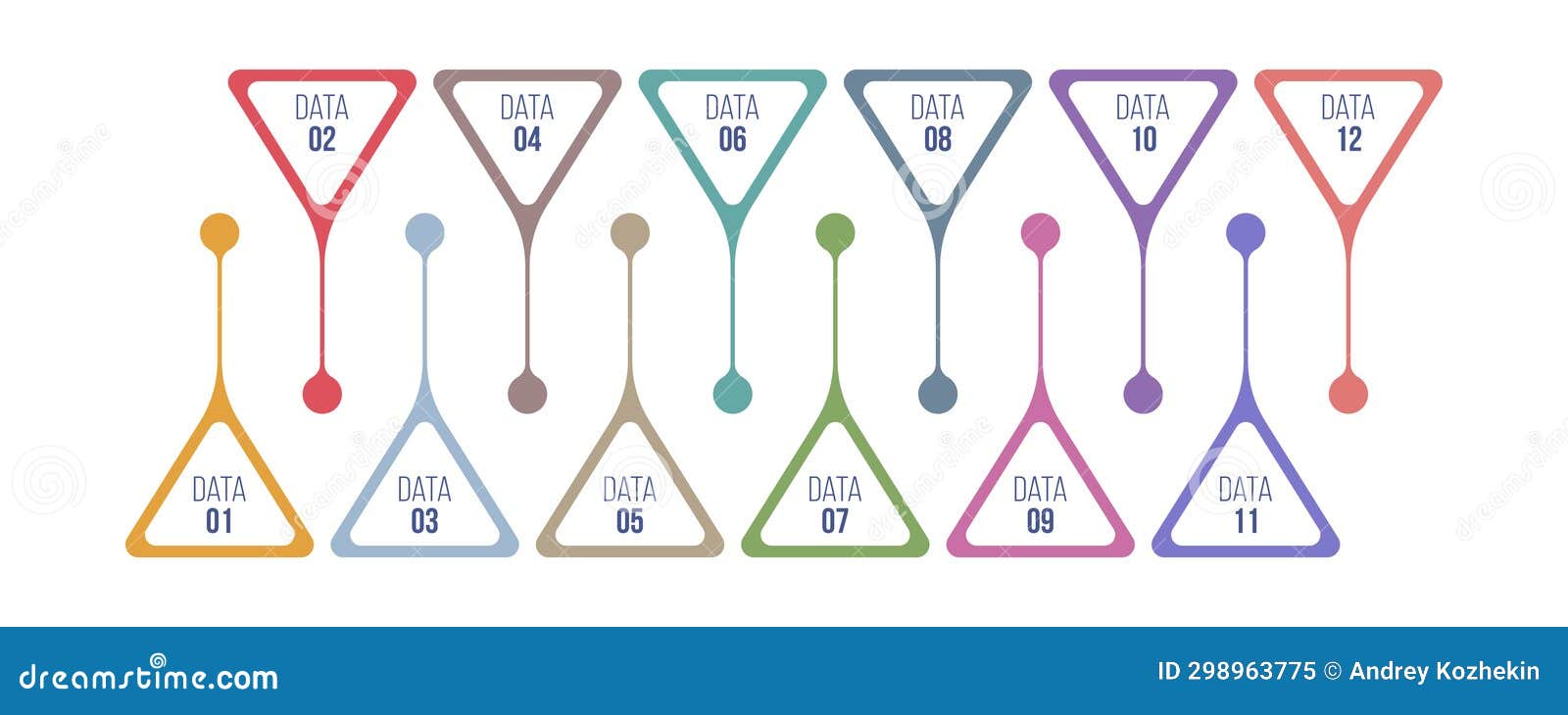 DATA
02

DATA
04

DATA
06

DATA
08

DATA
10

DATA
12

DATA
01

DATA
03

DATA
05

DATA
07

DATA
09

DATA
11

dreamstime.com

ID 298963775 © Andrey Kozhekin