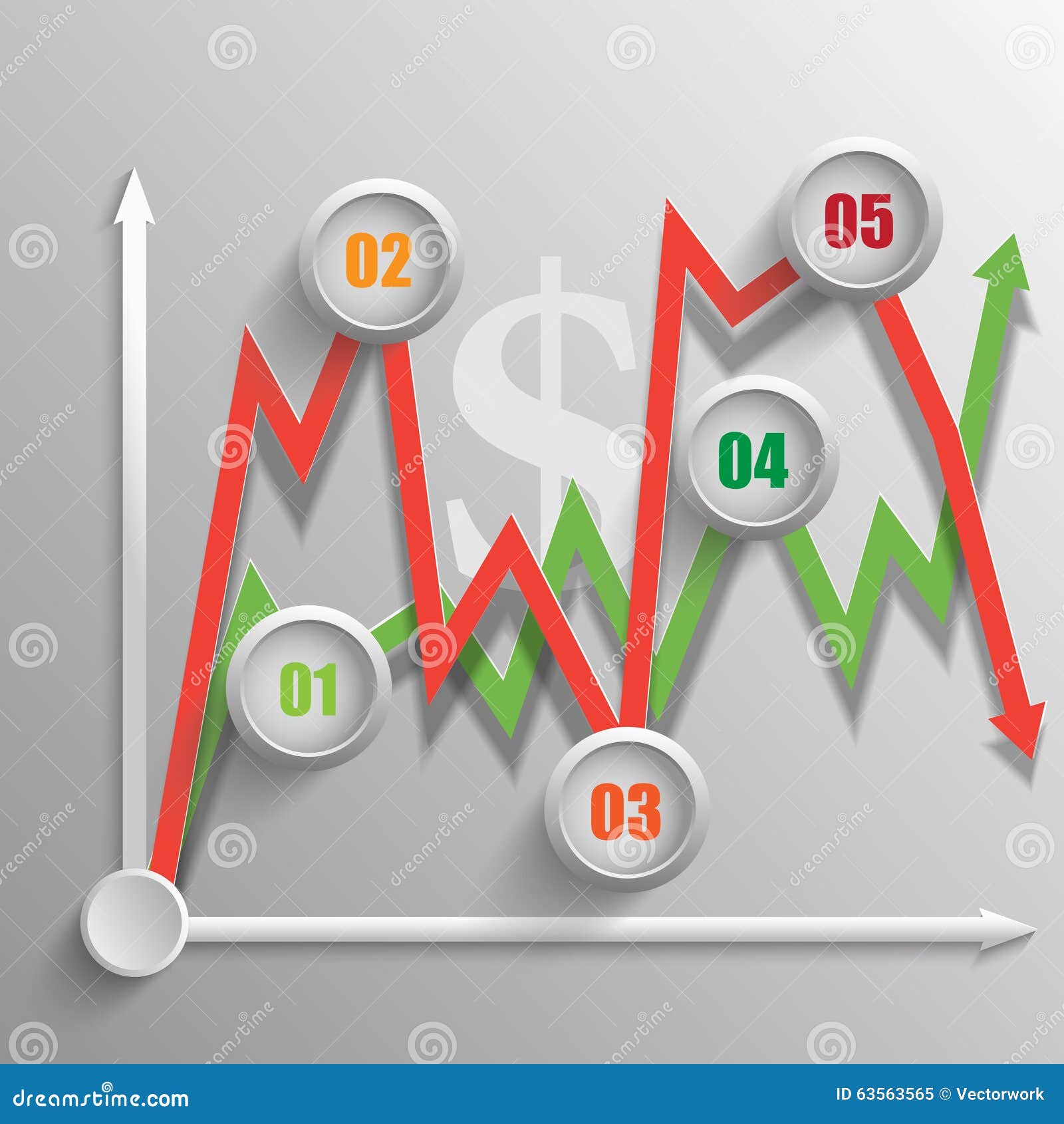 02

05

$

04

01

03

dreamstime.com

ID 63563565 © Vectorwork