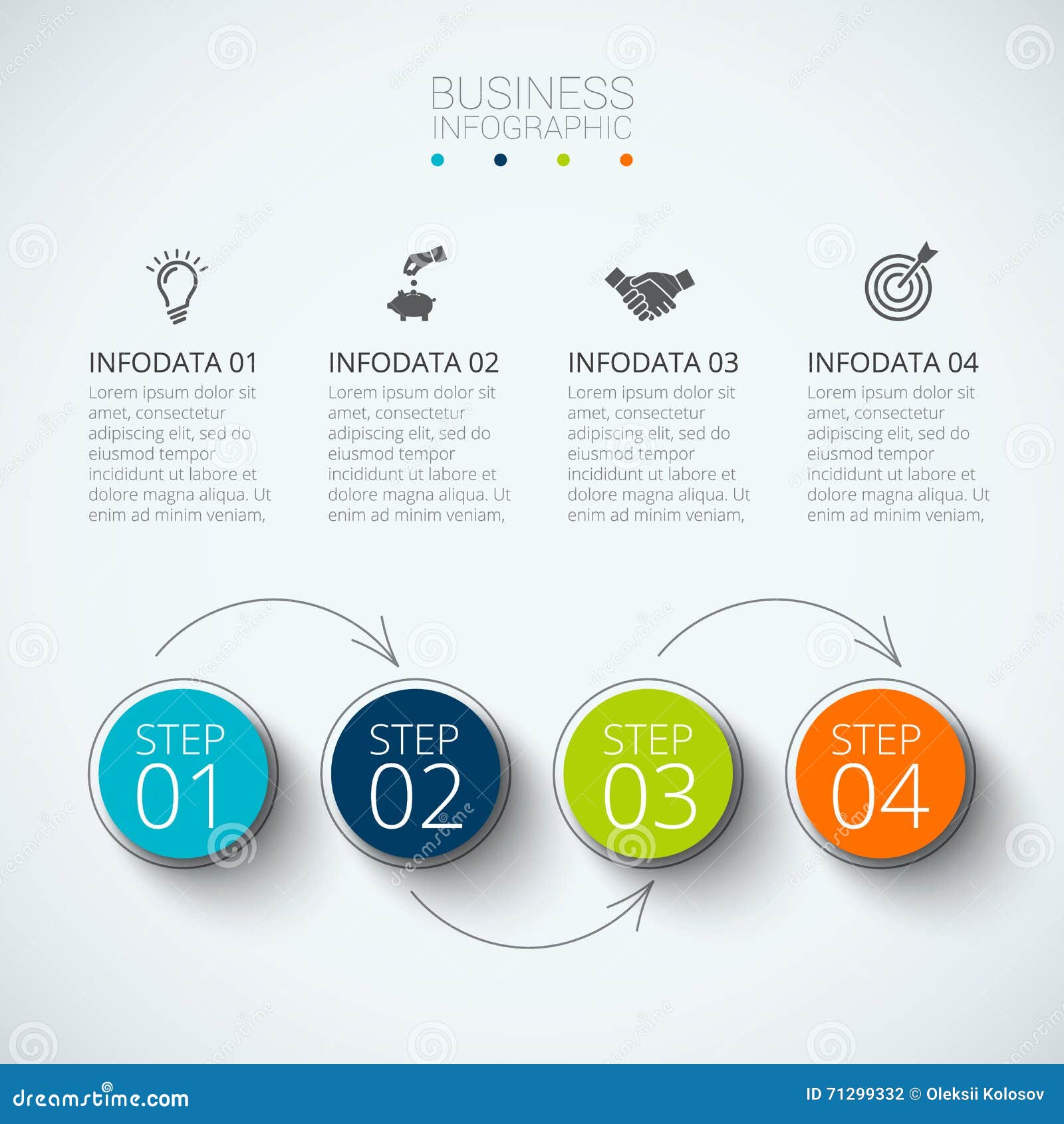 BUSINESS
INFOGRAPHIC

INFODATA 01
Lorem ipsum dolor sit amet, consectetur adipiscing elit, sed do eiusmod tempor incididunt ut labore et dolore magna aliqua. Ut enim ad minim veniam,

INFODATA 02
Lorem ipsum dolor sit amet, consectetur adipiscing elit, sed do eiusmod tempor incididunt ut labore et dolore magna aliqua. Ut enim ad minim veniam,

INFODATA 03
Lorem ipsum dolor sit amet, consectetur adipiscing elit, sed do eiusmod tempor incididunt ut labore et dolore magna aliqua. Ut enim ad minim veniam,

INFODATA 04
Lorem ipsum dolor sit amet, consectetur adipiscing elit, sed do eiusmod tempor incididunt ut labore et dolore magna aliqua. Ut enim ad minim veniam,

STEP 01

STEP 02

STEP 03

STEP 04

dreamstime.com

ID 71299332 © Oleksii Kolosov