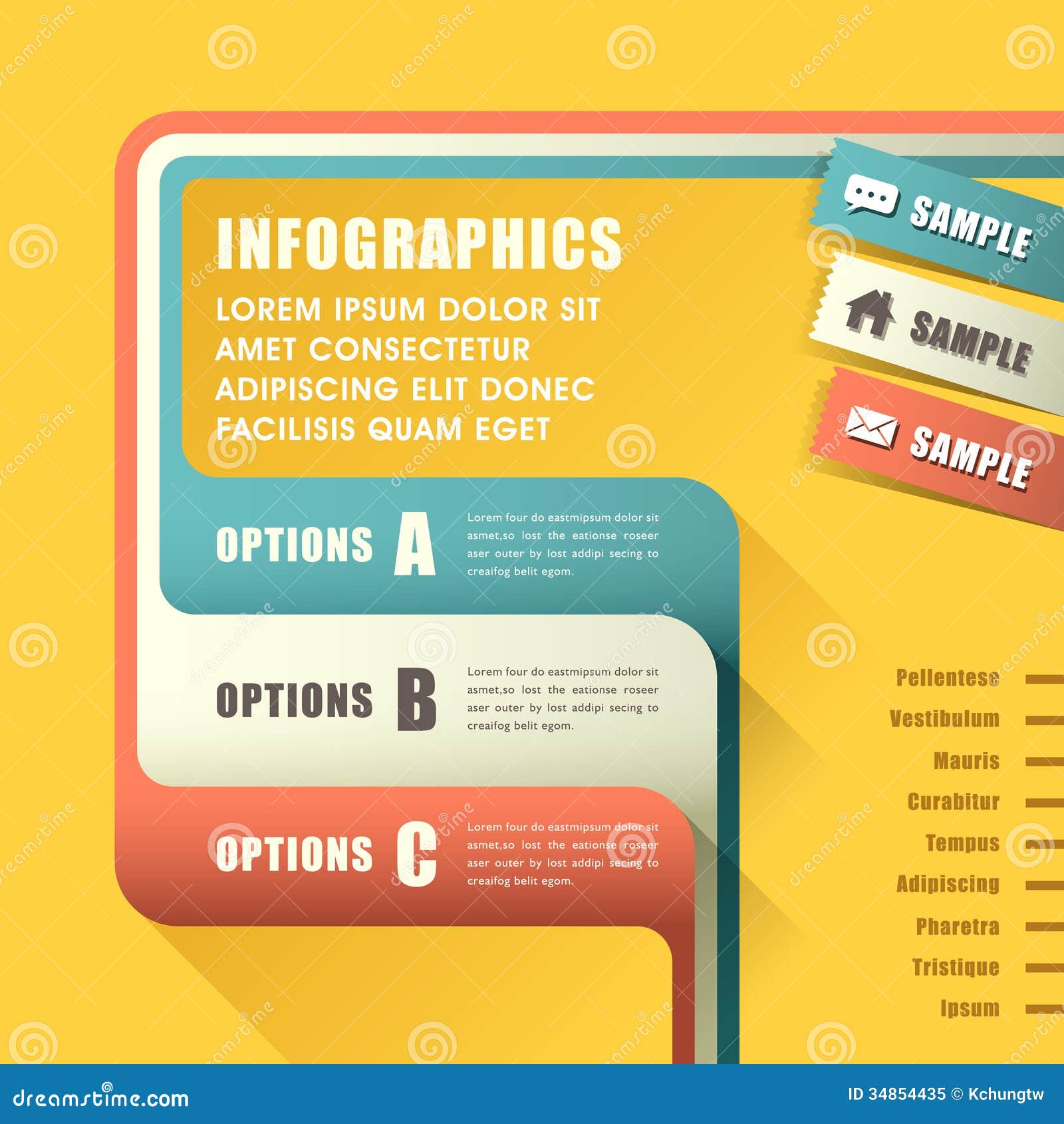 INFOGRAPHICS
LOREM IPSUM DOLOR SIT AMET CONSECTETUR ADIPISCING ELIT DONEC FACILISIS QUAM EGET

SAMPLE
SAMPLE
SAMPLE

OPTIONS A
Lorem four do eastmipsum dolor sit asmet,so lost the eationse roseer aser outer by lost addipi secing to creaifog belit egom.

OPTIONS B
Lorem four do eastmipsum dolor sit asmet,so lost the eationse roseer aser outer by lost addipi secing to creaifog belit egom.

OPTIONS C
Lorem four do eastmipsum dolor sit asmet,so lost the eationse roseer aser outer by lost addipi secing to creaifog belit egom.

Pellentese
Vestibulum
Mauris
Curabitur
Tempus
Adipiscing
Pharetra
Tristique
Ipsum

dreamstime.com
ID 34854435 © Kchungtw