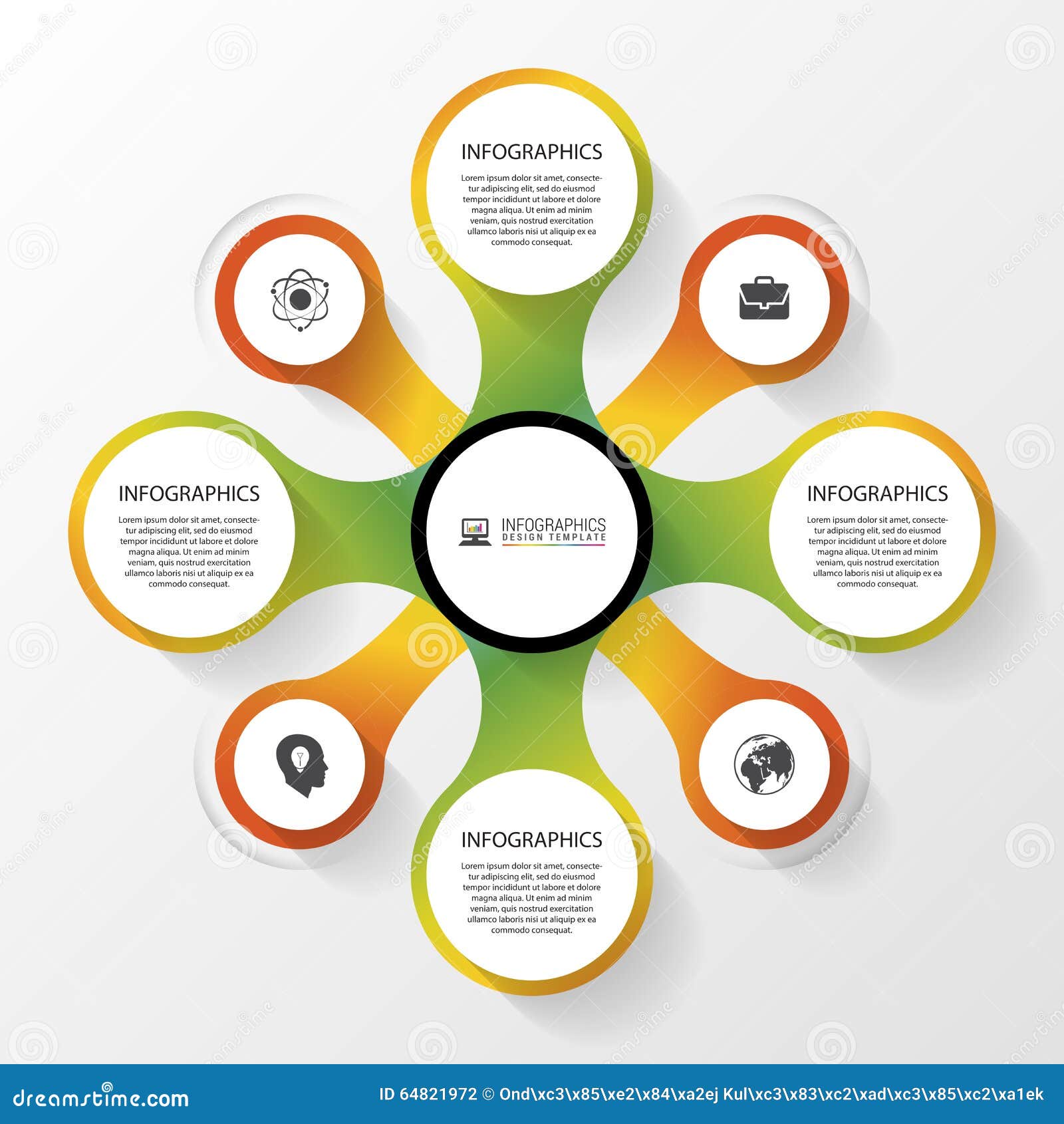 INFOGRAPHICS
Lorem ipsum dolor sit amet, consectetur adipiscing elit, sed do eiusmod tempor incididunt ut labore et dolore magna aliqua. Ut enim ad minim veniam, quis nostrud exercitation ullamco laboris nisi ut aliquip ex ea commodo consequat.

INFOGRAPHICS
Lorem ipsum dolor sit amet, consectetur adipiscing elit, sed do eiusmod tempor incididunt ut labore et dolore magna aliqua. Ut enim ad minim veniam, quis nostrud exercitation ullamco laboris nisi ut aliquip ex ea commodo consequat.

INFOGRAPHICS
DESIGN TEMPLATE

INFOGRAPHICS
Lorem ipsum dolor sit amet, consectetur adipiscing elit, sed do eiusmod tempor incididunt ut labore et dolore magna aliqua. Ut enim ad minim veniam, quis nostrud exercitation ullamco laboris nisi ut aliquip ex ea commodo consequat.

INFOGRAPHICS
Lorem ipsum dolor sit amet, consectetur adipiscing elit, sed do eiusmod tempor incididunt ut labore et dolore magna aliqua. Ut enim ad minim veniam, quis nostrud exercitation ullamco laboris nisi ut aliquip ex ea commodo consequat.

dreamstime.com
ID 64821972 © Ond\xc3\x85\xe2\x84\xa2ej Kul\xc3\x83\xc2\xad\xc3\x85\xc2\xa1ek