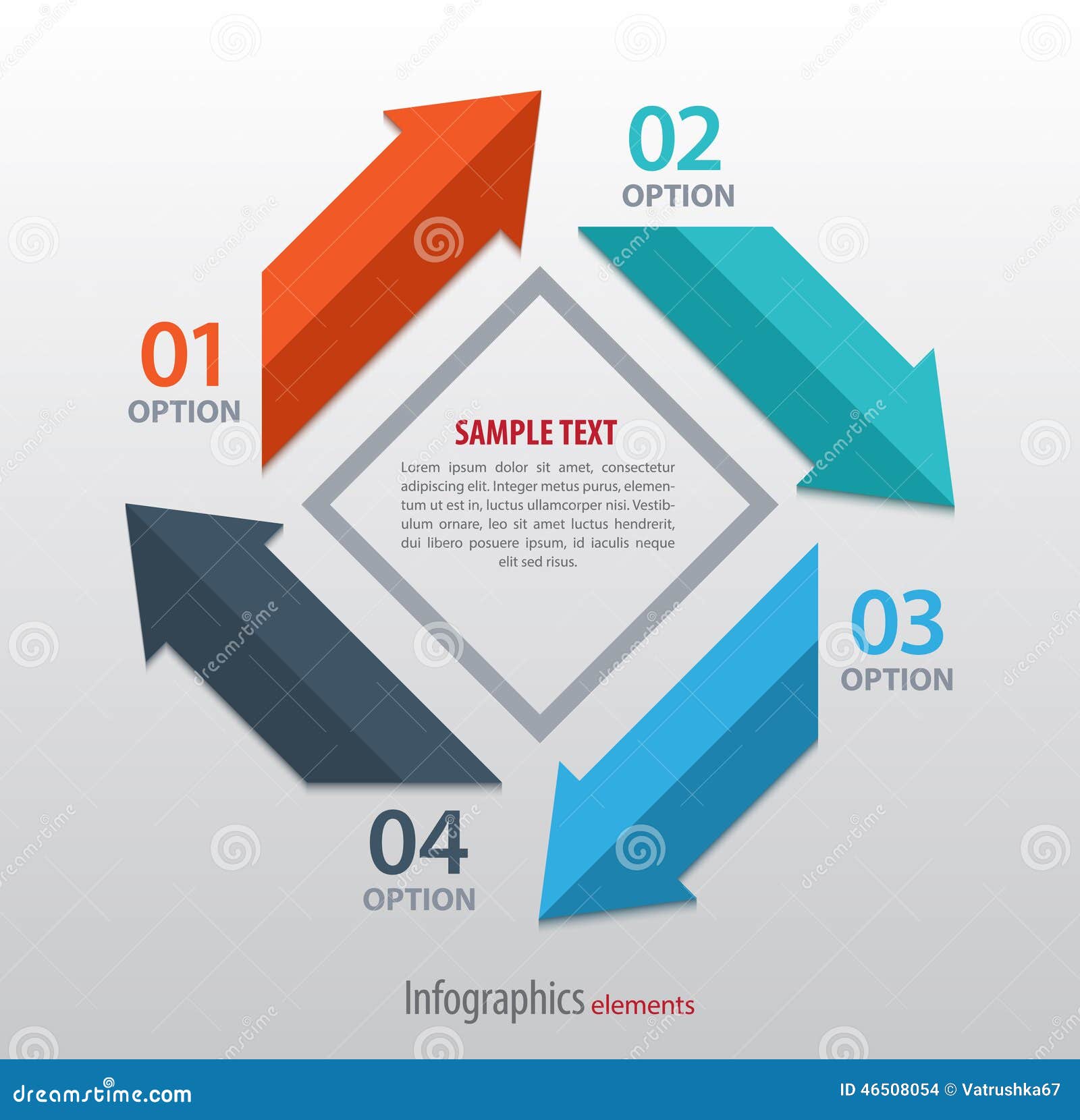 02
OPTION

01
OPTION

SAMPLE TEXT
Lorem ipsum dolor sit amet, consectetur adipiscing elit. Integer metus purus, elementum ut est in, luctus ullamcorper nisi. Vestibulum ornare, leo sit amet luctus hendrerit, dui libero posuere ipsum, id iaculis neque elit sed risus.

03
OPTION

04
OPTION

Infographics elements

dreamstime.com
ID 46508054 © Vatrushka67