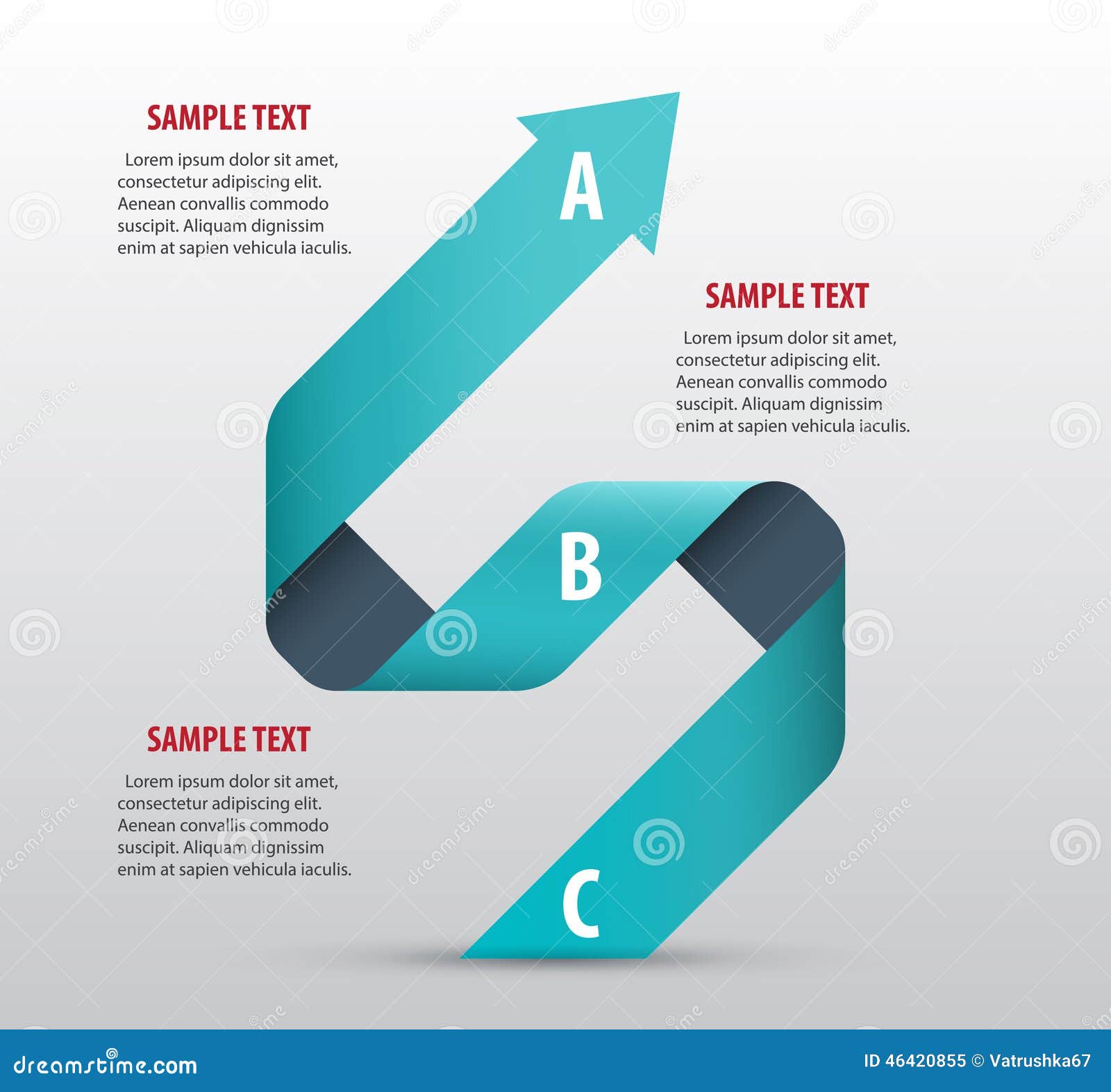 SAMPLE TEXT

Lorem ipsum dolor sit amet, consectetur adipiscing elit. Aenean convallis commodo suscipit. Aliquam dignissim enim at sapien vehicula iaculis.

A

SAMPLE TEXT

Lorem ipsum dolor sit amet, consectetur adipiscing elit. Aenean convallis commodo suscipit. Aliquam dignissim enim at sapien vehicula iaculis.

B

SAMPLE TEXT

Lorem ipsum dolor sit amet, consectetur adipiscing elit. Aenean convallis commodo suscipit. Aliquam dignissim enim at sapien vehicula iaculis.

C

dreamstime.com

ID 46420855 © Vatrushka67