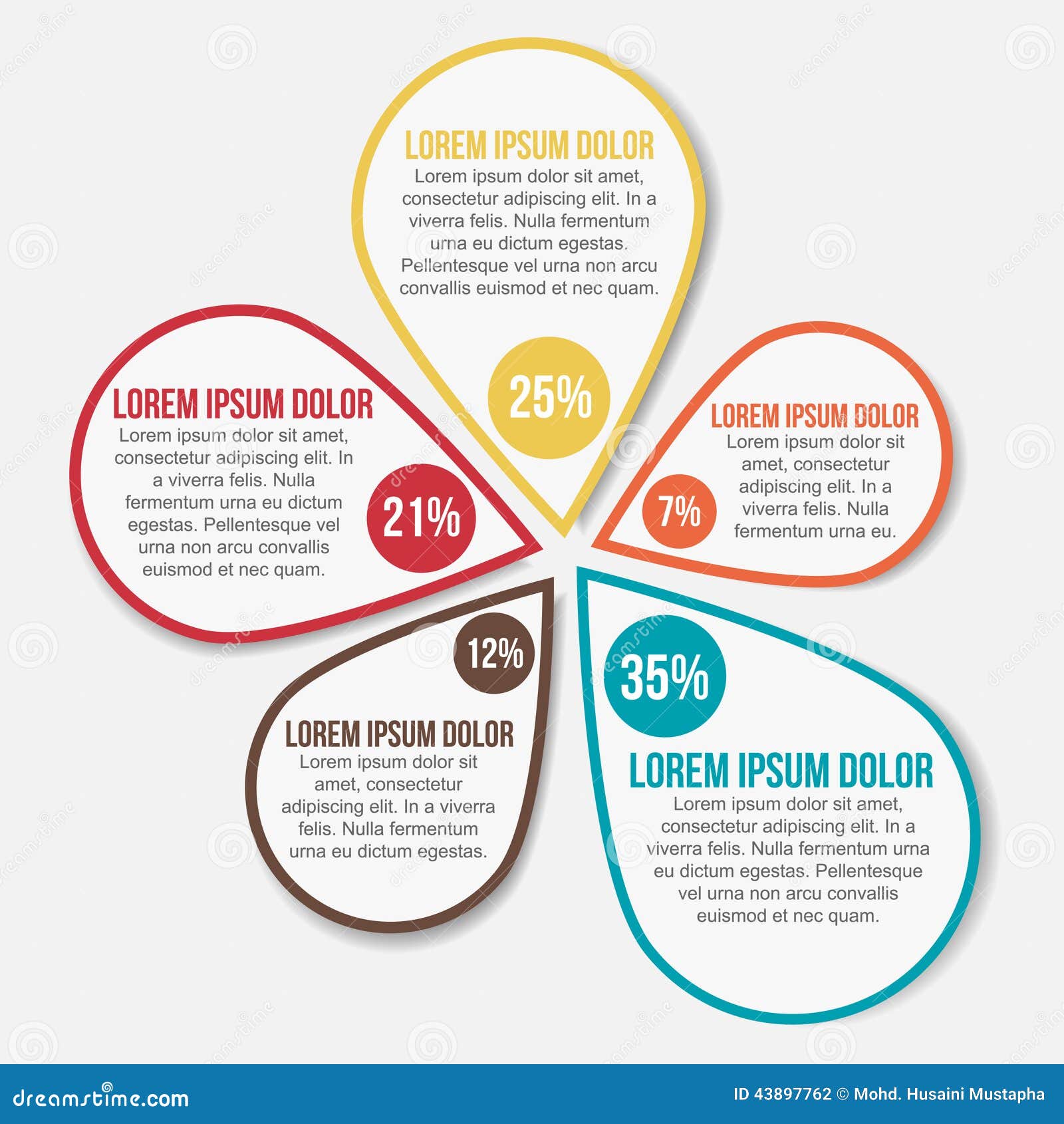 LOREM IPSUM DOLOR
Lorem ipsum dolor sit amet, consectetur adipiscing elit. In a viverra felis. Nulla fermentum urna eu dictum egestas. Pellentesque vel urna non arcu convallis euismod et nec quam.

25%

LOREM IPSUM DOLOR
Lorem ipsum dolor sit amet, consectetur adipiscing elit. In a viverra felis. Nulla fermentum urna eu dictum egestas. Pellentesque vel urna non arcu convallis euismod et nec quam.

21%

LOREM IPSUM DOLOR
Lorem ipsum dolor sit amet, consectetur adipiscing elit. In a viverra felis. Nulla fermentum urna eu.

7%

12%

LOREM IPSUM DOLOR
Lorem ipsum dolor sit amet, consectetur adipiscing elit. In a viverra felis. Nulla fermentum urna eu dictum egestas.

35%

LOREM IPSUM DOLOR
Lorem ipsum dolor sit amet, consectetur adipiscing elit. In a viverra felis. Nulla fermentum urna eu dictum egestas. Pellentesque vel urna non arcu convallis euismod et nec quam.

dreamstime.com
ID 43897762 © Mohd. Husaini Mustapha