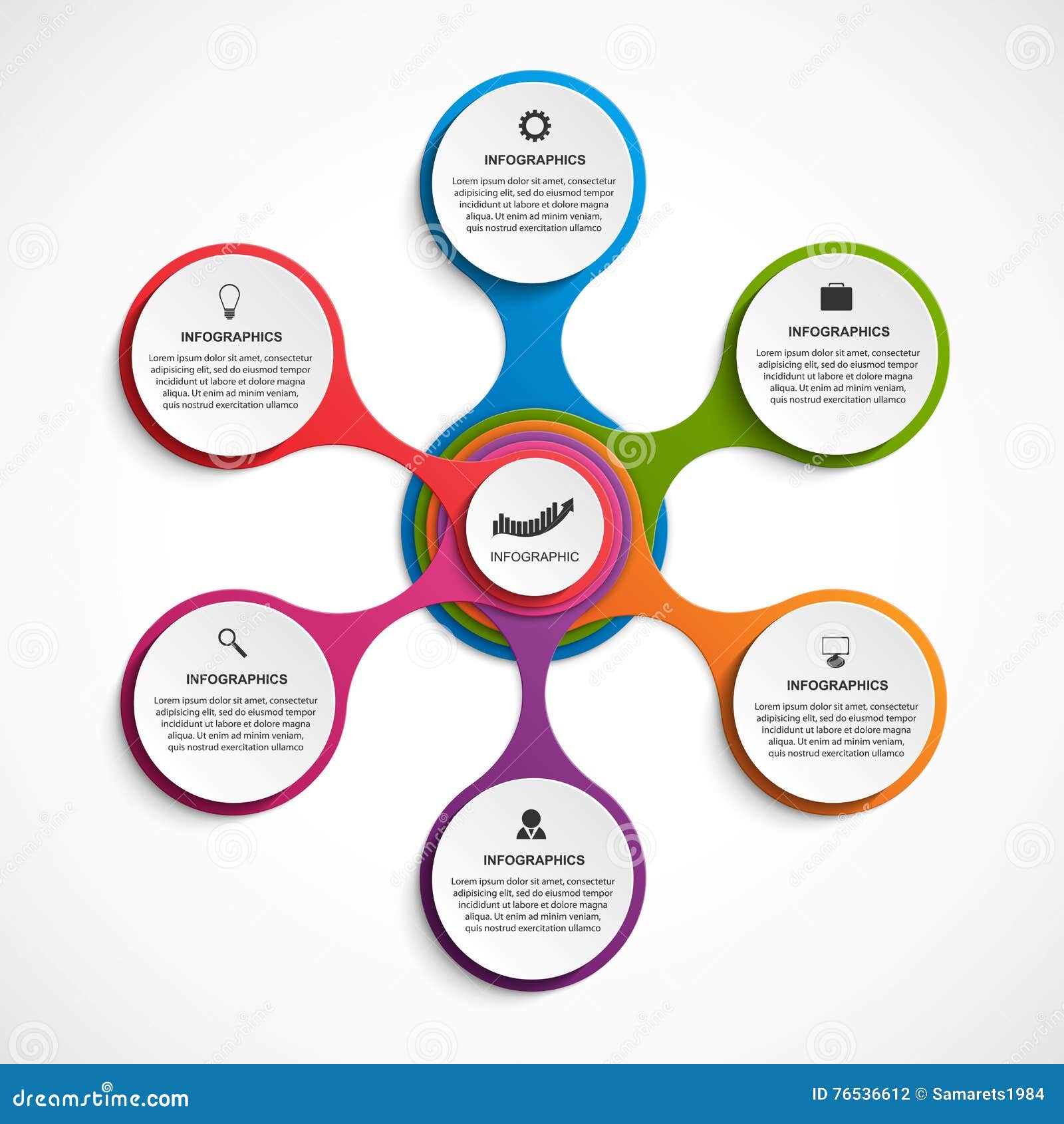 INFOGRAPHICS
Lorem ipsum dolor sit amet, consectetur adipisicing elit, sed do eiusmod tempor incididunt ut labore et dolore magna aliqua. Ut enim ad minim veniam, quis nostrud exercitation ullamco

INFOGRAPHICS
Lorem ipsum dolor sit amet, consectetur adipisicing elit, sed do eiusmod tempor incididunt ut labore et dolore magna aliqua. Ut enim ad minim veniam, quis nostrud exercitation ullamco

INFOGRAPHICS
Lorem ipsum dolor sit amet, consectetur adipisicing elit, sed do eiusmod tempor incididunt ut labore et dolore magna aliqua. Ut enim ad minim veniam, quis nostrud exercitation ullamco

INFOGRAPHIC

INFOGRAPHICS
Lorem ipsum dolor sit amet, consectetur adipisicing elit, sed do eiusmod tempor incididunt ut labore et dolore magna aliqua. Ut enim ad minim veniam, quis nostrud exercitation ullamco

INFOGRAPHICS
Lorem ipsum dolor sit amet, consectetur adipisicing elit, sed do eiusmod tempor incididunt ut labore et dolore magna aliqua. Ut enim ad minim veniam, quis nostrud exercitation ullamco

INFOGRAPHICS
Lorem ipsum dolor sit amet, consectetur adipisicing elit, sed do eiusmod tempor incididunt ut labore et dolore magna aliqua. Ut enim ad minim veniam, quis nostrud exercitation ullamco

dreamstime.com
ID 76536612 © Samarets1984