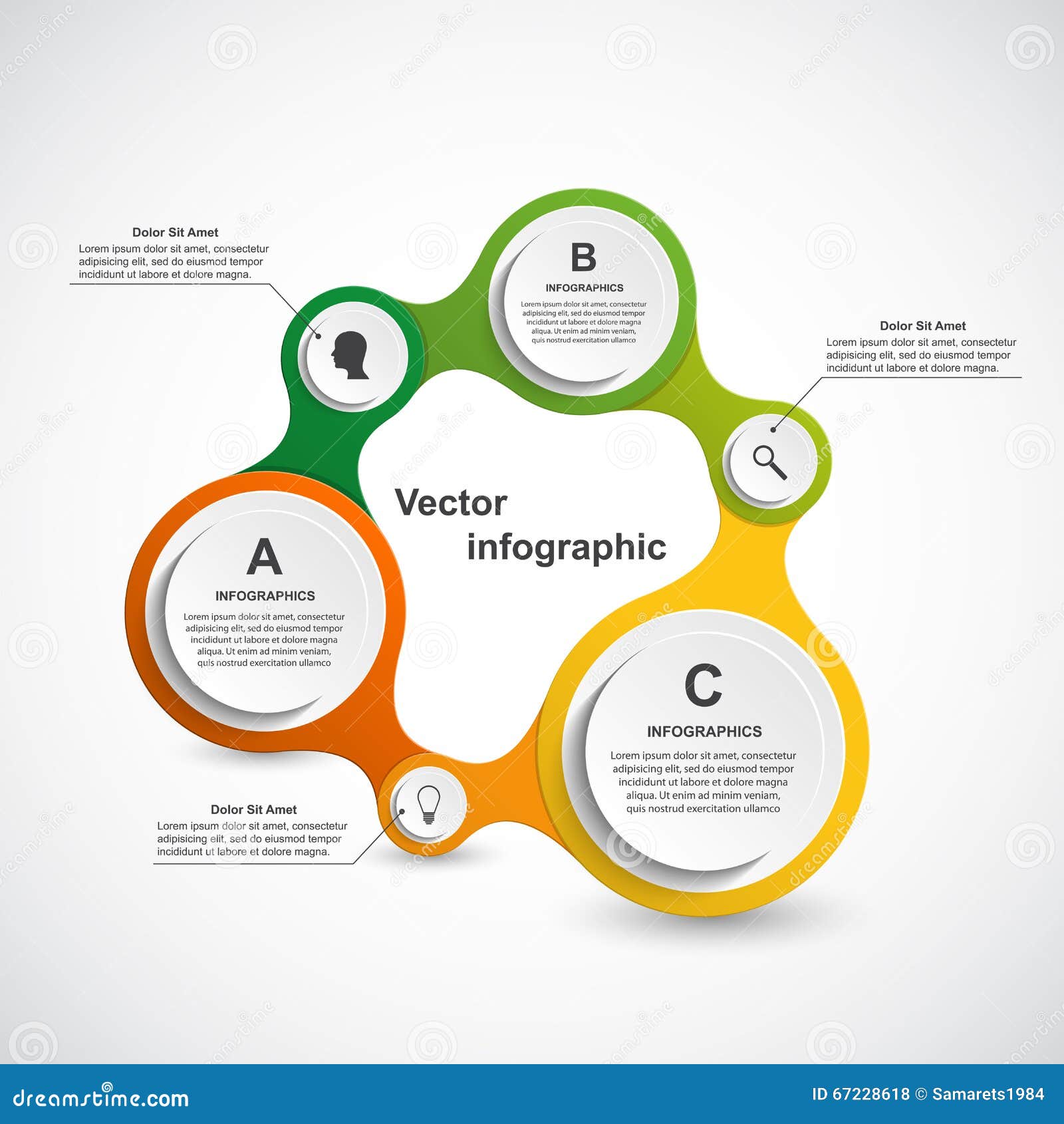 Dolor Sit Amet
Lorem ipsum dolor sit amet, consectetur adipisicing elit, sed do eiusmod tempor incididunt ut labore et dolore magna.

B
INFOGRAPHICS
Lorem ipsum dolor sit amet, consectetur adipisicing elit, sed do eiusmod tempor incididunt ut labore et dolore magna aliqua. Ut enim ad minim veniam, quis nostrud exercitation ullamco

Dolor Sit Amet
Lorem ipsum dolor sit amet, consectetur adipisicing elit, sed do eiusmod tempor incididunt ut labore et dolore magna.

Vector infographic

A
INFOGRAPHICS
Lorem ipsum dolor sit amet, consectetur adipisicing elit, sed do eiusmod tempor incididunt ut labore et dolore magna aliqua. Ut enim ad minim veniam, quis nostrud exercitation ullamco

C
INFOGRAPHICS
Lorem ipsum dolor sit amet, consectetur adipisicing elit, sed do eiusmod tempor incididunt ut labore et dolore magna aliqua. Ut enim ad minim veniam, quis nostrud exercitation ullamco

Dolor Sit Amet
Lorem ipsum dolor sit amet, consectetur adipisicing elit, sed do eiusmod tempor incididunt ut labore et dolore magna.

dreamstime.com
ID 67228618 © Samarets1984