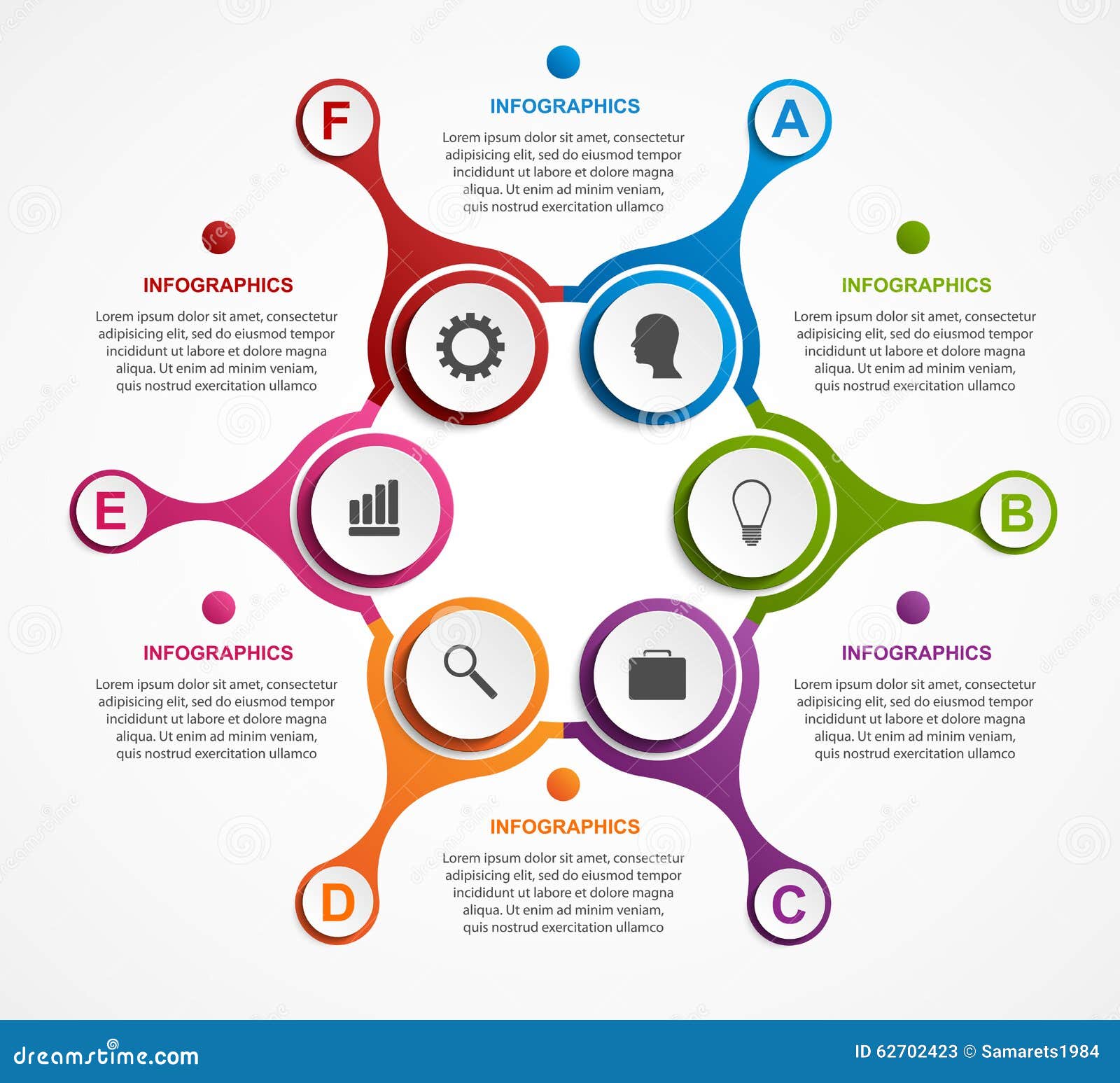 F

INFOGRAPHICS

Lorem ipsum dolor sit amet, consectetur adipisicing elit, sed do eiusmod tempor incididunt ut labore et dolore magna aliqua. Ut enim ad minim veniam, quis nostrud exercitation ullamco

A

INFOGRAPHICS

Lorem ipsum dolor sit amet, consectetur adipisicing elit, sed do eiusmod tempor incididunt ut labore et dolore magna aliqua. Ut enim ad minim veniam, quis nostrud exercitation ullamco

INFOGRAPHICS

Lorem ipsum dolor sit amet, consectetur adipisicing elit, sed do eiusmod tempor incididunt ut labore et dolore magna aliqua. Ut enim ad minim veniam, quis nostrud exercitation ullamco

E

B

INFOGRAPHICS

Lorem ipsum dolor sit amet, consectetur adipisicing elit, sed do eiusmod tempor incididunt ut labore et dolore magna aliqua. Ut enim ad minim veniam, quis nostrud exercitation ullamco

INFOGRAPHICS

Lorem ipsum dolor sit amet, consectetur adipisicing elit, sed do eiusmod tempor incididunt ut labore et dolore magna aliqua. Ut enim ad minim veniam, quis nostrud exercitation ullamco

INFOGRAPHICS

Lorem ipsum dolor sit amet, consectetur adipisicing elit, sed do eiusmod tempor incididunt ut labore et dolore magna aliqua. Ut enim ad minim veniam, quis nostrud exercitation ullamco

D

C

dreamstime.com

ID 62702423 © Samarets1984