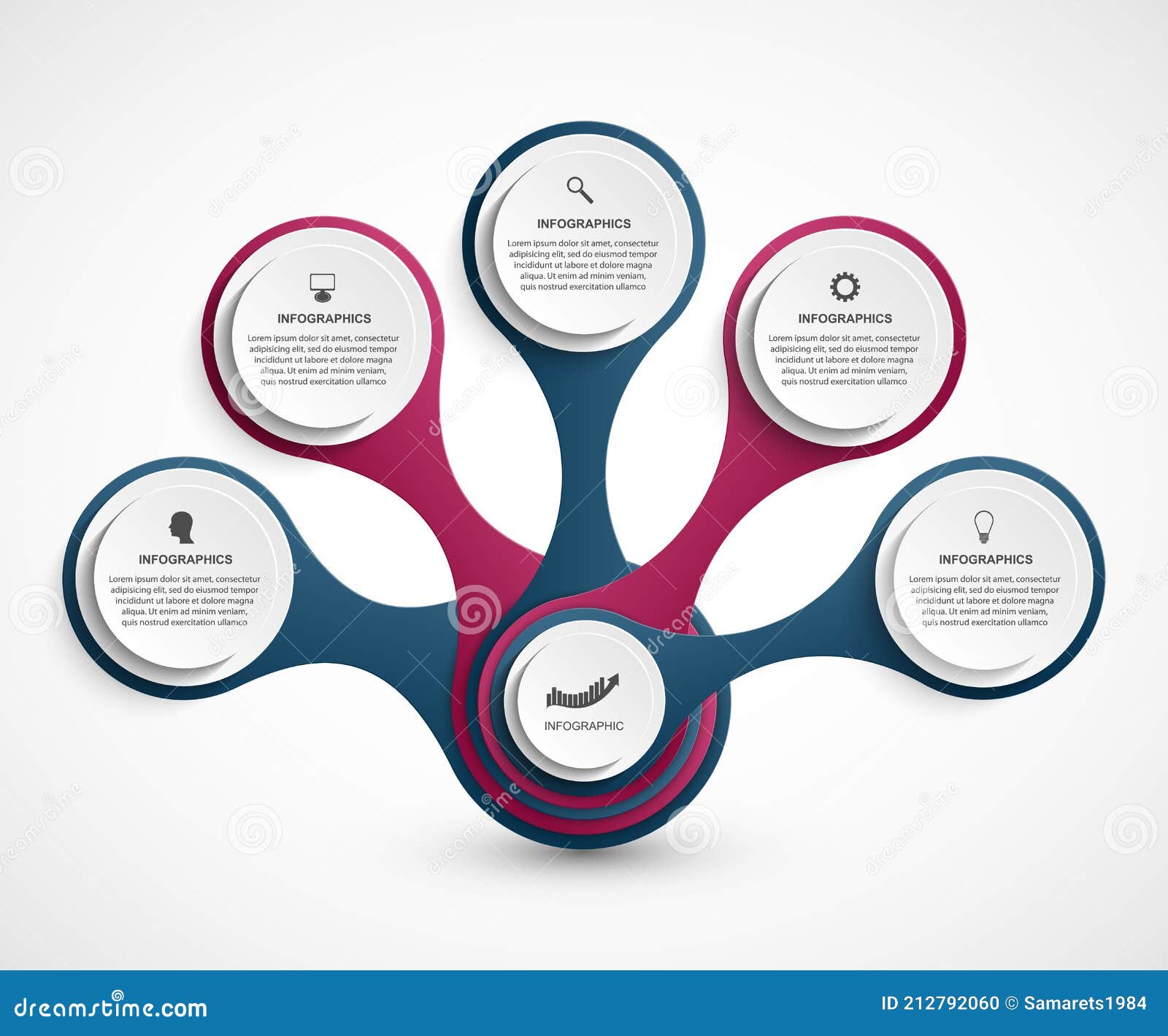 INFOGRAPHICS
Lorem ipsum dolor sit amet, consectetur adipisicing elit, sed do eiusmod tempor incididunt ut labore et dolore magna aliqua. Ut enim ad minim veniam, quis nostrud exercitation ullamco

INFOGRAPHICS
Lorem ipsum dolor sit amet, consectetur adipisicing elit, sed do eiusmod tempor incididunt ut labore et dolore magna aliqua. Ut enim ad minim veniam, quis nostrud exercitation ullamco

INFOGRAPHICS
Lorem ipsum dolor sit amet, consectetur adipisicing elit, sed do eiusmod tempor incididunt ut labore et dolore magna aliqua. Ut enim ad minim veniam, quis nostrud exercitation ullamco

INFOGRAPHICS
Lorem ipsum dolor sit amet, consectetur adipisicing elit, sed do eiusmod tempor incididunt ut labore et dolore magna aliqua. Ut enim ad minim veniam, quis nostrud exercitation ullamco

INFOGRAPHICS
Lorem ipsum dolor sit amet, consectetur adipisicing elit, sed do eiusmod tempor incididunt ut labore et dolore magna aliqua. Ut enim ad minim veniam, quis nostrud exercitation ullamco

INFOGRAPHIC

dreamstime.com
ID 212792060 © Samarets1984