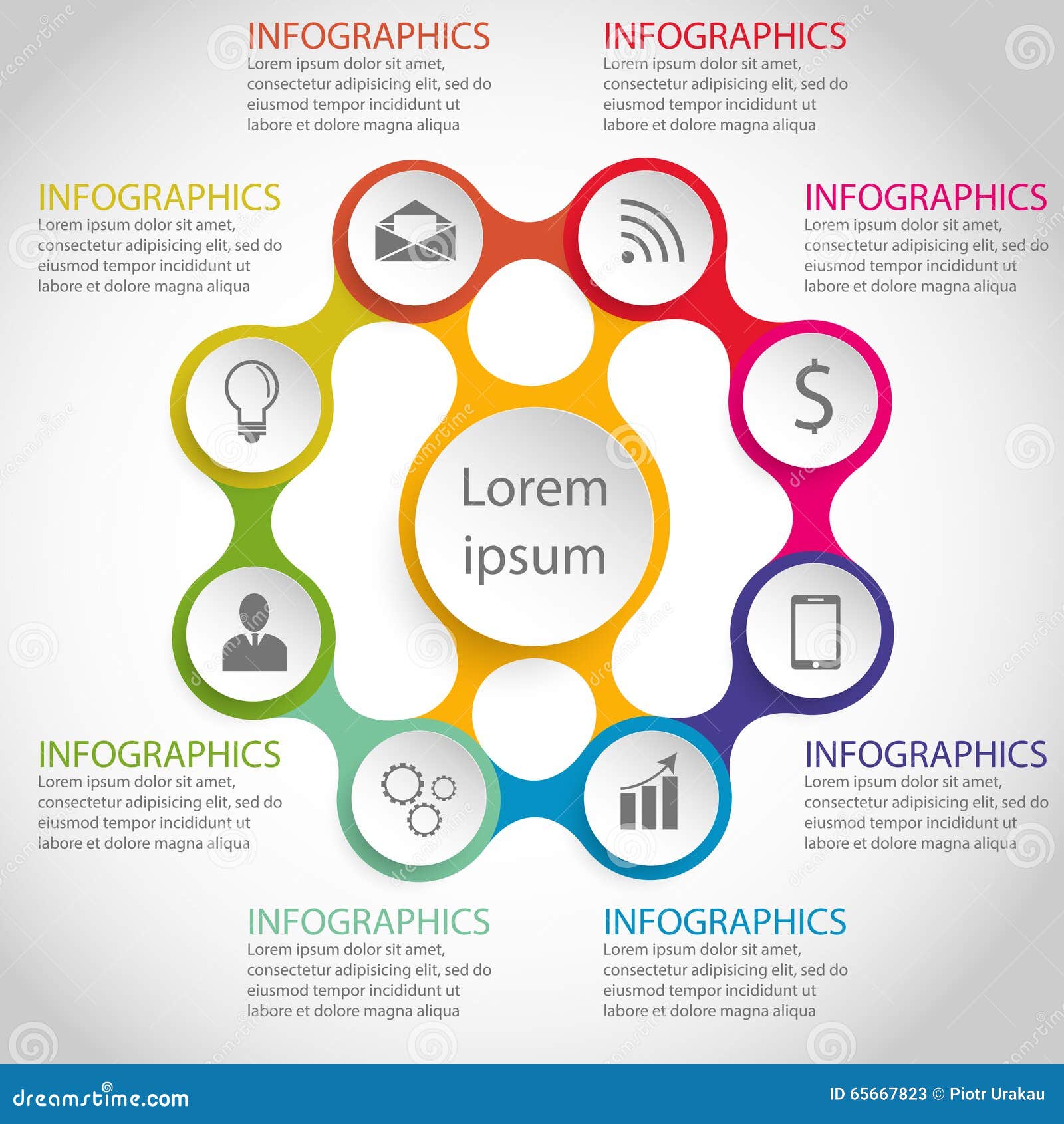 INFOGRAPHICS
Lorem ipsum dolor sit amet, consectetur adipisicing elit, sed do eiusmod tempor incididunt ut labore et dolore magna aliqua

INFOGRAPHICS
Lorem ipsum dolor sit amet, consectetur adipisicing elit, sed do eiusmod tempor incididunt ut labore et dolore magna aliqua

INFOGRAPHICS
Lorem ipsum dolor sit amet, consectetur adipisicing elit, sed do eiusmod tempor incididunt ut labore et dolore magna aliqua

INFOGRAPHICS
Lorem ipsum dolor sit amet, consectetur adipisicing elit, sed do eiusmod tempor incididunt ut labore et dolore magna aliqua

$

Lorem ipsum

INFOGRAPHICS
Lorem ipsum dolor sit amet, consectetur adipisicing elit, sed do eiusmod tempor incididunt ut labore et dolore magna aliqua

INFOGRAPHICS
Lorem ipsum dolor sit amet, consectetur adipisicing elit, sed do eiusmod tempor incididunt ut labore et dolore magna aliqua

INFOGRAPHICS
Lorem ipsum dolor sit amet, consectetur adipisicing elit, sed do eiusmod tempor incididunt ut labore et dolore magna aliqua

INFOGRAPHICS
Lorem ipsum dolor sit amet, consectetur adipisicing elit, sed do eiusmod tempor incididunt ut labore et dolore magna aliqua

dreamstime.com
ID 65667823 © Piotr Urakau