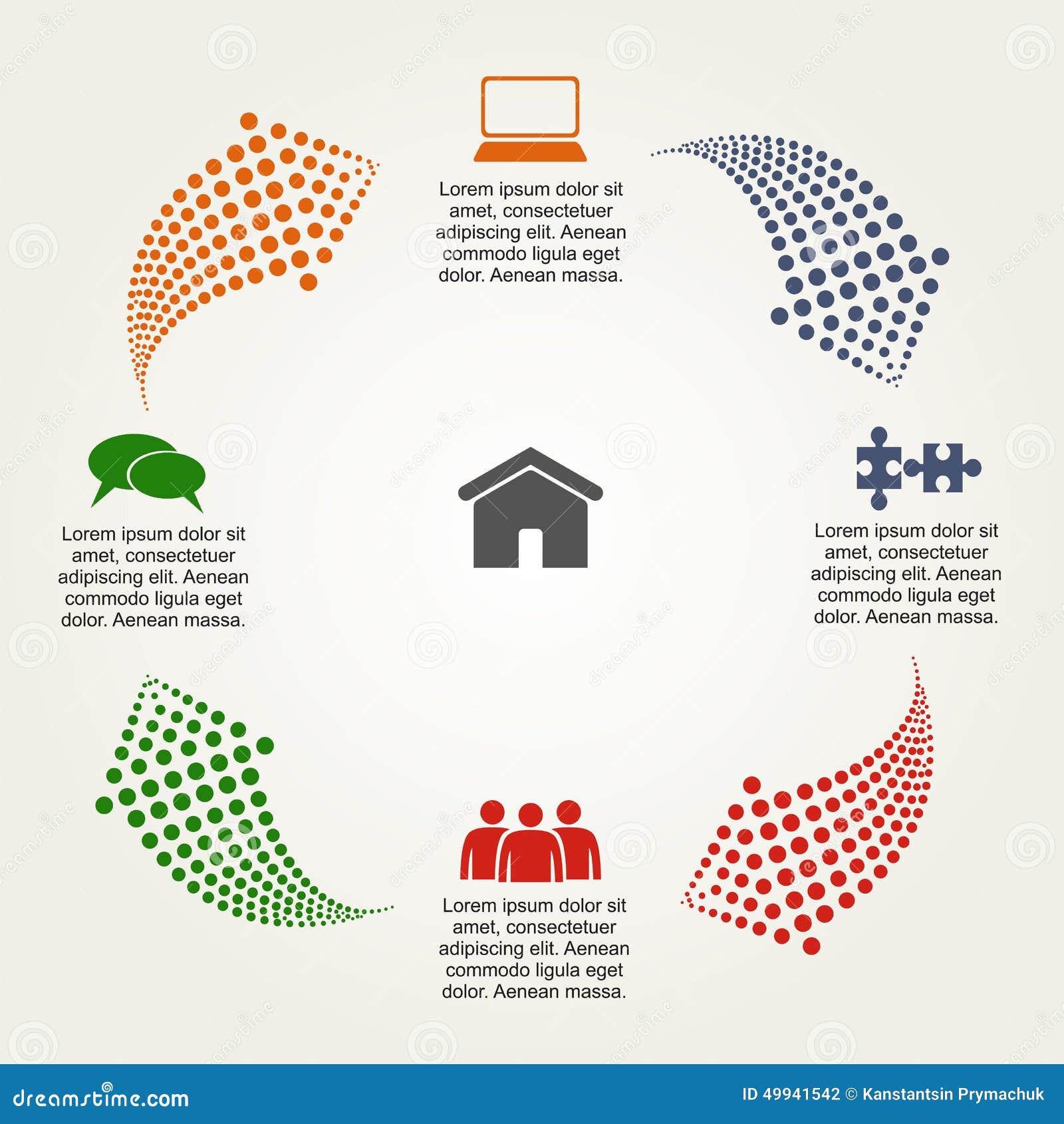 Lorem ipsum dolor sit amet, consectetuer adipiscing elit. Aenean commodo ligula eget dolor. Aenean massa.

Lorem ipsum dolor sit amet, consectetuer adipiscing elit. Aenean commodo ligula eget dolor. Aenean massa.

Lorem ipsum dolor sit amet, consectetuer adipiscing elit. Aenean commodo ligula eget dolor. Aenean massa.

Lorem ipsum dolor sit amet, consectetuer adipiscing elit. Aenean commodo ligula eget dolor. Aenean massa.

dreamstime.com

ID 49941542 © Kanstantsin Prymachuk