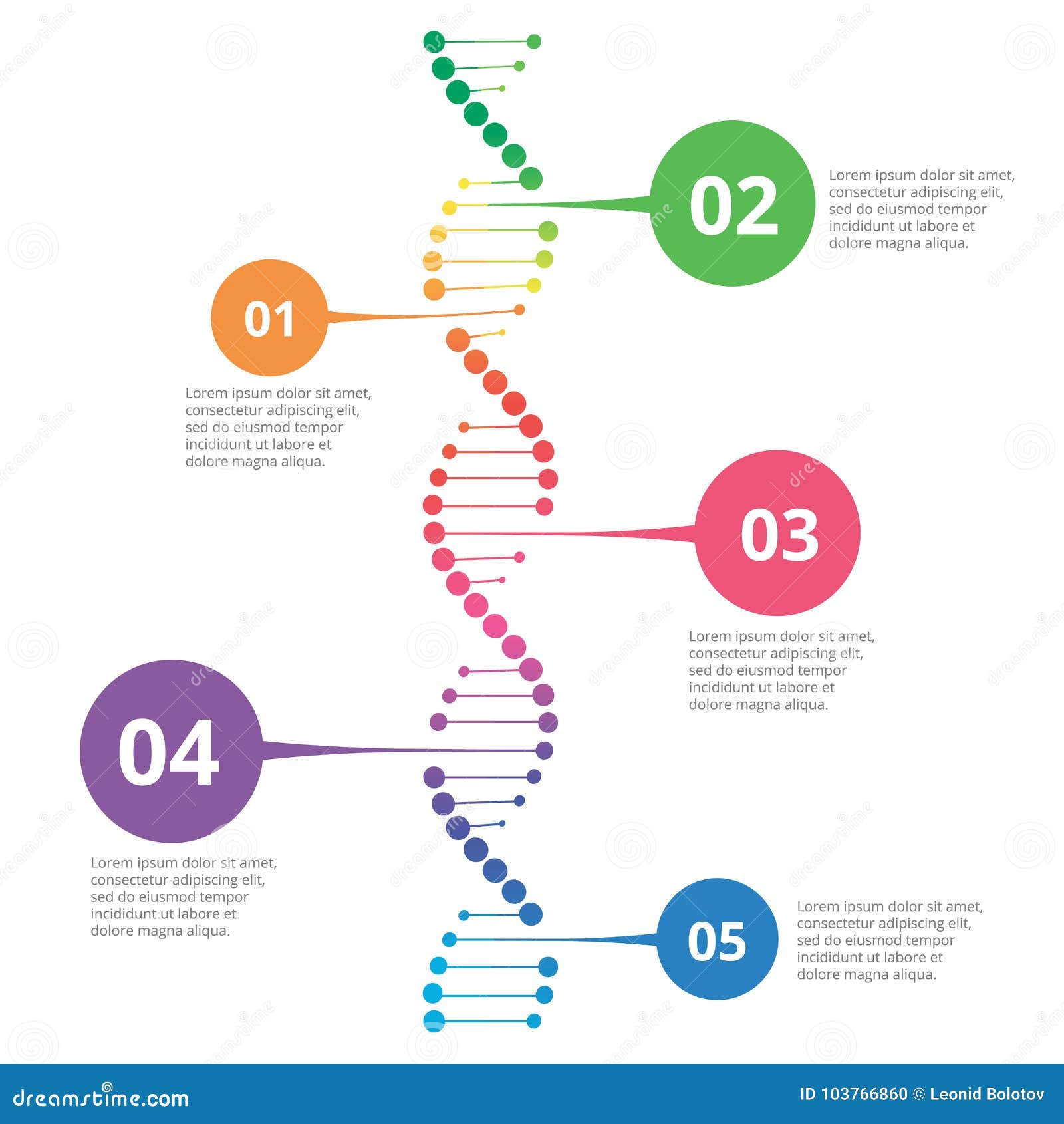 02

Lorem ipsum dolor sit amet, consectetur adipiscing elit, sed do eiusmod tempor incididunt ut labore et dolore magna aliqua.

01

Lorem ipsum dolor sit amet, consectetur adipiscing elit, sed do eiusmod tempor incididunt ut labore et dolore magna aliqua.

03

Lorem ipsum dolor sit amet, consectetur adipiscing elit, sed do eiusmod tempor incididunt ut labore et dolore magna aliqua.

04

Lorem ipsum dolor sit amet, consectetur adipiscing elit, sed do eiusmod tempor incididunt ut labore et dolore magna aliqua.

05

Lorem ipsum dolor sit amet, consectetur adipiscing elit, sed do eiusmod tempor incididunt ut labore et dolore magna aliqua.

dreamstime.com

ID 103766860 © Leonid Bolotov