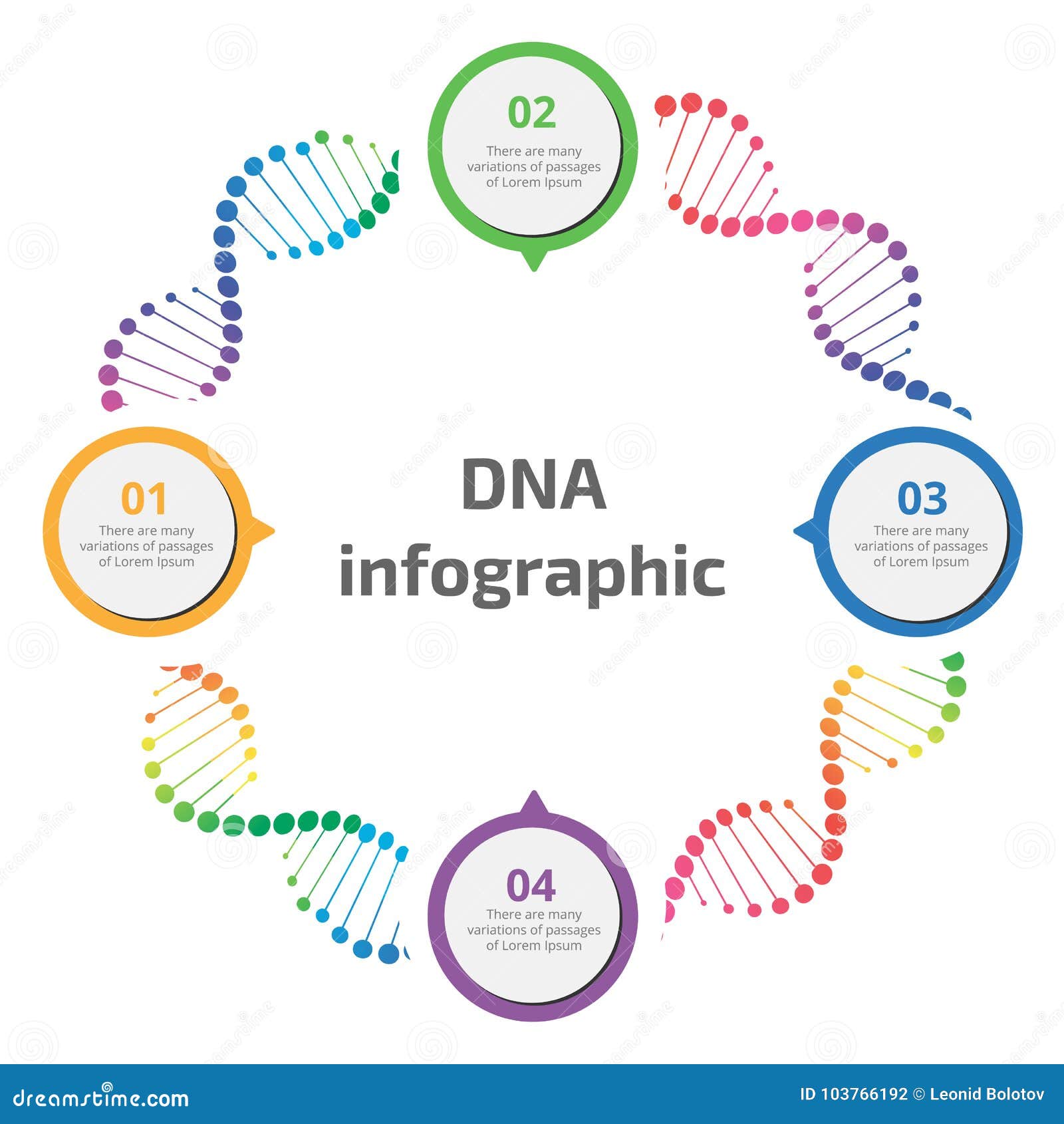 02
There are many variations of passages of Lorem Ipsum

01
There are many variations of passages of Lorem Ipsum

DNA
infographic

03
There are many variations of passages of Lorem Ipsum

04
There are many variations of passages of Lorem Ipsum

dreamstime.com

ID 103766192 © Leonid Bolotov