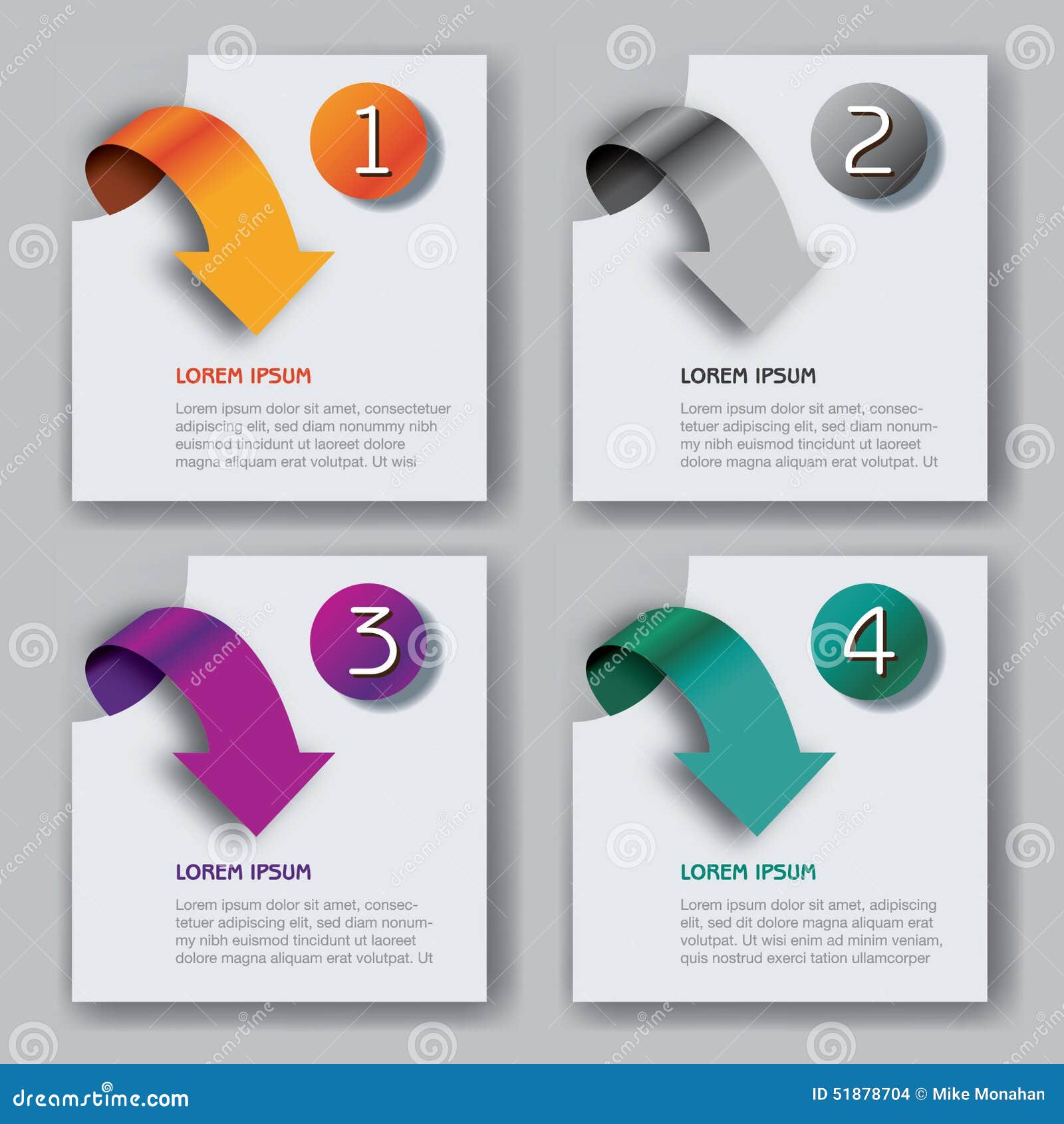 1

LOREM IPSUM

Lorem ipsum dolor sit amet, consectetuer adipiscing elit, sed diam nonummy nibh euismod tincidunt ut laoreet dolore magna aliquam erat volutpat. Ut wisi

2

LOREM IPSUM

Lorem ipsum dolor sit amet, consectetuer adipiscing elit, sed diam nonummy nibh euismod tincidunt ut laoreet dolore magna aliquam erat volutpat. Ut

3

LOREM IPSUM

Lorem ipsum dolor sit amet, consectetuer adipiscing elit, sed diam nonummy nibh euismod tincidunt ut laoreet dolore magna aliquam erat volutpat. Ut

4

LOREM IPSUM

Lorem ipsum dolor sit amet, adipiscing elit, sed dit dolore magna aliquam erat volutpat. Ut wisi enim ad minim veniam, quis nostrud exerci tation ullamcorper

dreamstime.com

ID 51878704 © Mike Monahan