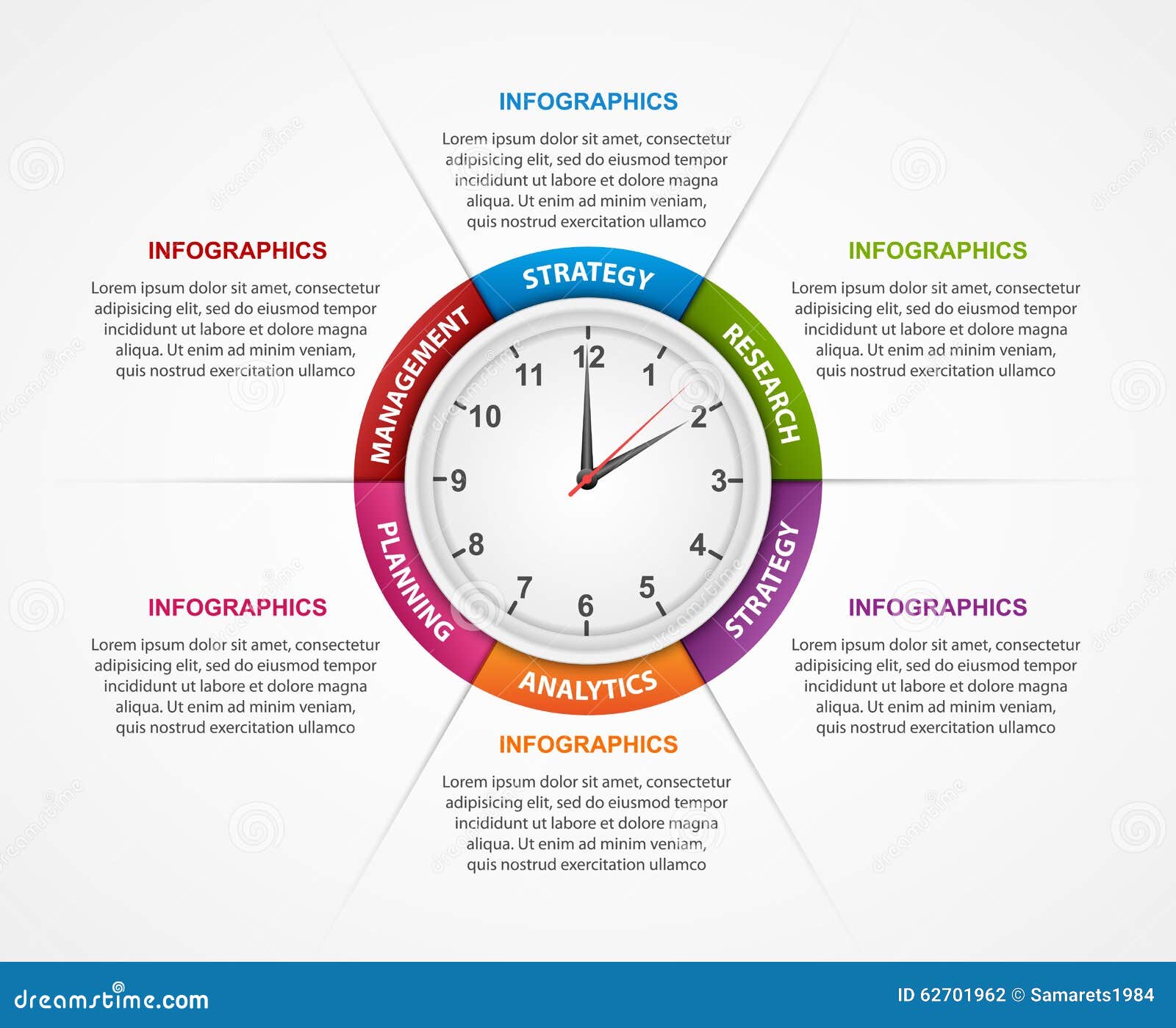 INFOGRAPHICS

Lorem ipsum dolor sit amet, consectetur adipisicing elit, sed do eiusmod tempor incididunt ut labore et dolore magna aliqua. Ut enim ad minim veniam, quis nostrud exercitation ullamco

INFOGRAPHICS

Lorem ipsum dolor sit amet, consectetur adipisicing elit, sed do eiusmod tempor incididunt ut labore et dolore magna aliqua. Ut enim ad minim veniam, quis nostrud exercitation ullamco

INFOGRAPHICS

Lorem ipsum dolor sit amet, consectetur adipisicing elit, sed do eiusmod tempor incididunt ut labore et dolore magna aliqua. Ut enim ad minim veniam, quis nostrud exercitation ullamco

STRATEGY
RESEARCH
STRATEGY
ANALYTICS
PLANNING
MANAGEMENT

12 1 2 3 4 5 6 7 8 9 10 11

INFOGRAPHICS

Lorem ipsum dolor sit amet, consectetur adipisicing elit, sed do eiusmod tempor incididunt ut labore et dolore magna aliqua. Ut enim ad minim veniam, quis nostrud exercitation ullamco

INFOGRAPHICS

Lorem ipsum dolor sit amet, consectetur adipisicing elit, sed do eiusmod tempor incididunt ut labore et dolore magna aliqua. Ut enim ad minim veniam, quis nostrud exercitation ullamco

INFOGRAPHICS

Lorem ipsum dolor sit amet, consectetur adipisicing elit, sed do eiusmod tempor incididunt ut labore et dolore magna aliqua. Ut enim ad minim veniam, quis nostrud exercitation ullamco

dreamstime.com

ID 62701962 © Samarets1984