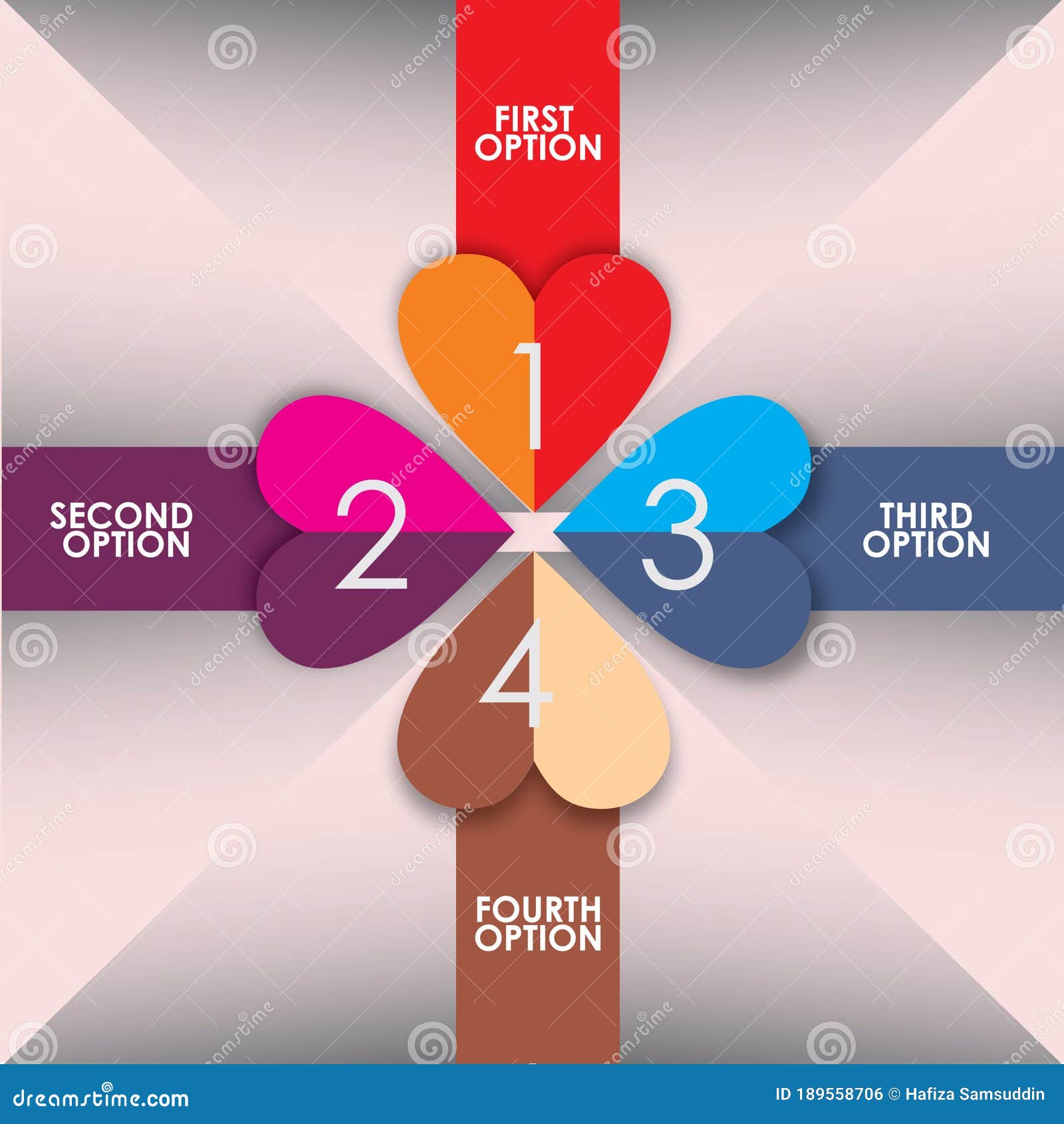 FIRST OPTION

1

SECOND OPTION

2

3

THIRD OPTION

4

FOURTH OPTION

dreamstime.com

ID 189558706 © Hafiza Samsuddin