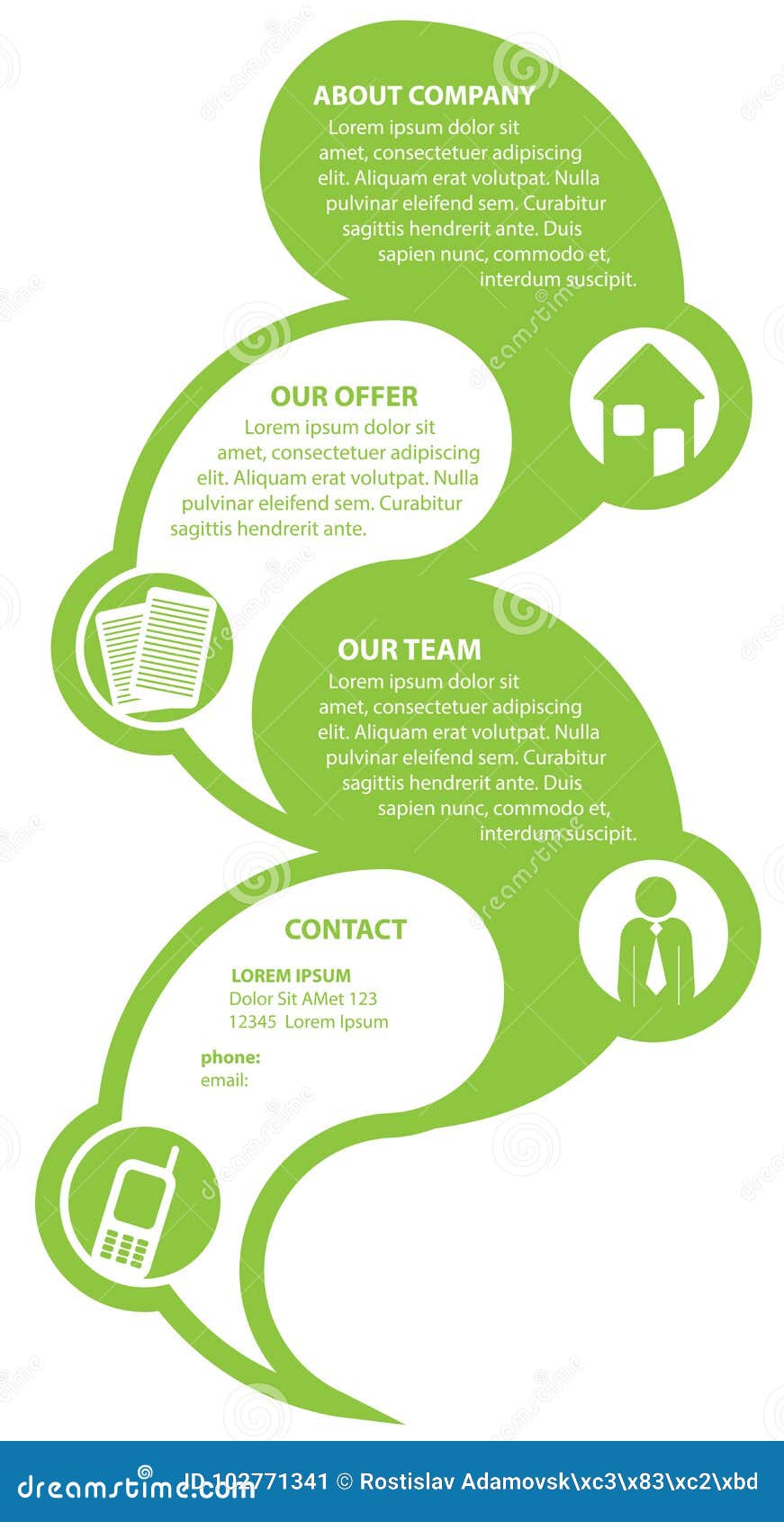 ABOUT COMPANY
Lorem ipsum dolor sit amet, consectetuer adipiscing elit. Aliquam erat volutpat. Nulla pulvinar eleifend sem. Curabitur sagittis hendrerit ante. Duis sapien nunc, commodo et, interdum suscipit.

OUR OFFER
Lorem ipsum dolor sit amet, consectetuer adipiscing elit. Aliquam erat volutpat. Nulla pulvinar eleifend sem. Curabitur sagittis hendrerit ante.

OUR TEAM
Lorem ipsum dolor sit amet, consectetuer adipiscing elit. Aliquam erat volutpat. Nulla pulvinar eleifend sem. Curabitur sagittis hendrerit ante. Duis sapien nunc, commodo et, interdum suscipit.

CONTACT
LOREM IPSUM
Dolor Sit AMet 123
12345 Lorem Ipsum

phone:
email:

dreamstime.com
ID 102771341 © Rostislav Adamovsk\xc3\x83\xc2\xbd