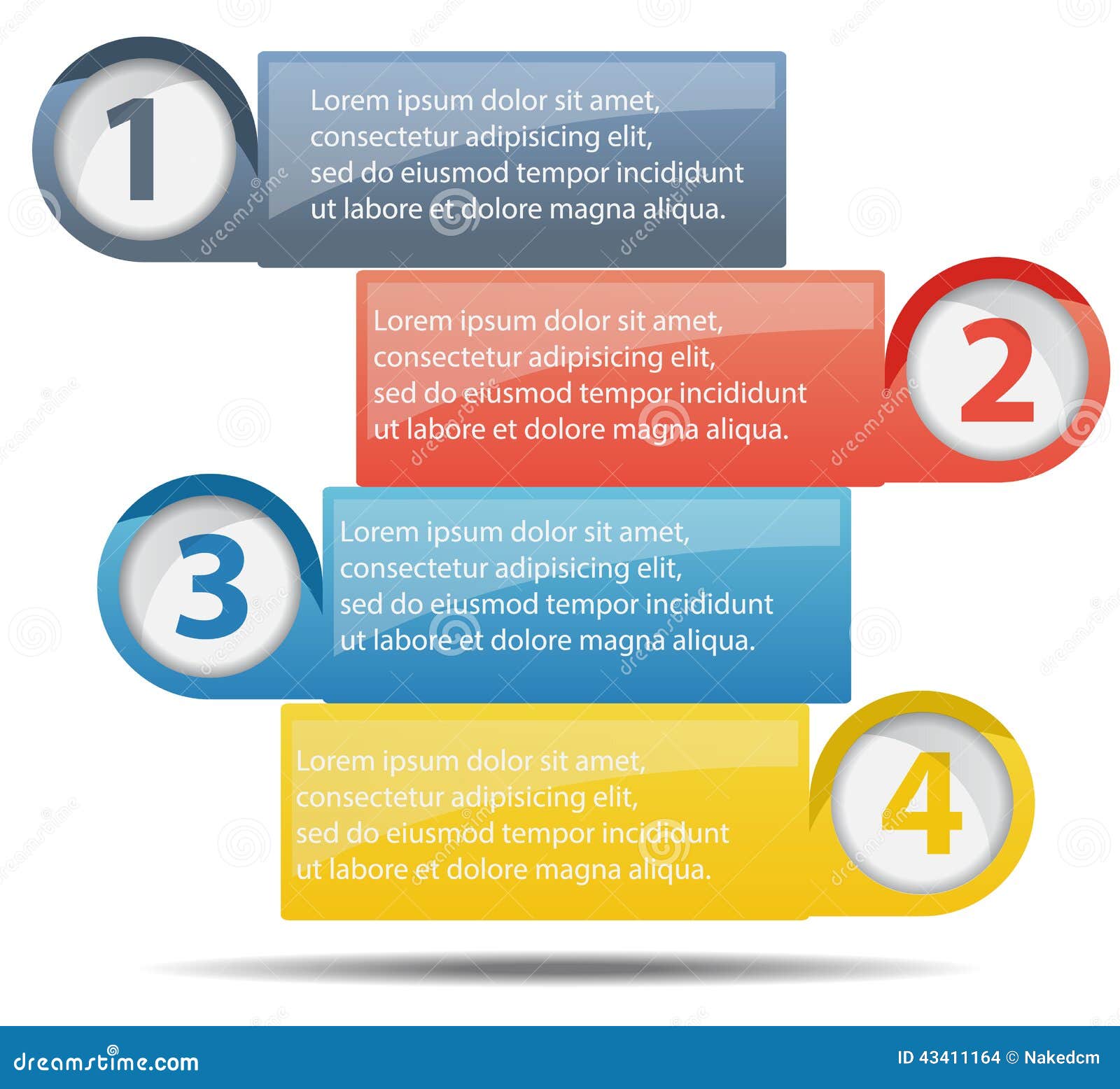 1

Lorem ipsum dolor sit amet, consectetur adipisicing elit, sed do eiusmod tempor incididunt ut labore et dolore magna aliqua.

Lorem ipsum dolor sit amet, consectetur adipisicing elit, sed do eiusmod tempor incididunt ut labore et dolore magna aliqua.

2

3

Lorem ipsum dolor sit amet, consectetur adipisicing elit, sed do eiusmod tempor incididunt ut labore et dolore magna aliqua.

Lorem ipsum dolor sit amet, consectetur adipisicing elit, sed do eiusmod tempor incididunt ut labore et dolore magna aliqua.

4

dreamstime.com

ID 43411164 © Nakedcm