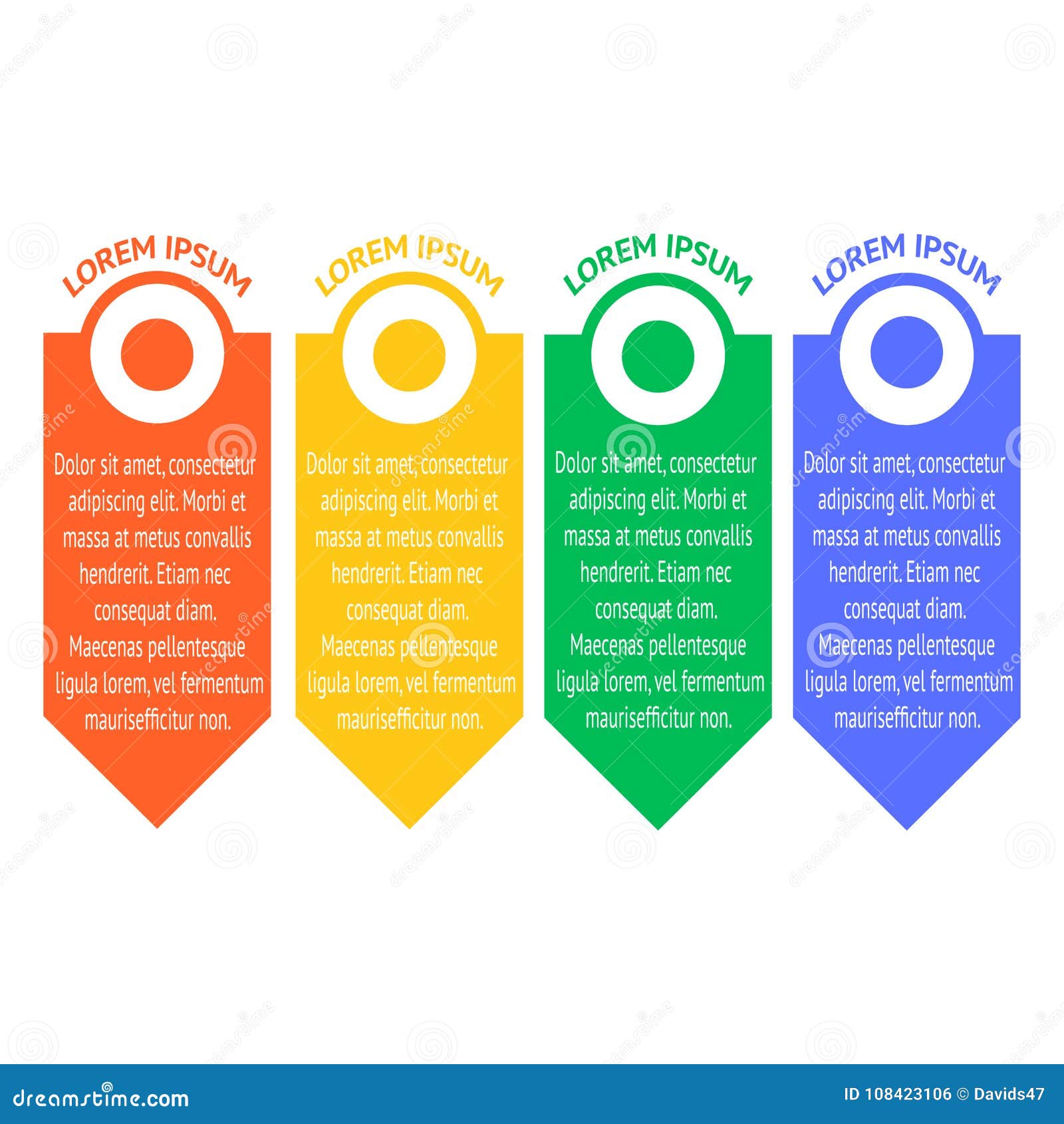 LOREM IPSUM

Dolor sit amet, consectetur adipiscing elit. Morbi et massa at metus convallis hendrerit. Etiam nec consequat diam. Maecenas pellentesque ligula lorem, vel fermentum maurisefficitur non.

LOREM IPSUM

Dolor sit amet, consectetur adipiscing elit. Morbi et massa at metus convallis hendrerit. Etiam nec consequat diam. Maecenas pellentesque ligula lorem, vel fermentum maurisefficitur non.

LOREM IPSUM

Dolor sit amet, consectetur adipiscing elit. Morbi et massa at metus convallis hendrerit. Etiam nec consequat diam. Maecenas pellentesque ligula lorem, vel fermentum maurisefficitur non.

LOREM IPSUM

Dolor sit amet, consectetur adipiscing elit. Morbi et massa at metus convallis hendrerit. Etiam nec consequat diam. Maecenas pellentesque ligula lorem, vel fermentum maurisefficitur non.

dreamstime.com

ID 108423106 © Davids47