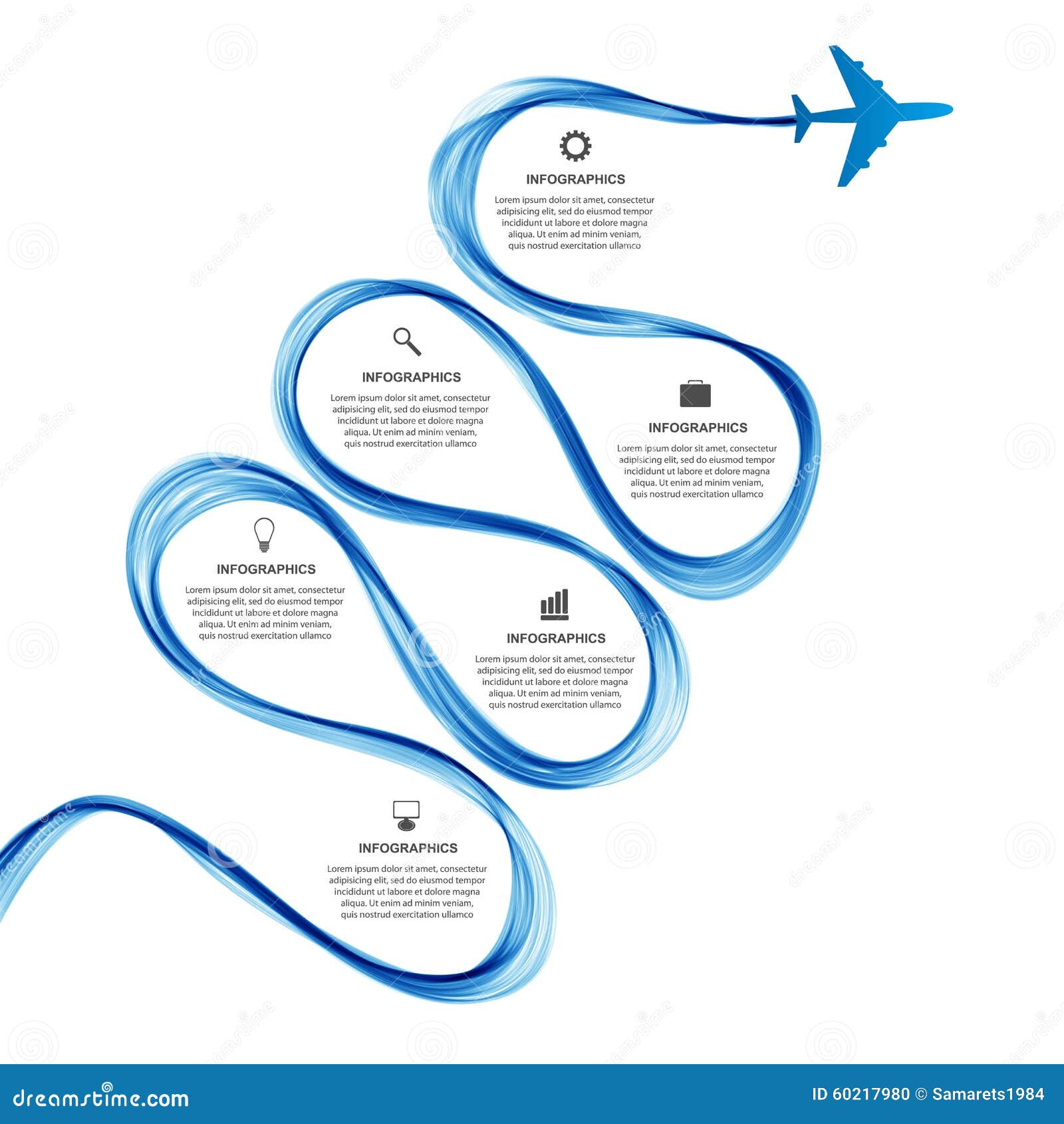 INFOGRAPHICS

Lorem ipsum dolor sit amet, consectetur adipisicing elit, sed do eiusmod tempor incididunt ut labore et dolore magna aliqua. Ut enim ad minim veniam, quis nostrud exercitation ullamco

INFOGRAPHICS

Lorem ipsum dolor sit amet, consectetur adipisicing elit, sed do eiusmod tempor incididunt ut labore et dolore magna aliqua. Ut enim ad minim veniam, quis nostrud exercitation ullamco

INFOGRAPHICS

Lorem ipsum dolor sit amet, consectetur adipisicing elit, sed do eiusmod tempor incididunt ut labore et dolore magna aliqua. Ut enim ad minim veniam, quis nostrud exercitation ullamco

INFOGRAPHICS

Lorem ipsum dolor sit amet, consectetur adipisicing elit, sed do eiusmod tempor incididunt ut labore et dolore magna aliqua. Ut enim ad minim veniam, quis nostrud exercitation ullamco

INFOGRAPHICS

Lorem ipsum dolor sit amet, consectetur adipisicing elit, sed do eiusmod tempor incididunt ut labore et dolore magna aliqua. Ut enim ad minim veniam, quis nostrud exercitation ullamco

INFOGRAPHICS

Lorem ipsum dolor sit amet, consectetur adipisicing elit, sed do eiusmod tempor incididunt ut labore et dolore magna aliqua. Ut enim ad minim veniam, quis nostrud exercitation ullamco

dreamstime.com

ID 60217980 © Samarets1984