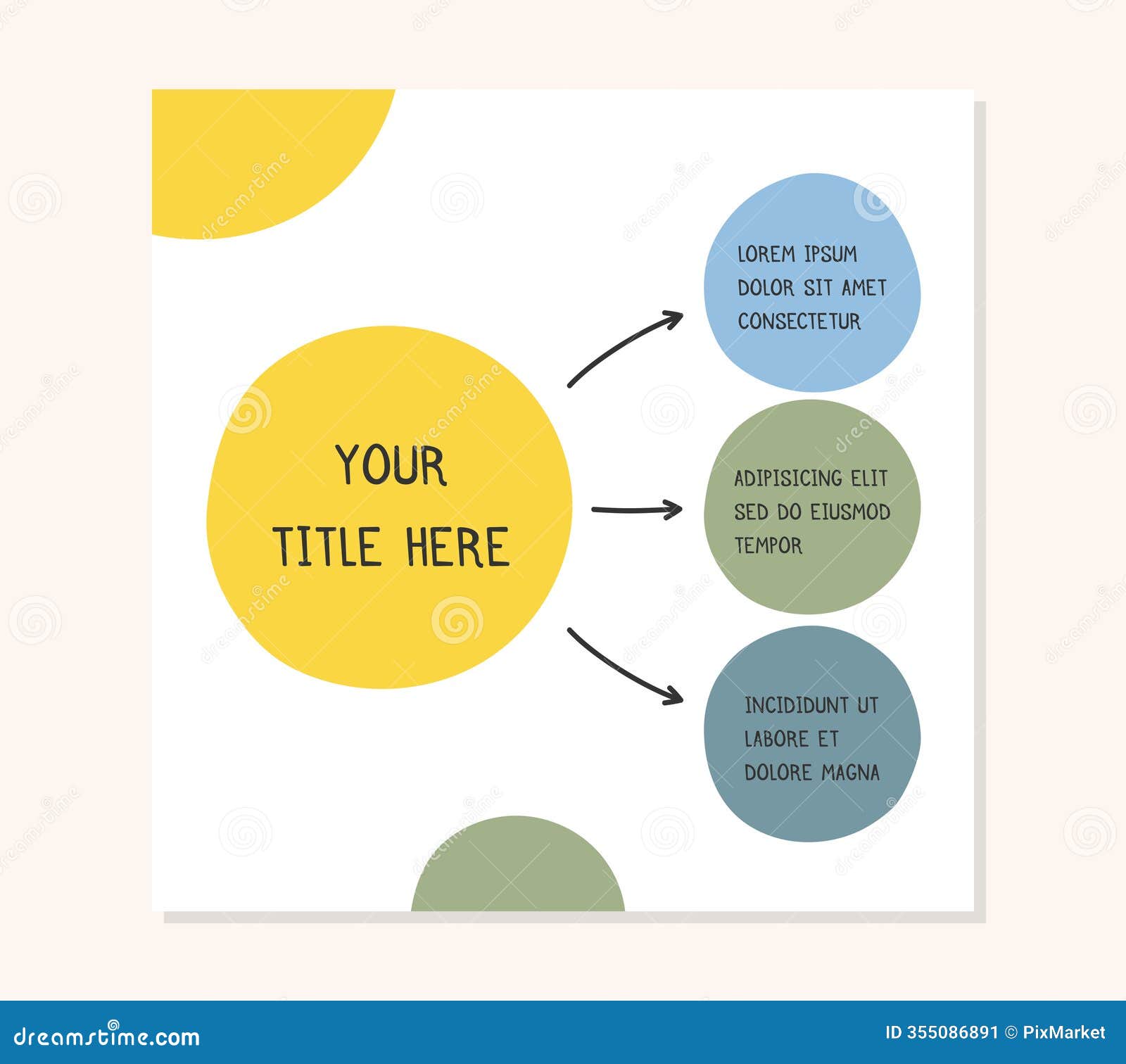 YOUR TITLE HERE

LOREM IPSUM DOLOR SIT AMET CONSECTETUR

ADIPISICING ELIT SED DO EIUSMOD TEMPOR

INCIDIDUNT UT LABORE ET DOLORE MAGNA

dreamstime.com

ID 355086891 © PixMarket