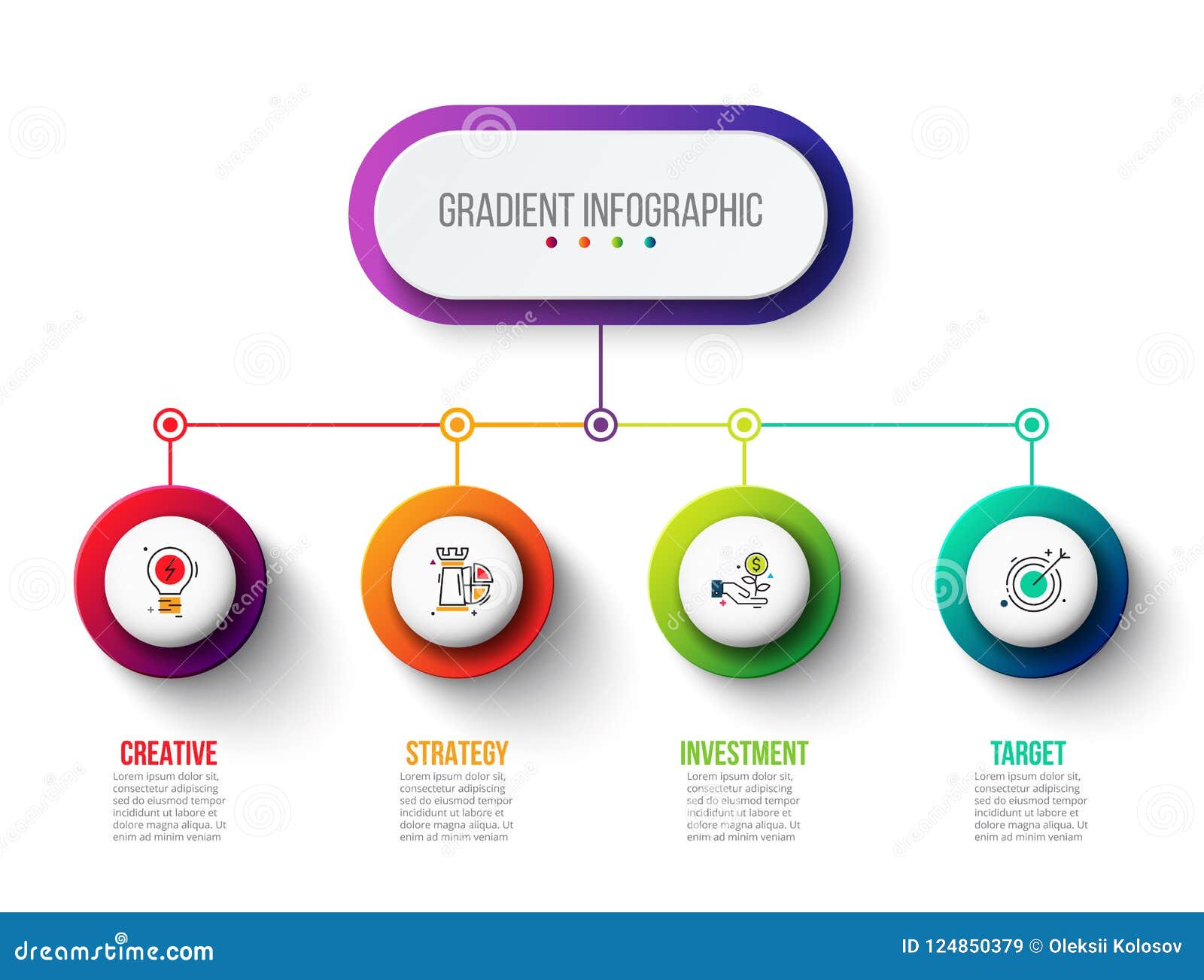 GRADIENT INFOGRAPHIC

CREATIVE
Lorem ipsum dolor sit, consectetur adipiscing sed do eiusmod tempor incididunt ut labore et dolore magna aliqua. Ut enim ad minim veniam

STRATEGY
Lorem ipsum dolor sit, consectetur adipiscing sed do eiusmod tempor incididunt ut labore et dolore magna aliqua. Ut enim ad minim veniam

INVESTMENT
Lorem ipsum dolor sit, consectetur adipiscing sed do eiusmod tempor incididunt ut labore et dolore magna aliqua. Ut enim ad minim veniam

TARGET
Lorem ipsum dolor sit, consectetur adipiscing sed do eiusmod tempor incididunt ut labore et dolore magna aliqua. Ut enim ad minim veniam

dreamstime.com
ID 124850379 © Oleksii Kolosov