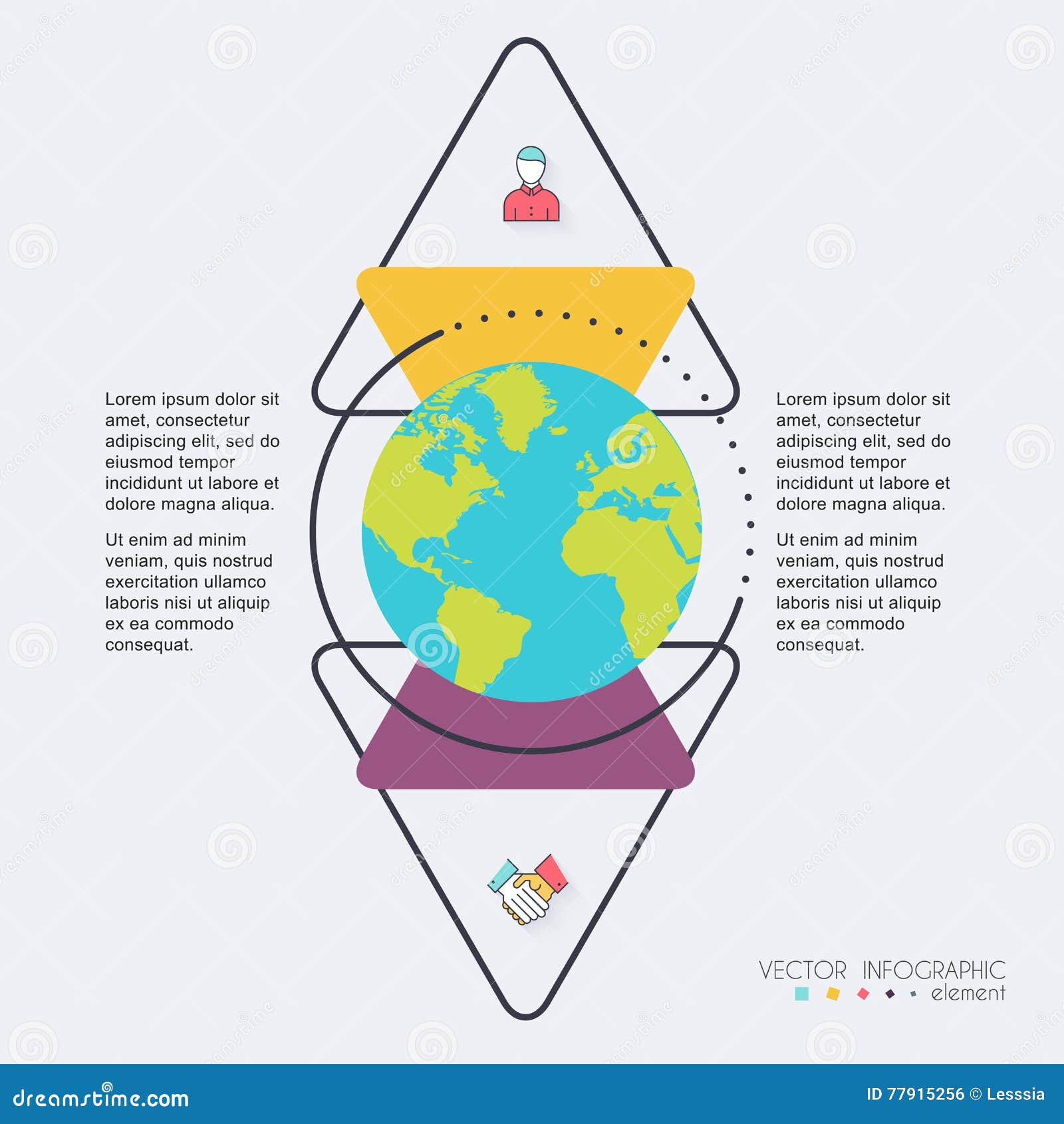 Lorem ipsum dolor sit amet, consectetur adipiscing elit, sed do eiusmod tempor incididunt ut labore et dolore magna aliqua.

Ut enim ad minim veniam, quis nostrud exercitation ullamco laboris nisi ut aliquip ex ea commodo consequat.

Lorem ipsum dolor sit amet, consectetur adipiscing elit, sed do eiusmod tempor incididunt ut labore et dolore magna aliqua.

Ut enim ad minim veniam, quis nostrud exercitation ullamco laboris nisi ut aliquip ex ea commodo consequat.

VECTOR INFOGRAPHIC
element

dreamstime.com

ID 77915256 © Lesssia