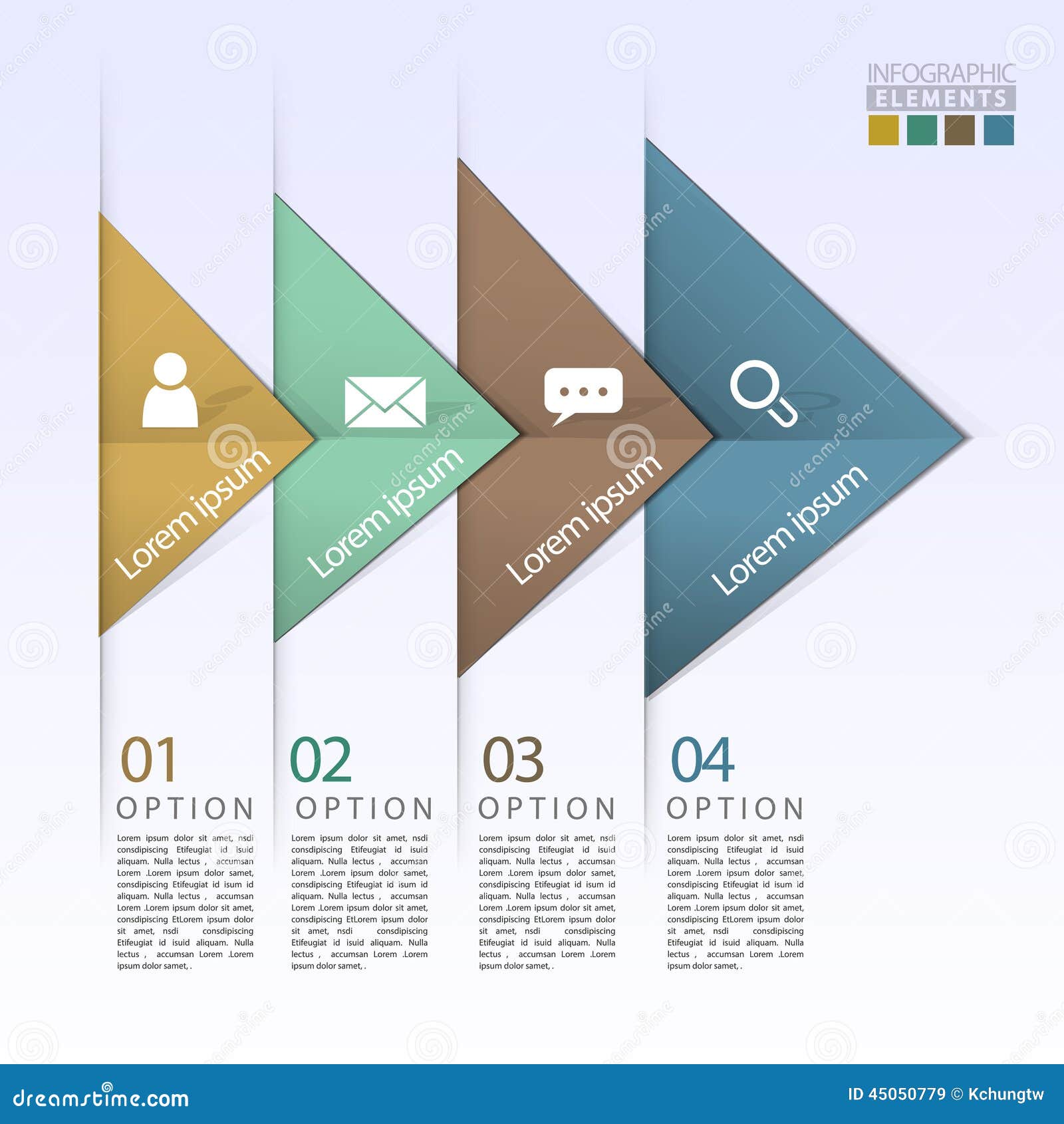 INFOGRAPHIC
ELEMENTS

Lorem ipsum

Lorem ipsum

Lorem ipsum

Lorem ipsum

01
OPTION
Lorem ipsum dolor sit amet, nsdi consdipiscing Etifeugiat id isuid aliquam. Nulla lectus , accumsan Lorem .Lorem ipsum dolor samet, consdipiscing Etifeugiat id isum id aliquam. Nulla lectus , accumsan Lorem .Lorem ipsum dolor sit amet, consdipiscing EtLorem ipsum dolor sit amet, nsdi consdipiscing Etifeugiat id isuid aliquam. Nulla lectus , accumsan Lorem .Lorem ipsum dolor samet, .

02
OPTION
Lorem ipsum dolor sit amet, nsdi consdipiscing Etifeugiat id isuid aliquam. Nulla lectus , accumsan Lorem .Lorem ipsum dolor samet, consdipiscing Etifeugiat id isum id aliquam. Nulla lectus , accumsan Lorem .Lorem ipsum dolor sit amet, consdipiscing EtLorem ipsum dolor sit amet, nsdi consdipiscing Etifeugiat id isuid aliquam. Nulla lectus , accumsan Lorem .Lorem ipsum dolor samet, .

03
OPTION
Lorem ipsum dolor sit amet, nsdi consdipiscing Etifeugiat id isuid aliquam. Nulla lectus , accumsan Lorem .Lorem ipsum dolor samet, consdipiscing Etifeugiat id isum id aliquam. Nulla lectus , accumsan Lorem .Lorem ipsum dolor sit amet, consdipiscing EtLorem ipsum dolor sit amet, nsdi consdipiscing Etifeugiat id isuid aliquam. Nulla lectus , accumsan Lorem .Lorem ipsum dolor samet, .

04
OPTION
Lorem ipsum dolor sit amet, nsdi consdipiscing Etifeugiat id isuid aliquam. Nulla lectus , accumsan Lorem .Lorem ipsum dolor samet, consdipiscing Etifeugiat id isum id aliquam. Nulla lectus , accumsan Lorem .Lorem ipsum dolor sit amet, consdipiscing EtLorem ipsum dolor sit amet, nsdi consdipiscing Etifeugiat id isuid aliquam. Nulla lectus , accumsan Lorem .Lorem ipsum dolor samet, .

dreamstime.com
ID 45050779 © Kchungtw