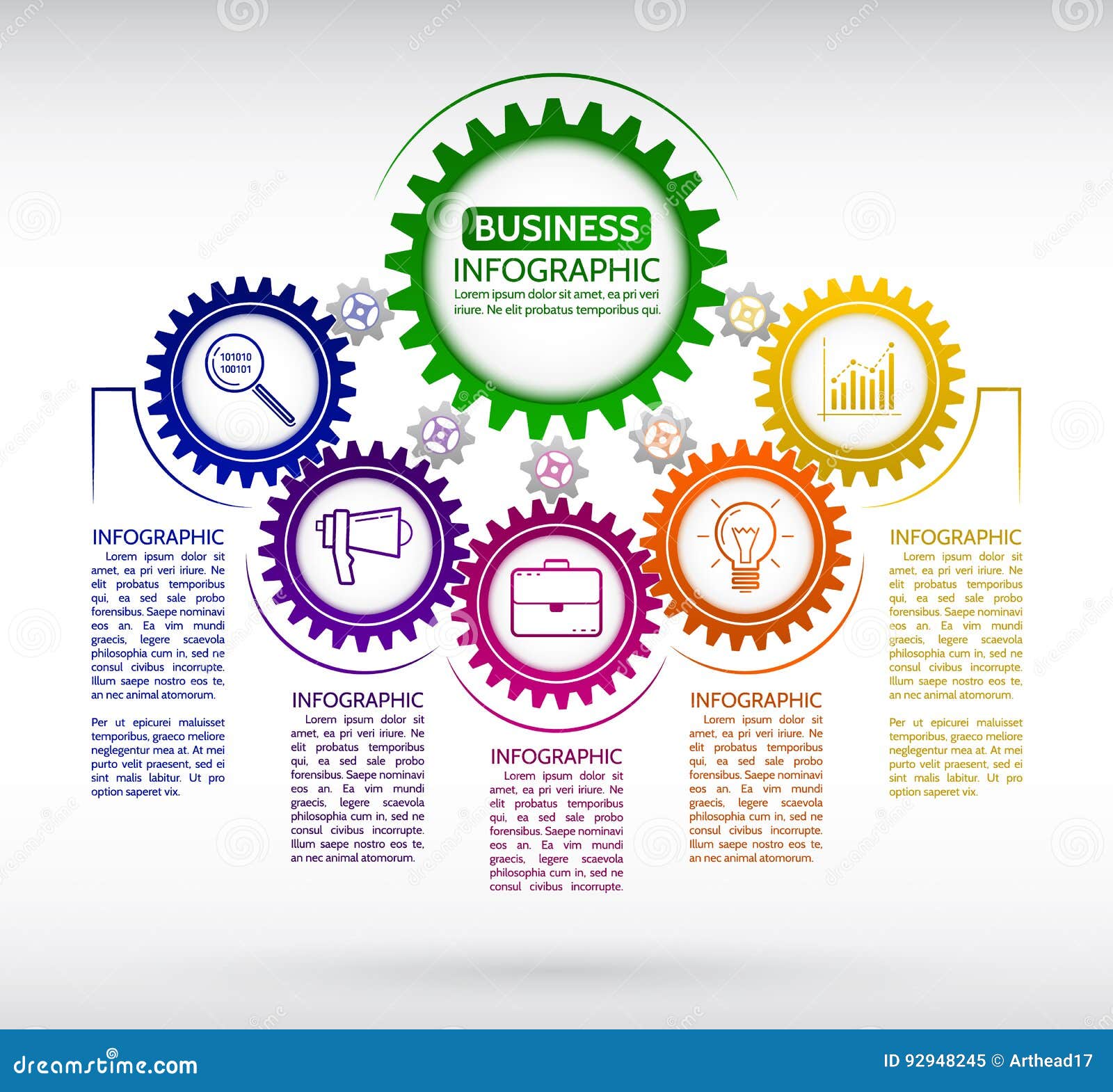 BUSINESS
INFOGRAPHIC
Lorem ipsum dolor sit amet, ea pri veri iriure. Ne elit probatus temporibus qui.

101010
100101

INFOGRAPHIC
Lorem ipsum dolor sit amet, ea pri veri iriure. Ne elit probatus temporibus qui, ea sed sale probo forensibus. Saepe nominavi eos an. Ea vim mundi graecis, legere scaevola philosophia cum in, sed ne consul civibus incorrupte. Illum saepe nostro eos te, an nec animal atomorum.

Per ut epicurei maluisset temporibus, graeco meliore neglegentur mea at. At mei purto velit praesent, sed ei sint malis labitur. Ut pro option saperet vix.

INFOGRAPHIC
Lorem ipsum dolor sit amet, ea pri veri iriure. Ne elit probatus temporibus qui, ea sed sale probo forensibus. Saepe nominavi eos an. Ea vim mundi graecis, legere scaevola philosophia cum in, sed ne consul civibus incorrupte. Illum saepe nostro eos te, an nec animal atomorum.

INFOGRAPHIC
Lorem ipsum dolor sit amet, ea pri veri iriure. Ne elit probatus temporibus qui, ea sed sale probo forensibus. Saepe nominavi eos an. Ea vim mundi graecis, legere scaevola philosophia cum in, sed ne consul civibus incorrupte.

INFOGRAPHIC
Lorem ipsum dolor sit amet, ea pri veri iriure. Ne elit probatus temporibus qui, ea sed sale probo forensibus. Saepe nominavi eos an. Ea vim mundi graecis, legere scaevola philosophia cum in, sed ne consul civibus incorrupte. Illum saepe nostro eos te, an nec animal atomorum.

INFOGRAPHIC
Lorem ipsum dolor sit amet, ea pri veri iriure. Ne elit probatus temporibus qui, ea sed sale probo forensibus. Saepe nominavi eos an. Ea vim mundi graecis, legere scaevola philosophia cum in, sed ne consul civibus incorrupte. Illum saepe nostro eos te, an nec animal atomorum.

Per ut epicurei maluisset temporibus, graeco meliore neglegentur mea at. At mei purto velit praesent, sed ei sint malis labitur. Ut pro option saperet vix.

dreamstime.com
ID 92948245 © Arthead17