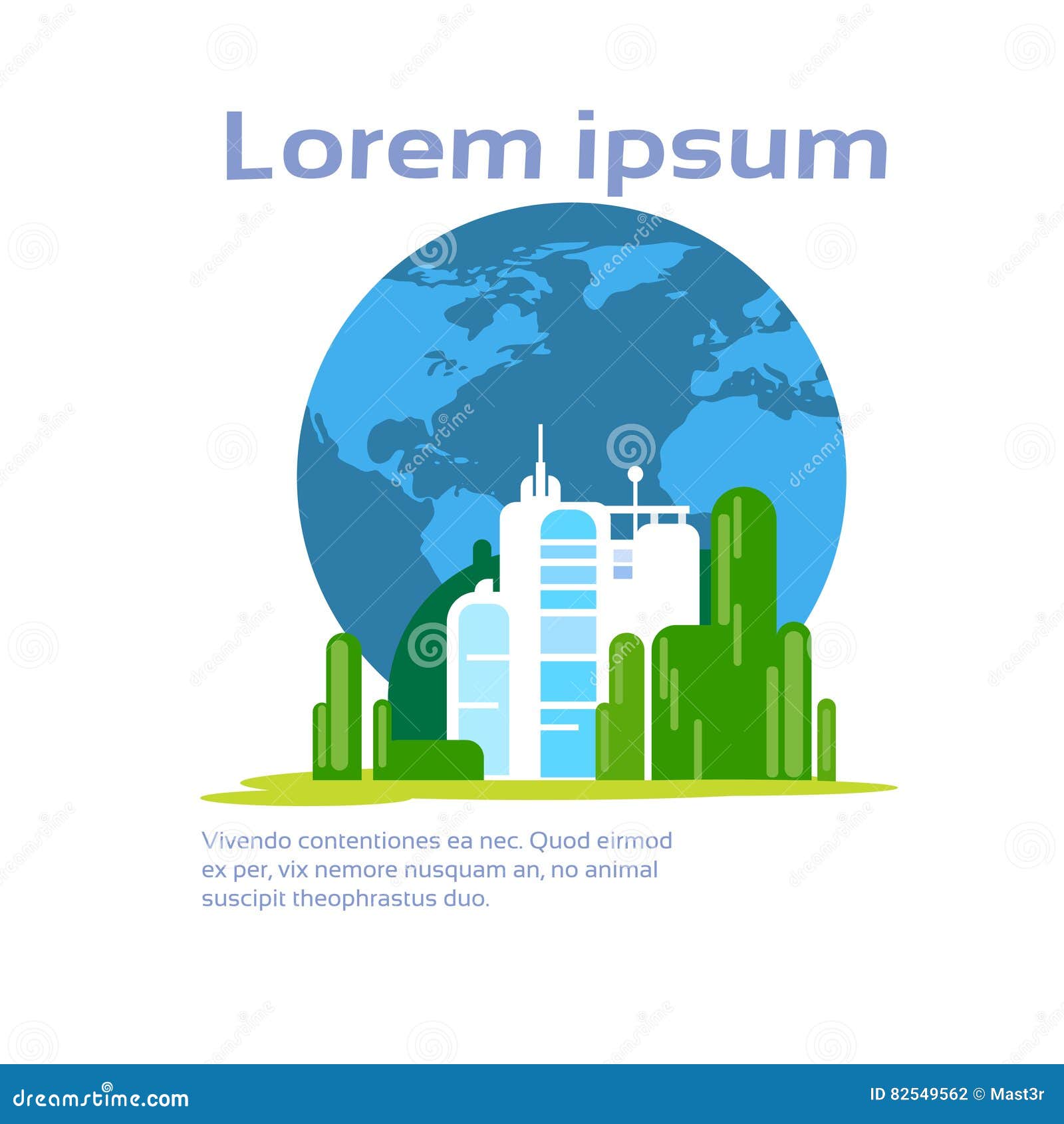 Lorem ipsum

Vivendo contentiones ea nec. Quod eirmod ex per, vix nemore nusquam an, no animal suscipit theophrastus duo.

dreamstime.com

ID 82549562 © Mast3r