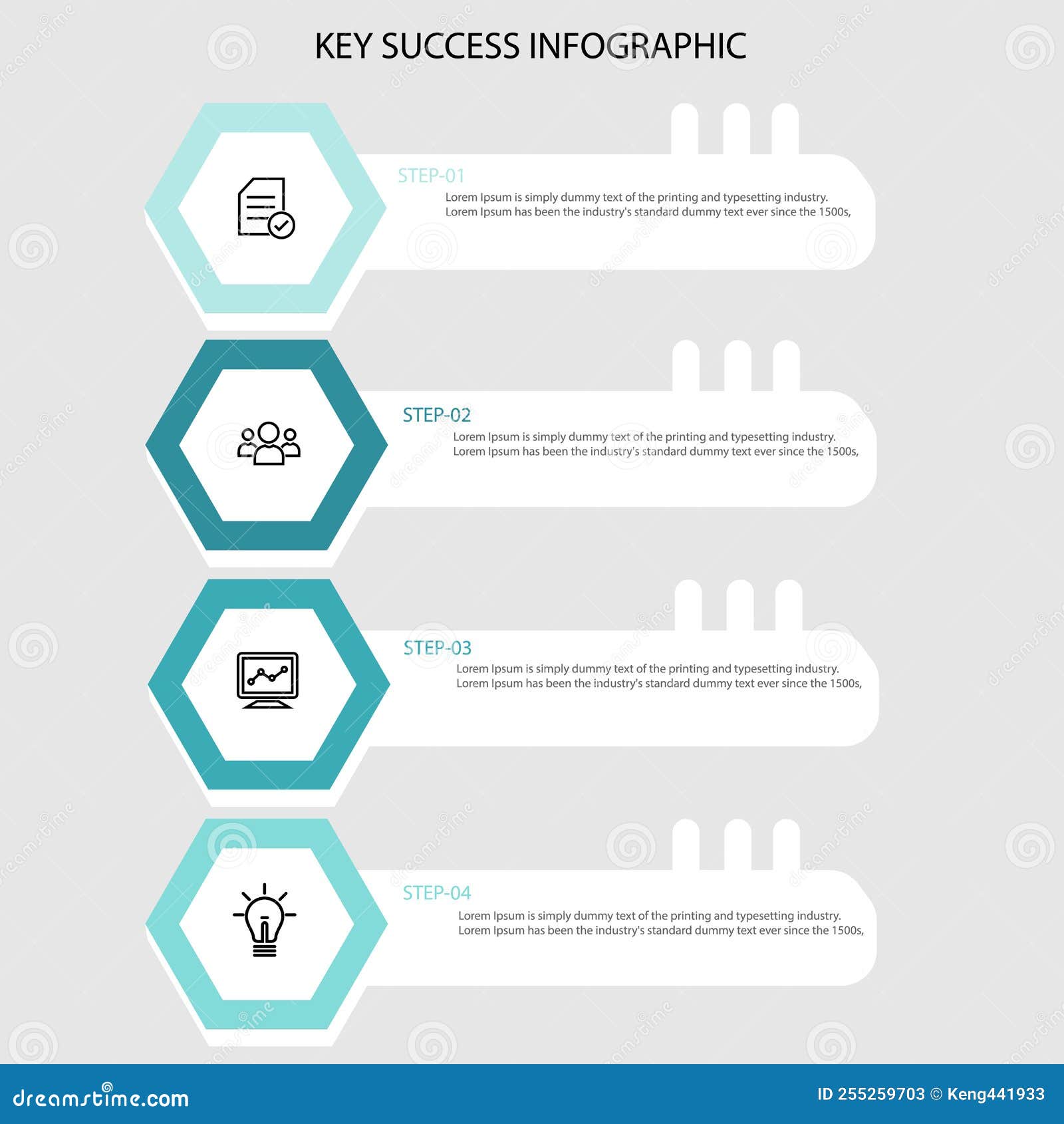 KEY SUCCESS INFOGRAPHIC

STEP-01
Lorem Ipsum is simply dummy text of the printing and typesetting industry. Lorem Ipsum has been the industry's standard dummy text ever since the 1500s,

STEP-02
Lorem Ipsum is simply dummy text of the printing and typesetting industry. Lorem Ipsum has been the industry's standard dummy text ever since the 1500s,

STEP-03
Lorem Ipsum is simply dummy text of the printing and typesetting industry. Lorem Ipsum has been the industry's standard dummy text ever since the 1500s,

STEP-04
Lorem Ipsum is simply dummy text of the printing and typesetting industry. Lorem Ipsum has been the industry's standard dummy text ever since the 1500s,

dreamstime.com
ID 255259703 © Keng441933