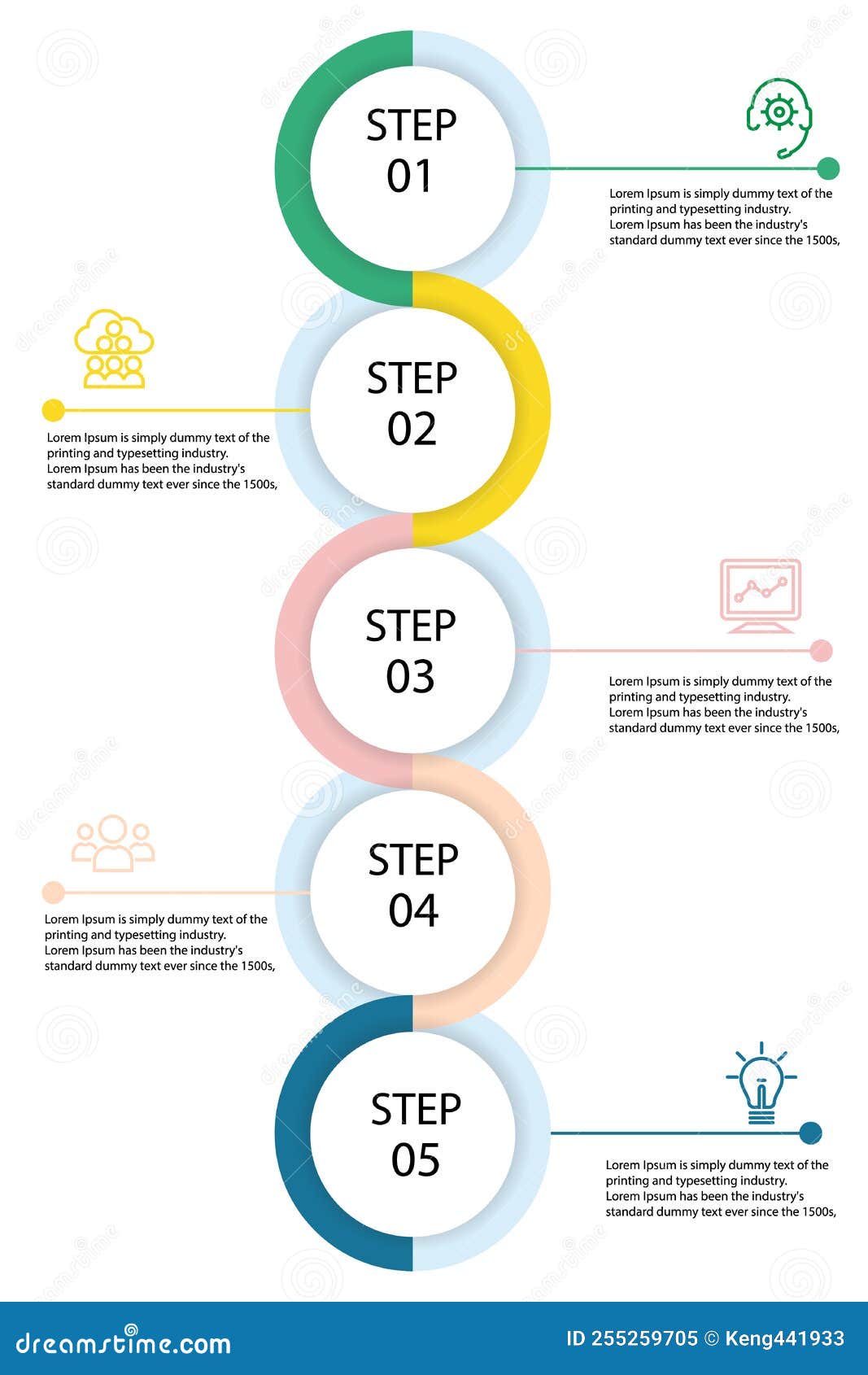 STEP 01

Lorem Ipsum is simply dummy text of the printing and typesetting industry. Lorem Ipsum has been the industry's standard dummy text ever since the 1500s,

STEP 02

Lorem Ipsum is simply dummy text of the printing and typesetting industry. Lorem Ipsum has been the industry's standard dummy text ever since the 1500s,

STEP 03

Lorem Ipsum is simply dummy text of the printing and typesetting industry. Lorem Ipsum has been the industry's standard dummy text ever since the 1500s,

STEP 04

Lorem Ipsum is simply dummy text of the printing and typesetting industry. Lorem Ipsum has been the industry's standard dummy text ever since the 1500s,

STEP 05

Lorem Ipsum is simply dummy text of the printing and typesetting industry. Lorem Ipsum has been the industry's standard dummy text ever since the 1500s,

dreamstime.com

ID 255259705 © Keng441933