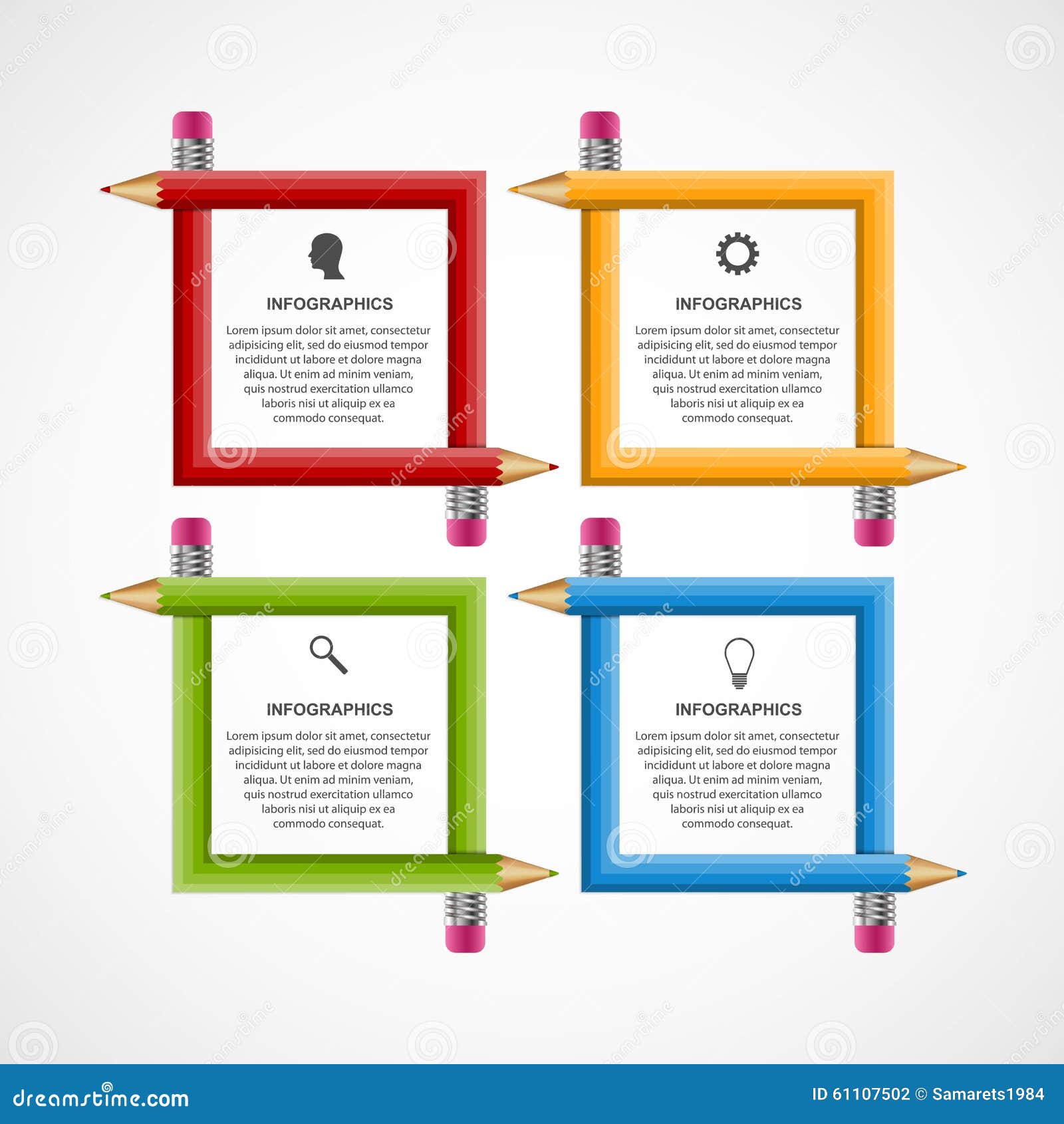 INFOGRAPHICS

Lorem ipsum dolor sit amet, consectetur adipisicing elit, sed do eiusmod tempor incididunt ut labore et dolore magna aliqua. Ut enim ad minim veniam, quis nostrud exercitation ullamco laboris nisi ut aliquip ex ea commodo consequat.

INFOGRAPHICS

Lorem ipsum dolor sit amet, consectetur adipisicing elit, sed do eiusmod tempor incididunt ut labore et dolore magna aliqua. Ut enim ad minim veniam, quis nostrud exercitation ullamco laboris nisi ut aliquip ex ea commodo consequat.

INFOGRAPHICS

Lorem ipsum dolor sit amet, consectetur adipisicing elit, sed do eiusmod tempor incididunt ut labore et dolore magna aliqua. Ut enim ad minim veniam, quis nostrud exercitation ullamco laboris nisi ut aliquip ex ea commodo consequat.

INFOGRAPHICS

Lorem ipsum dolor sit amet, consectetur adipisicing elit, sed do eiusmod tempor incididunt ut labore et dolore magna aliqua. Ut enim ad minim veniam, quis nostrud exercitation ullamco laboris nisi ut aliquip ex ea commodo consequat.

dreamstime.com

ID 61107502 © Samarets1984