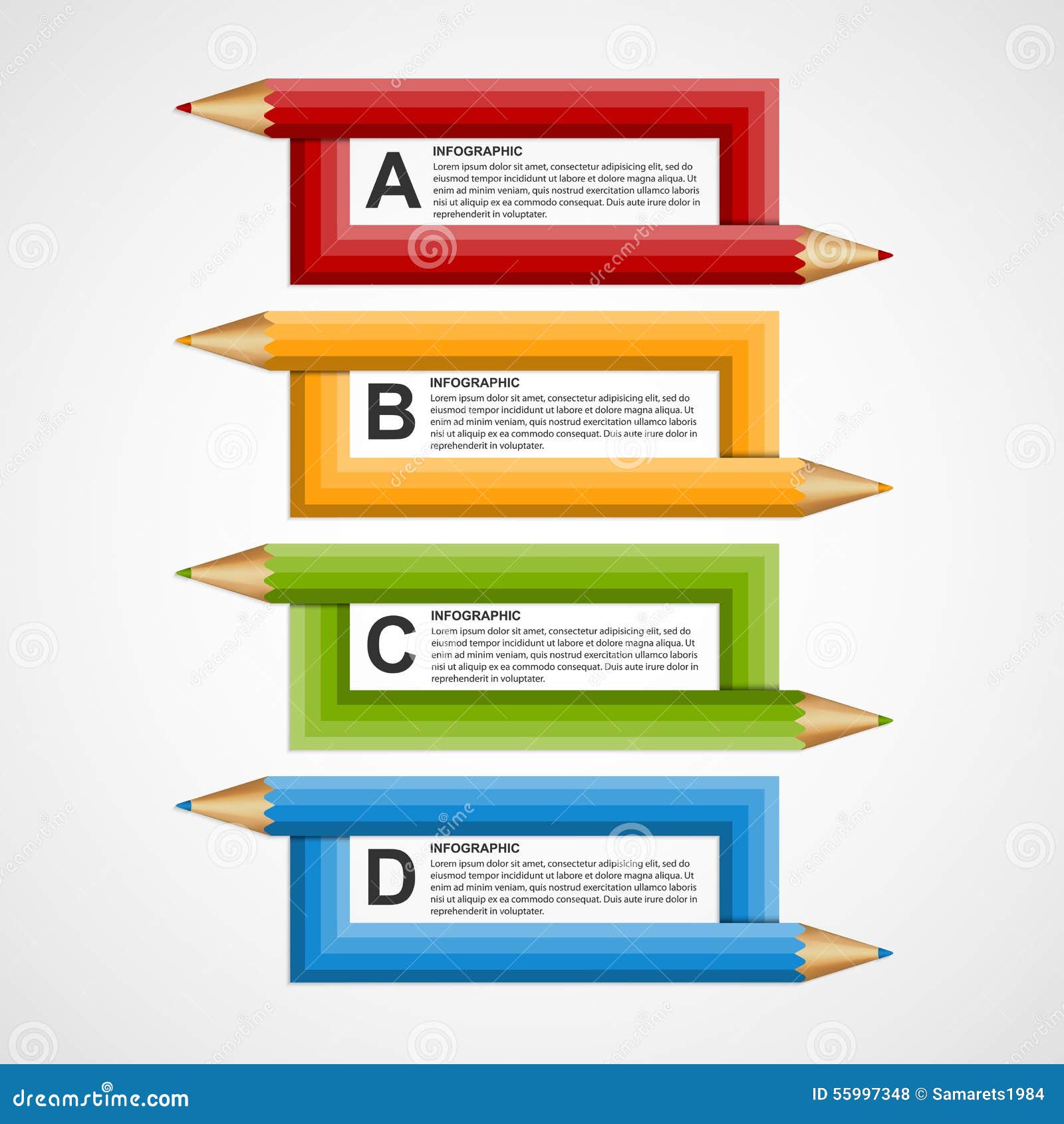 A

INFOGRAPHIC
Lorem ipsum dolor sit amet, consectetur adipisicing elit, sed do eiusmod tempor incididunt ut labore et dolore magna aliqua. Ut enim ad minim veniam, quis nostrud exercitation ullamco laboris nisi ut aliquip ex ea commodo consequat. Duis aute irure dolor in reprehenderit in voluptater.

B

INFOGRAPHIC
Lorem ipsum dolor sit amet, consectetur adipisicing elit, sed do eiusmod tempor incididunt ut labore et dolore magna aliqua. Ut enim ad minim veniam, quis nostrud exercitation ullamco laboris nisi ut aliquip ex ea commodo consequat. Duis aute irure dolor in reprehenderit in voluptater.

C

INFOGRAPHIC
Lorem ipsum dolor sit amet, consectetur adipisicing elit, sed do eiusmod tempor incididunt ut labore et dolore magna aliqua. Ut enim ad minim veniam, quis nostrud exercitation ullamco laboris nisi ut aliquip ex ea commodo consequat. Duis aute irure dolor in reprehenderit in voluptater.

D

INFOGRAPHIC
Lorem ipsum dolor sit amet, consectetur adipisicing elit, sed do eiusmod tempor incididunt ut labore et dolore magna aliqua. Ut enim ad minim veniam, quis nostrud exercitation ullamco laboris nisi ut aliquip ex ea commodo consequat. Duis aute irure dolor in reprehenderit in voluptater.

dreamstime.com

ID 55997348 © Samarets1984