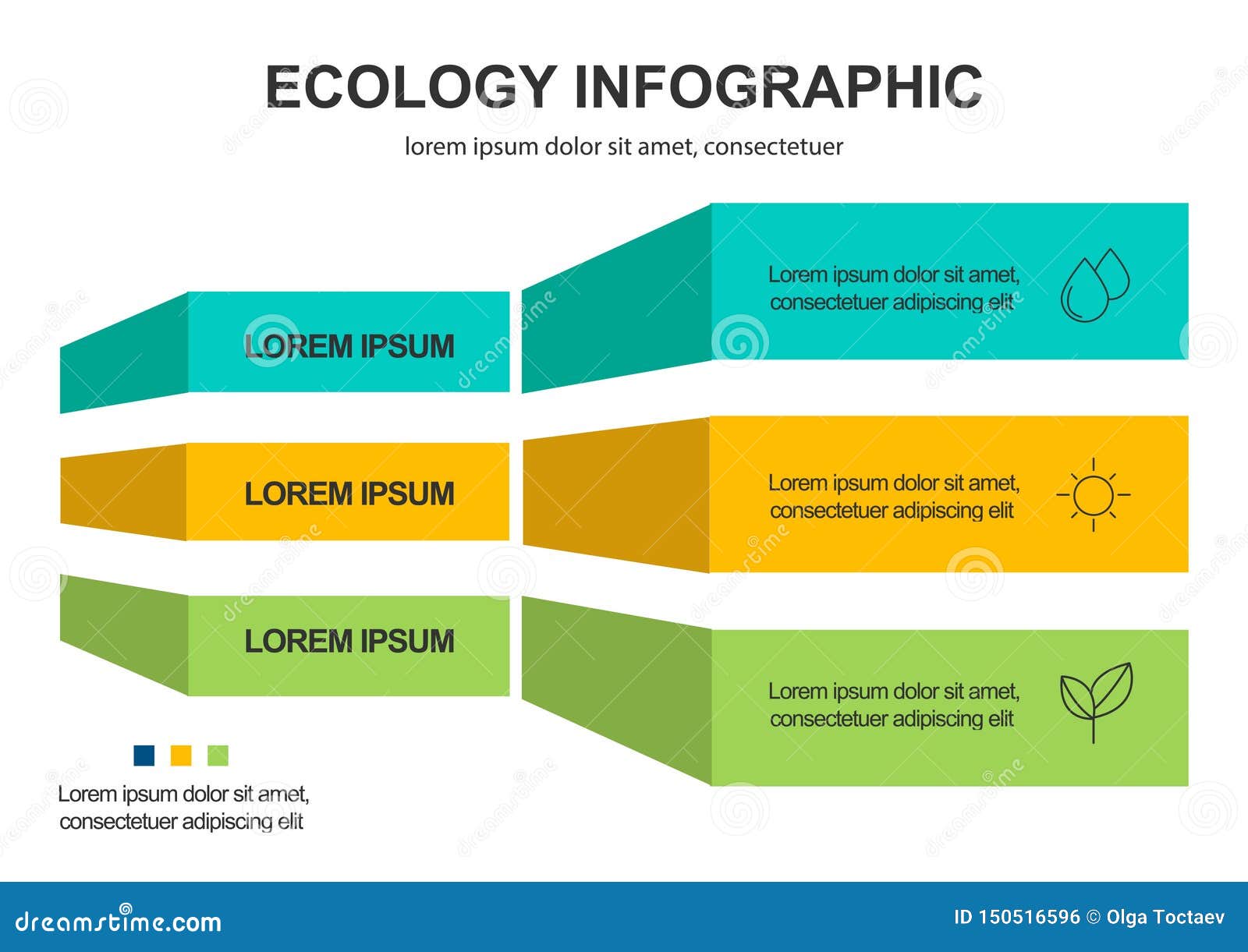 ECOLOGY INFOGRAPHIC

lorem ipsum dolor sit amet, consectetuer

LOREM IPSUM

Lorem ipsum dolor sit amet, consectetuer adipiscing elit

LOREM IPSUM

Lorem ipsum dolor sit amet, consectetuer adipiscing elit

LOREM IPSUM

Lorem ipsum dolor sit amet, consectetuer adipiscing elit

Lorem ipsum dolor sit amet, consectetuer adipiscing elit

dreamstime.com

ID 150516596 © Olga Toctaev