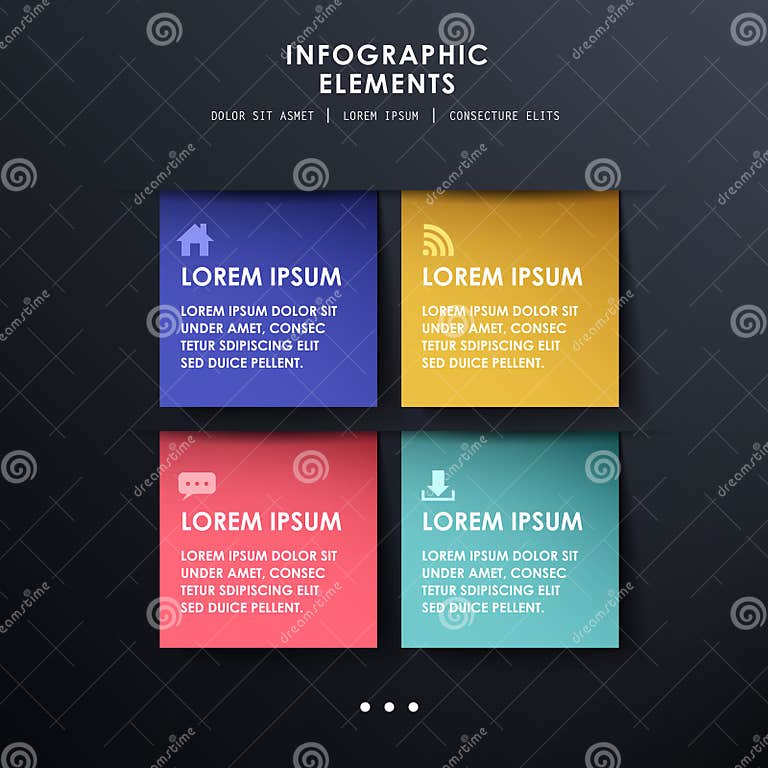 INFOGRAPHIC ELEMENTS

DOLOR SIT ASMET | LOREM IPSUM | CONSECTURE ELITS

LOREM IPSUM

LOREM IPSUM DOLOR SIT UNDER AMET, CONSEC TETUR SDIPISCING ELIT SED DUICE PELLENT.

LOREM IPSUM

LOREM IPSUM DOLOR SIT UNDER AMET, CONSEC TETUR SDIPISCING ELIT SED DUICE PELLENT.

LOREM IPSUM

LOREM IPSUM DOLOR SIT UNDER AMET, CONSEC TETUR SDIPISCING ELIT SED DUICE PELLENT.

LOREM IPSUM

LOREM IPSUM DOLOR SIT UNDER AMET, CONSEC TETUR SDIPISCING ELIT SED DUICE PELLENT.

dreamstime