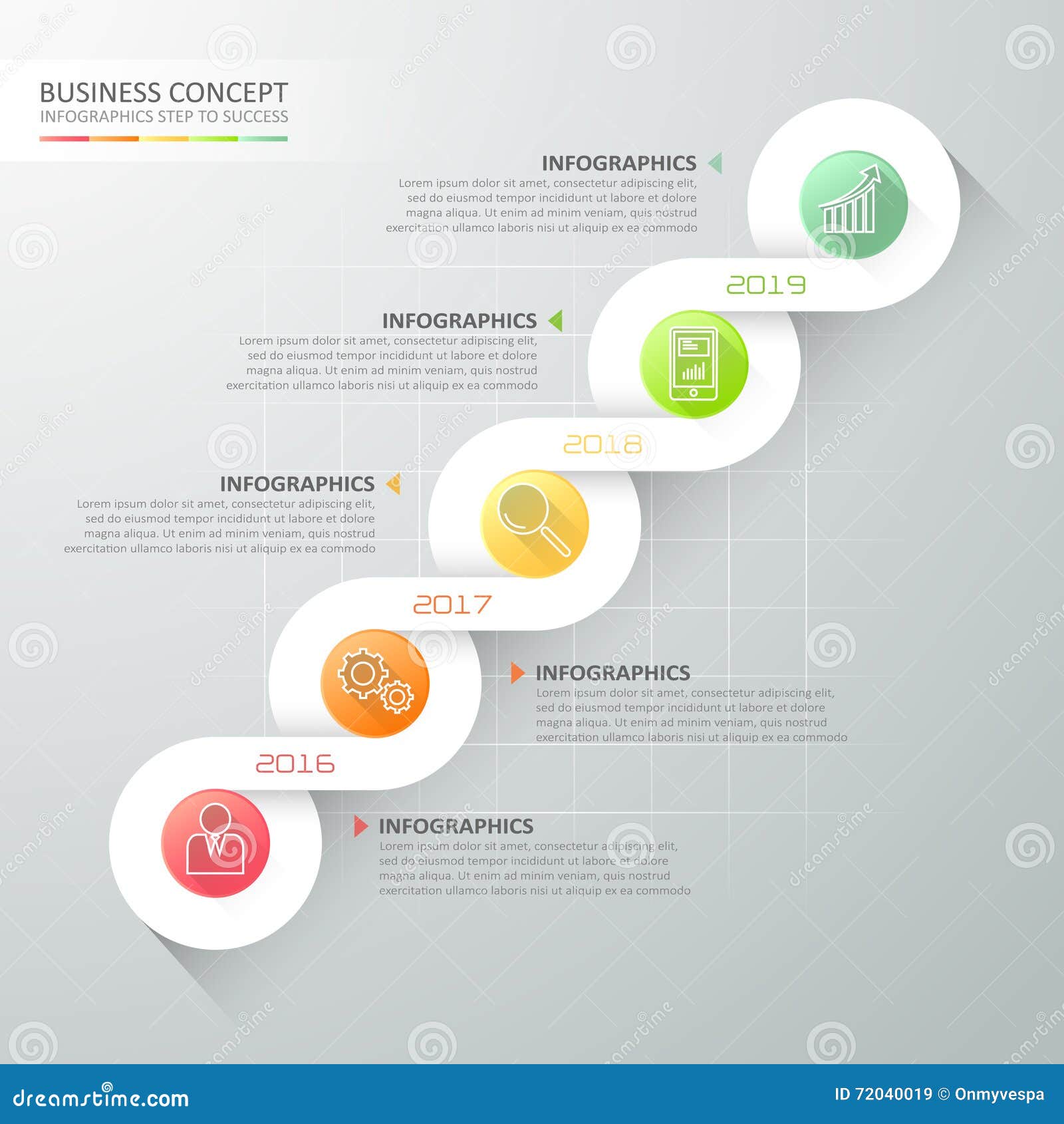 BUSINESS CONCEPT
INFOGRAPHICS STEP TO SUCCESS

INFOGRAPHICS
Lorem ipsum dolor sit amet, consectetur adipiscing elit, sed do eiusmod tempor incididunt ut labore et dolore magna aliqua. Ut enim ad minim veniam, quis nostrud exercitation ullamco laboris nisi ut aliquip ex ea commodo

2019

INFOGRAPHICS
Lorem ipsum dolor sit amet, consectetur adipiscing elit, sed do eiusmod tempor incididunt ut labore et dolore magna aliqua. Ut enim ad minim veniam, quis nostrud exercitation ullamco laboris nisi ut aliquip ex ea commodo

2018

INFOGRAPHICS
Lorem ipsum dolor sit amet, consectetur adipiscing elit, sed do eiusmod tempor incididunt ut labore et dolore magna aliqua. Ut enim ad minim veniam, quis nostrud exercitation ullamco laboris nisi ut aliquip ex ea commodo

2017

INFOGRAPHICS
Lorem ipsum dolor sit amet, consectetur adipiscing elit, sed do eiusmod tempor incididunt ut labore et dolore magna aliqua. Ut enim ad minim veniam, quis nostrud exercitation ullamco laboris nisi ut aliquip ex ea commodo

2016

INFOGRAPHICS
Lorem ipsum dolor sit amet, consectetur adipiscing elit, sed do eiusmod tempor incididunt ut labore et dolore magna aliqua. Ut enim ad minim veniam, quis nostrud exercitation ullamco laboris nisi ut aliquip ex ea commodo

dreamstime.com
ID 72040019 © Onmyvespa