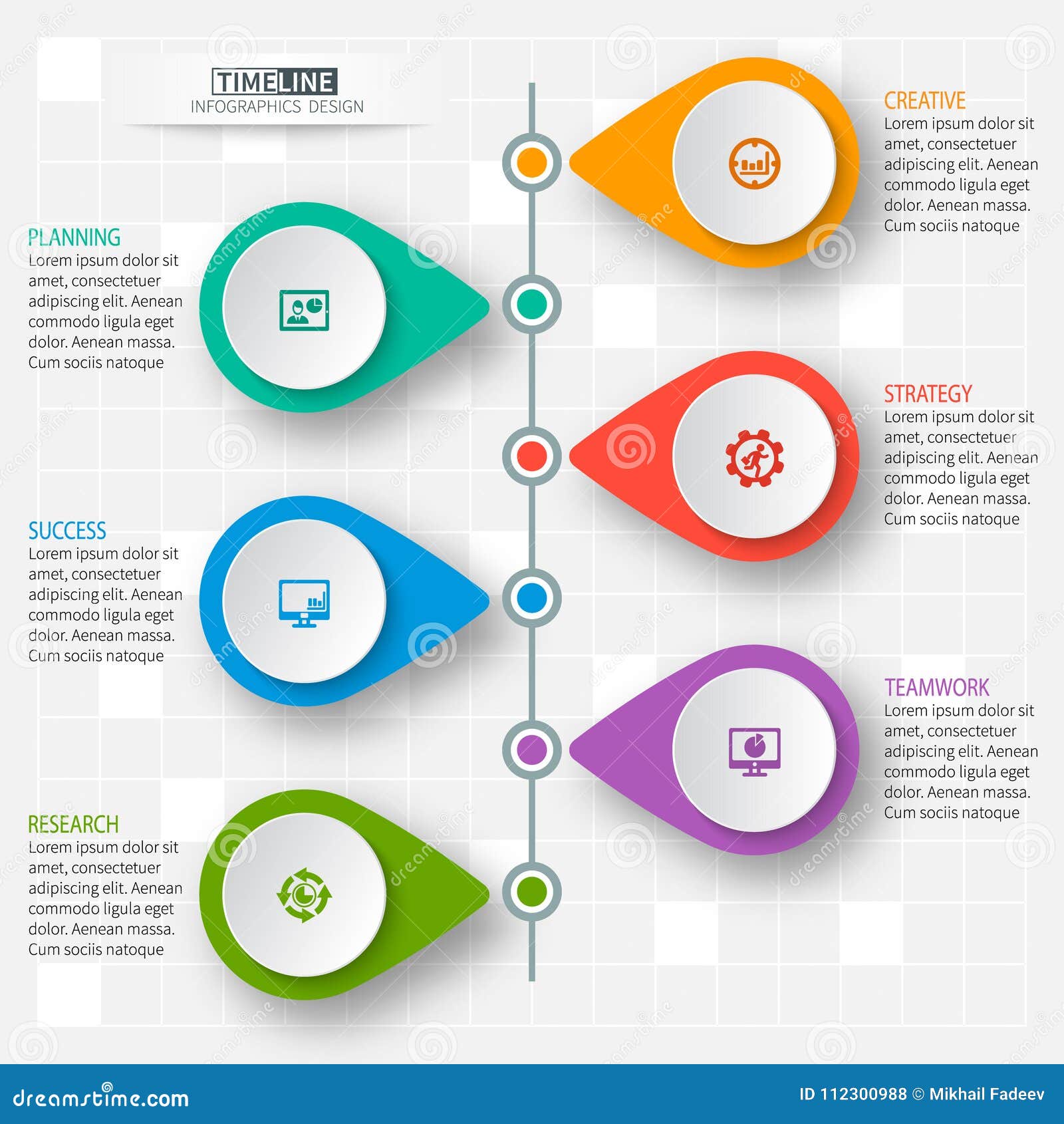 TIMELINE
INFOGRAPHICS DESIGN

CREATIVE
Lorem ipsum dolor sit amet, consectetuer adipiscing elit. Aenean commodo ligula eget dolor. Aenean massa. Cum sociis natoque

PLANNING
Lorem ipsum dolor sit amet, consectetuer adipiscing elit. Aenean commodo ligula eget dolor. Aenean massa. Cum sociis natoque

STRATEGY
Lorem ipsum dolor sit amet, consectetuer adipiscing elit. Aenean commodo ligula eget dolor. Aenean massa. Cum sociis natoque

SUCCESS
Lorem ipsum dolor sit amet, consectetuer adipiscing elit. Aenean commodo ligula eget dolor. Aenean massa. Cum sociis natoque

TEAMWORK
Lorem ipsum dolor sit amet, consectetuer adipiscing elit. Aenean commodo ligula eget dolor. Aenean massa. Cum sociis natoque

RESEARCH
Lorem ipsum dolor sit amet, consectetuer adipiscing elit. Aenean commodo ligula eget dolor. Aenean massa. Cum sociis natoque

dreamstime.com
ID 112300988 © Mikhail Fadeev