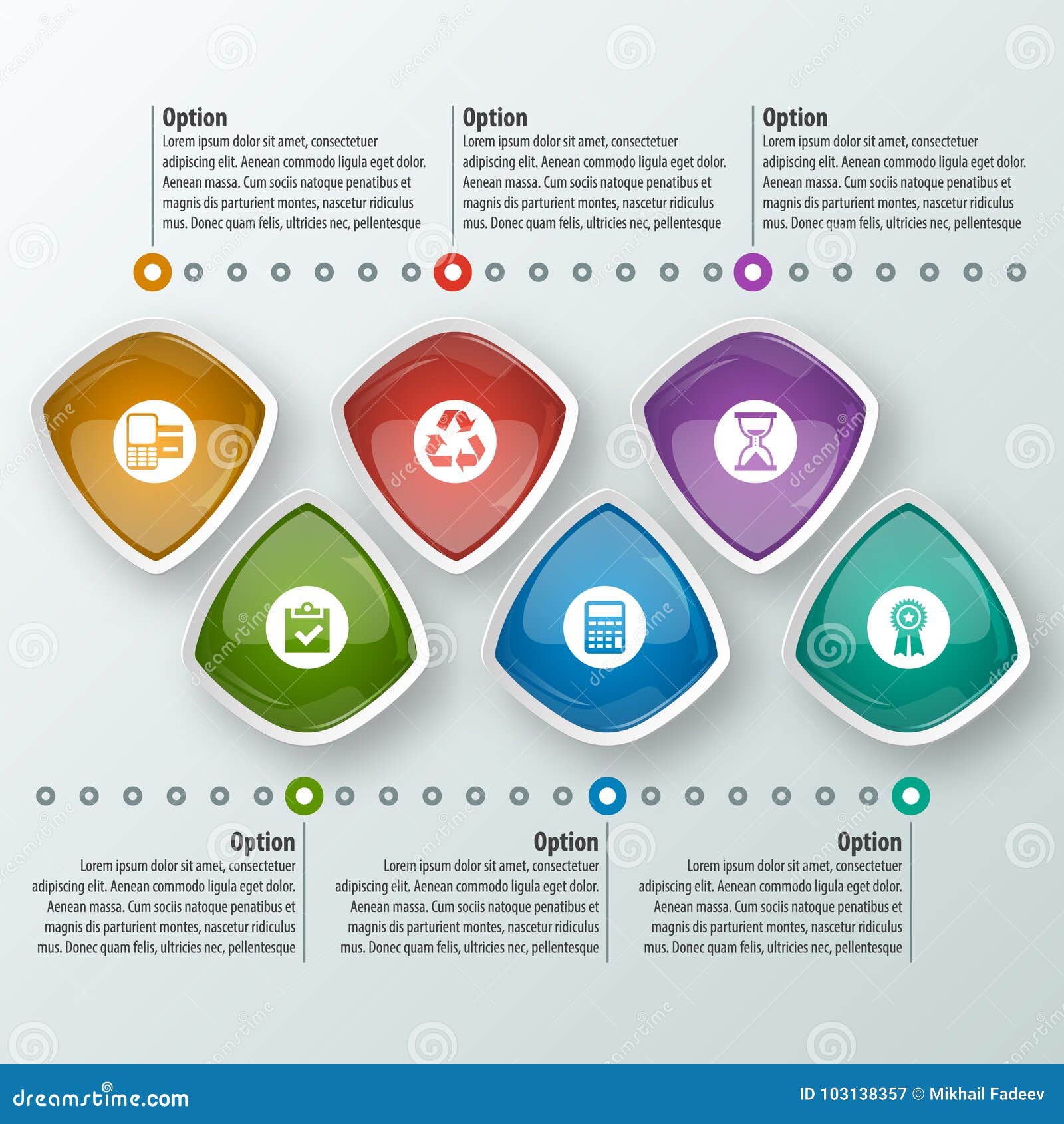 Option
Lorem ipsum dolor sit amet, consectetuer adipiscing elit. Aenean commodo ligula eget dolor. Aenean massa. Cum sociis natoque penatibus et magnis dis parturient montes, nascetur ridiculus mus. Donec quam felis, ultricies nec, pellentesque

Option
Lorem ipsum dolor sit amet, consectetuer adipiscing elit. Aenean commodo ligula eget dolor. Aenean massa. Cum sociis natoque penatibus et magnis dis parturient montes, nascetur ridiculus mus. Donec quam felis, ultricies nec, pellentesque

Option
Lorem ipsum dolor sit amet, consectetuer adipiscing elit. Aenean commodo ligula eget dolor. Aenean massa. Cum sociis natoque penatibus et magnis dis parturient montes, nascetur ridiculus mus. Donec quam felis, ultricies nec, pellentesque

Option
Lorem ipsum dolor sit amet, consectetuer adipiscing elit. Aenean commodo ligula eget dolor. Aenean massa. Cum sociis natoque penatibus et magnis dis parturient montes, nascetur ridiculus mus. Donec quam felis, ultricies nec, pellentesque

Option
Lorem ipsum dolor sit amet, consectetuer adipiscing elit. Aenean commodo ligula eget dolor. Aenean massa. Cum sociis natoque penatibus et magnis dis parturient montes, nascetur ridiculus mus. Donec quam felis, ultricies nec, pellentesque

Option
Lorem ipsum dolor sit amet, consectetuer adipiscing elit. Aenean commodo ligula eget dolor. Aenean massa. Cum sociis natoque penatibus et magnis dis parturient montes, nascetur ridiculus mus. Donec quam felis, ultricies nec, pellentesque

dreamstime.com
ID 103138357 © Mikhail Fadeev