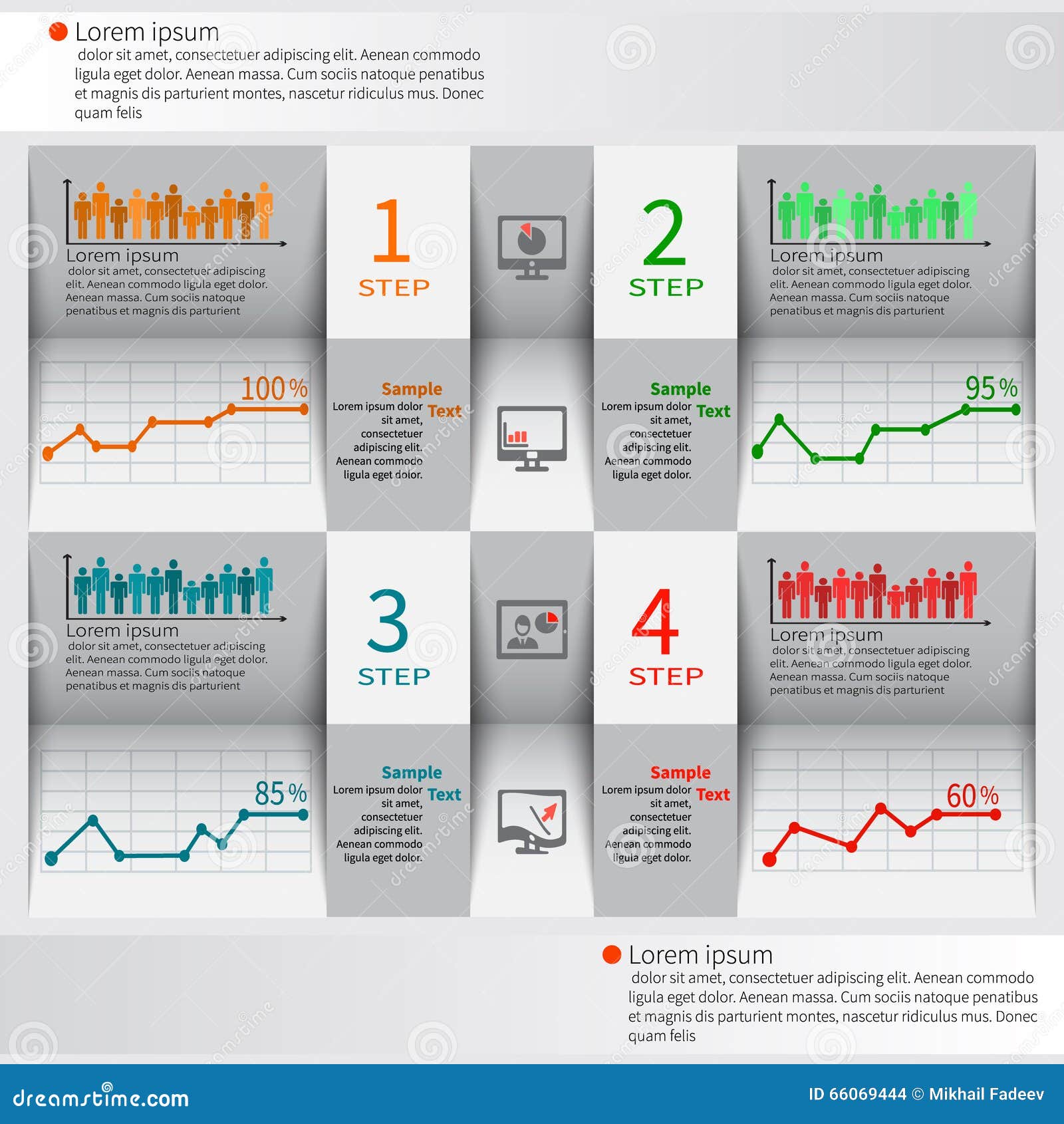 Lorem ipsum
dolor sit amet, consectetuer adipiscing elit. Aenean commodo ligula eget dolor. Aenean massa. Cum sociis natoque penatibus et magnis dis parturient montes, nascetur ridiculus mus. Donec quam felis

Lorem ipsum
dolor sit amet, consectetuer adipiscing elit. Aenean commodo ligula eget dolor. Aenean massa. Cum sociis natoque penatibus et magnis dis parturient

1
STEP

2
STEP

Lorem ipsum
dolor sit amet, consectetuer adipiscing elit. Aenean commodo ligula eget dolor. Aenean massa. Cum sociis natoque penatibus et magnis dis parturient

100%

Sample Text
Lorem ipsum dolor sit amet, consectetuer adipiscing elit. Aenean commodo ligula eget dolor.

Sample Text
Lorem ipsum dolor sit amet, consectetuer adipiscing elit. Aenean commodo ligula eget dolor.

95%

Lorem ipsum
dolor sit amet, consectetuer adipiscing elit. Aenean commodo ligula eget dolor. Aenean massa. Cum sociis natoque penatibus et magnis dis parturient

3
STEP

4
STEP

Lorem ipsum
dolor sit amet, consectetuer adipiscing elit. Aenean commodo ligula eget dolor. Aenean massa. Cum sociis natoque penatibus et magnis dis parturient

85%

Sample Text
Lorem ipsum dolor sit amet, consectetuer adipiscing elit. Aenean commodo ligula eget dolor.

Sample Text
Lorem ipsum dolor sit amet, consectetuer adipiscing elit. Aenean commodo ligula eget dolor.

60%

Lorem ipsum
dolor sit amet, consectetuer adipiscing elit. Aenean commodo ligula eget dolor. Aenean massa. Cum sociis natoque penatibus et magnis dis parturient montes, nascetur ridiculus mus. Donec quam felis

dreamstime.com
ID 66069444 © Mikhail Fadeev