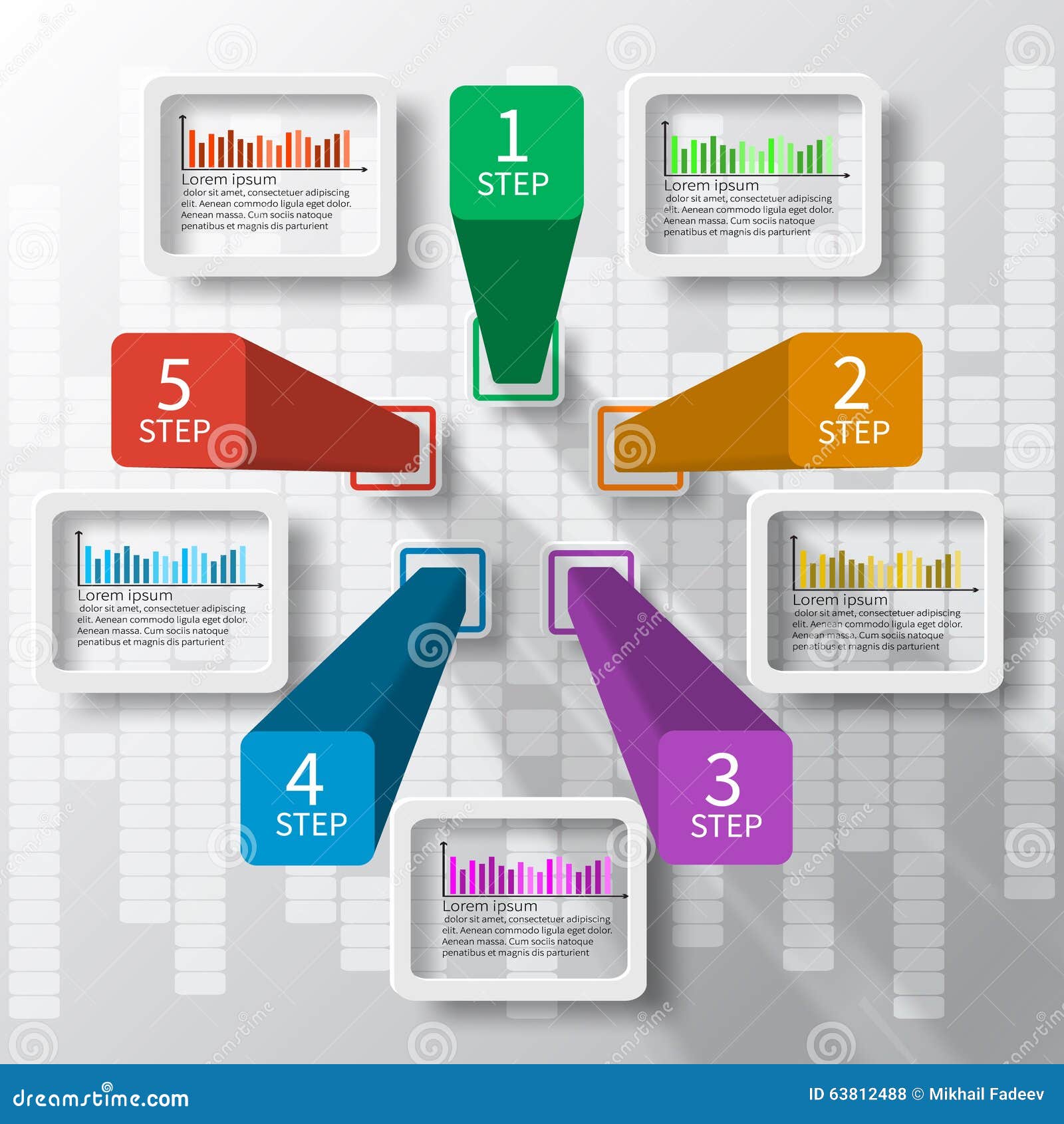 Lorem ipsum
dolor sit amet, consectetuer adipiscing elit. Aenean commodo ligula eget dolor. Aenean massa. Cum sociis natoque penatibus et magnis dis parturient

1
STEP

Lorem ipsum
dolor sit amet, consectetuer adipiscing elit. Aenean commodo ligula eget dolor. Aenean massa. Cum sociis natoque penatibus et magnis dis parturient

5
STEP

2
STEP

Lorem ipsum
dolor sit amet, consectetuer adipiscing elit. Aenean commodo ligula eget dolor. Aenean massa. Cum sociis natoque penatibus et magnis dis parturient

Lorem ipsum
dolor sit amet, consectetuer adipiscing elit. Aenean commodo ligula eget dolor. Aenean massa. Cum sociis natoque penatibus et magnis dis parturient

4
STEP

3
STEP

Lorem ipsum
dolor sit amet, consectetuer adipiscing elit. Aenean commodo ligula eget dolor. Aenean massa. Cum sociis natoque penatibus et magnis dis parturient

dreamstime.com
ID 63812488 © Mikhail Fadeev