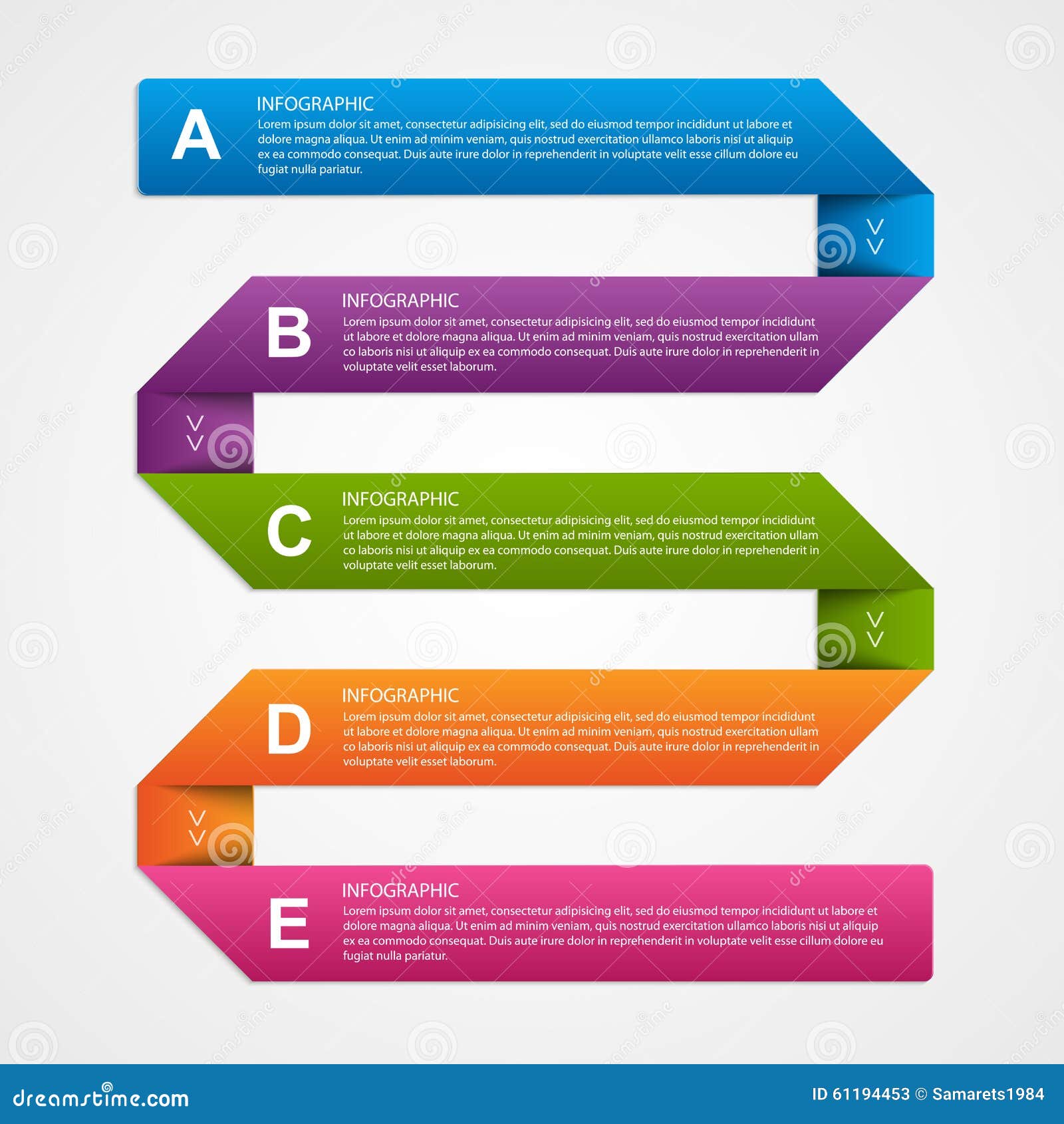 A

INFOGRAPHIC

Lorem ipsum dolor sit amet, consectetur adipisicing elit, sed do eiusmod tempor incididunt ut labore et dolore magna aliqua. Ut enim ad minim veniam, quis nostrud exercitation ullamco laboris nisi ut aliquip ex ea commodo consequat. Duis aute irure dolor in reprehenderit in voluptate velit esse cillum dolore eu fugiat nulla pariatur.

B

INFOGRAPHIC

Lorem ipsum dolor sit amet, consectetur adipisicing elit, sed do eiusmod tempor incididunt ut labore et dolore magna aliqua. Ut enim ad minim veniam, quis nostrud exercitation ullam co laboris nisi ut aliquip ex ea commodo consequat. Duis aute irure dolor in reprehenderit in voluptate velit esset laborum.

C

INFOGRAPHIC

Lorem ipsum dolor sit amet, consectetur adipisicing elit, sed do eiusmod tempor incididunt ut labore et dolore magna aliqua. Ut enim ad minim veniam, quis nostrud exercitation ullam co laboris nisi ut aliquip ex ea commodo consequat. Duis aute irure dolor in reprehenderit in voluptate velit esset laborum.

D

INFOGRAPHIC

Lorem ipsum dolor sit amet, consectetur adipisicing elit, sed do eiusmod tempor incididunt ut labore et dolore magna aliqua. Ut enim ad minim veniam, quis nostrud exercitation ullam co laboris nisi ut aliquip ex ea commodo consequat. Duis aute irure dolor in reprehenderit in voluptate velit esset laborum.

E

INFOGRAPHIC

Lorem ipsum dolor sit amet, consectetur adipisicing elit, sed do eiusmod tempor incididunt ut labore et dolore magna aliqua. Ut enim ad minim veniam, quis nostrud exercitation ullamco laboris nisi ut aliquip ex ea commodo consequat. Duis aute irure dolor in reprehenderit in voluptate velit esse cillum dolore eu fugiat nulla pariatur.

dreamstime.com

ID 61194453 © Samarets1984