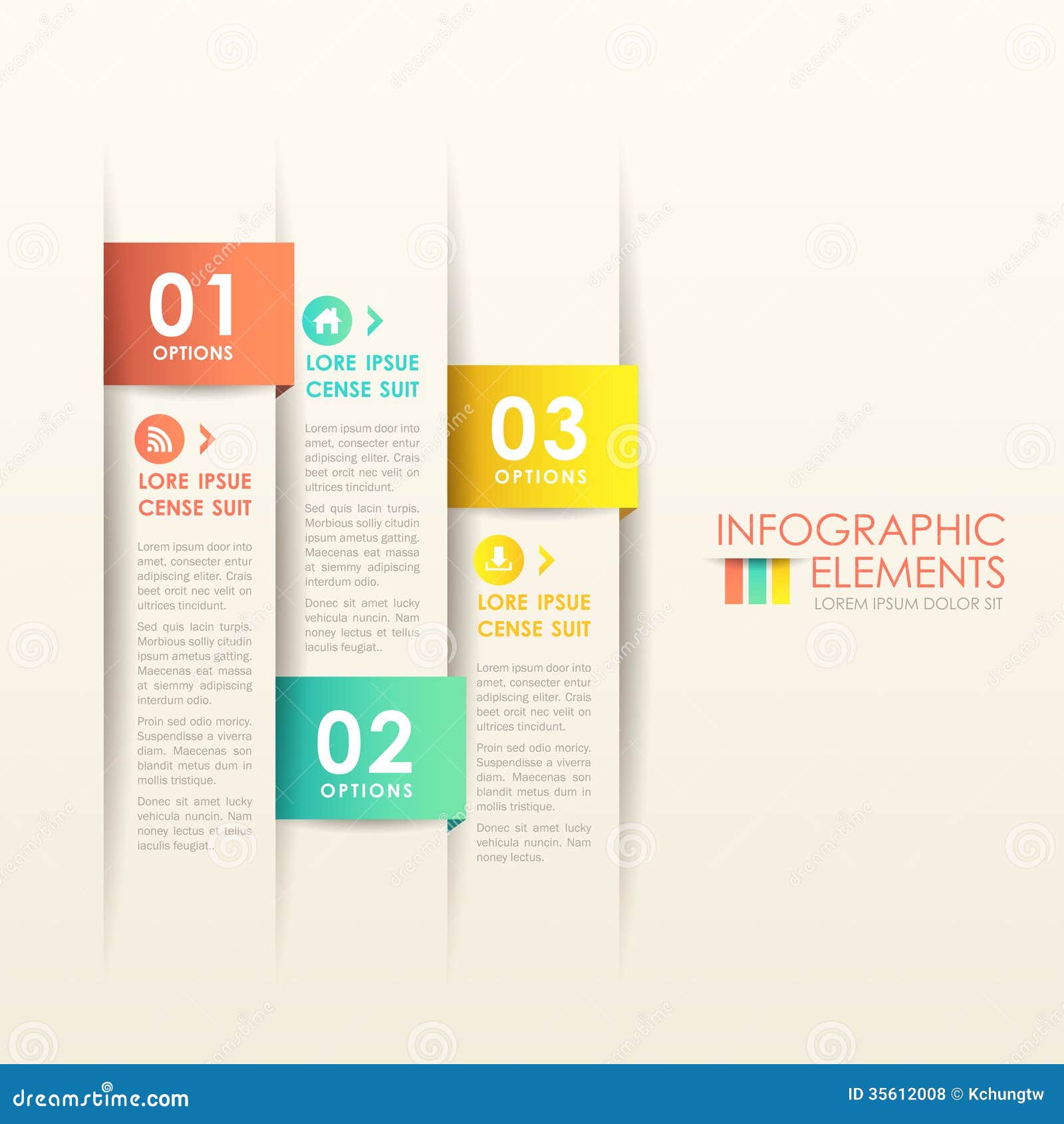 01
OPTIONS

LORE IPSUE
CENSE SUIT

Lorem ipsum door into amet, consecter entur adipiscing eliter. Crais beet orcit nec velit on ultrices tincidunt.

Sed quis lacin turpis. Morbious solliy citudin ipsum ametus gatting. Maecenas eat massa at siemmy adipiscing interdum odio.

Proin sed odio moricy. Suspendisse a viverra diam. Maecenas son blandit metus dum in mollis tristique.

Donec sit amet lucky vehicula nuncin. Nam noney lectus et tellus iaculis feugiat..

LORE IPSUE
CENSE SUIT

Lorem ipsum door into amet, consecter entur adipiscing eliter. Crais beet orcit nec velit on ultrices tincidunt.

Sed quis lacin turpis. Morbious solliy citudin ipsum ametus gatting. Maecenas eat massa at siemmy adipiscing interdum odio.

Donec sit amet lucky vehicula nuncin. Nam noney lectus et tellus iaculis feugiat..

02
OPTIONS

03
OPTIONS

LORE IPSUE
CENSE SUIT

Lorem ipsum door into amet, consecter entur adipiscing eliter. Crais beet orcit nec velit on ultrices tincidunt.

Proin sed odio moricy. Suspendisse a viverra diam. Maecenas son blandit metus dum in mollis tristique.

Donec sit amet lucky vehicula nuncin. Nam noney lectus.

INFOGRAPHIC
ELEMENTS
LOREM IPSUM DOLOR SIT

dreamstime.com
ID 35612008 © Kchungtw