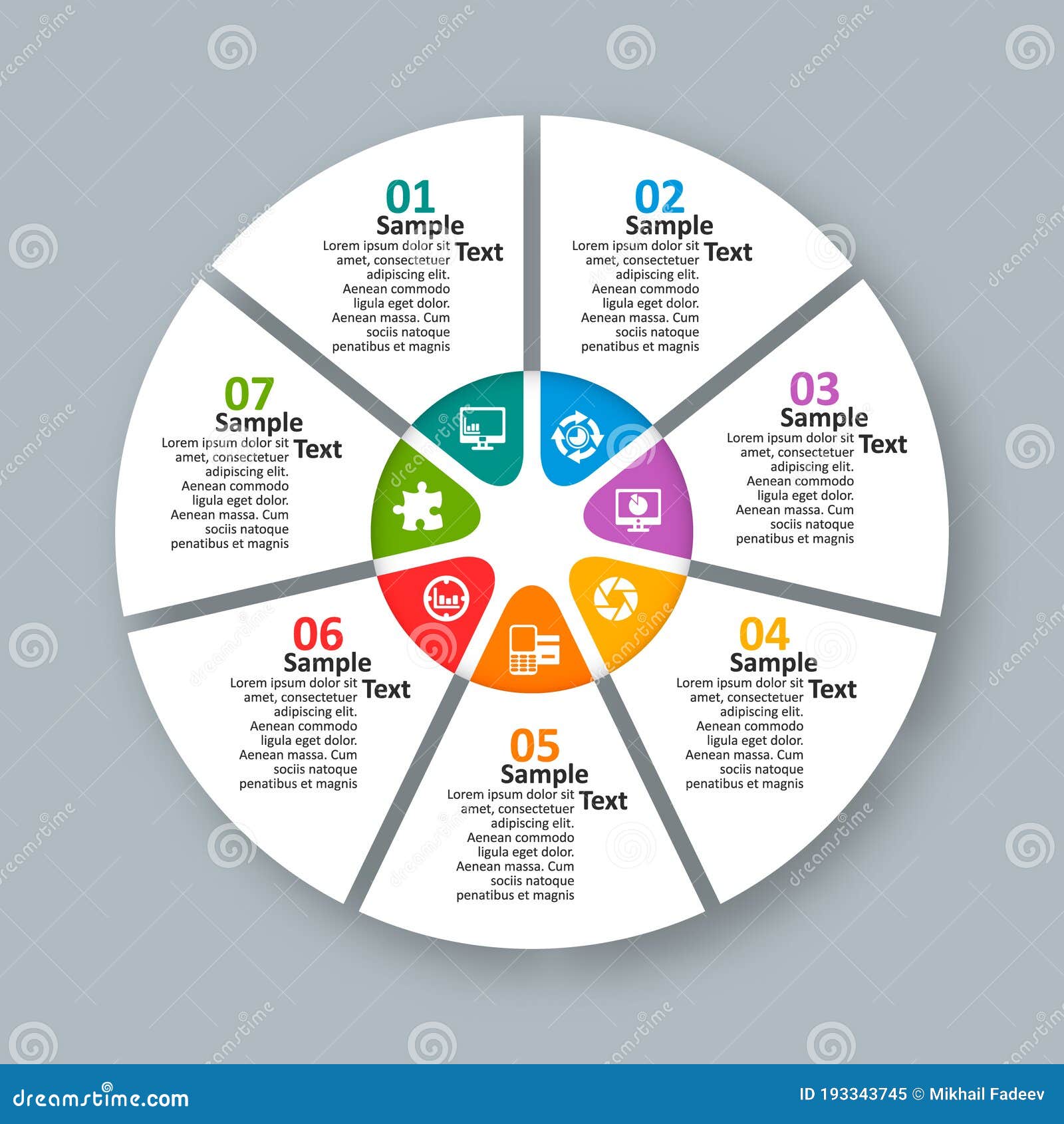 01
Sample Text
Lorem ipsum dolor sit amet, consectetuer adipiscing elit. Aenean commodo ligula eget dolor. Aenean massa. Cum sociis natoque penatibus et magnis

02
Sample Text
Lorem ipsum dolor sit amet, consectetuer adipiscing elit. Aenean commodo ligula eget dolor. Aenean massa. Cum sociis natoque penatibus et magnis

03
Sample Text
Lorem ipsum dolor sit amet, consectetuer adipiscing elit. Aenean commodo ligula eget dolor. Aenean massa. Cum sociis natoque penatibus et magnis

04
Sample Text
Lorem ipsum dolor sit amet, consectetuer adipiscing elit. Aenean commodo ligula eget dolor. Aenean massa. Cum sociis natoque penatibus et magnis

05
Sample Text
Lorem ipsum dolor sit amet, consectetuer adipiscing elit. Aenean commodo ligula eget dolor. Aenean massa. Cum sociis natoque penatibus et magnis

06
Sample Text
Lorem ipsum dolor sit amet, consectetuer adipiscing elit. Aenean commodo ligula eget dolor. Aenean massa. Cum sociis natoque penatibus et magnis

07
Sample Text
Lorem ipsum dolor sit amet, consectetuer adipiscing elit. Aenean commodo ligula eget dolor. Aenean massa. Cum sociis natoque penatibus et magnis

dreamstime.com
ID 193343745 © Mikhail Fadeev