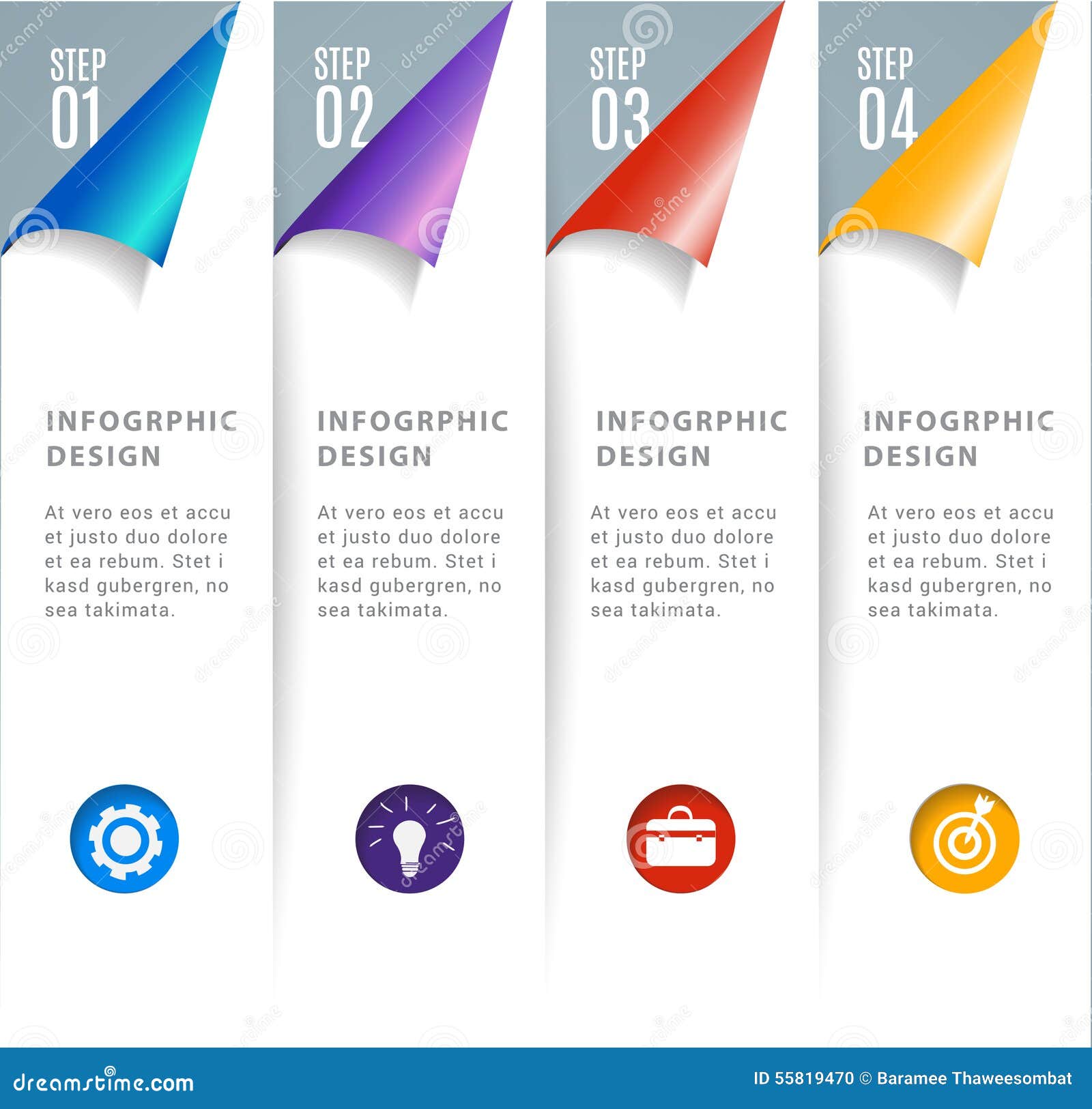 STEP 01

INFOGRPHIC DESIGN

At vero eos et accu et justo duo dolore et ea rebum. Stet i kasd gubergren, no sea takimata.

STEP 02

INFOGRPHIC DESIGN

At vero eos et accu et justo duo dolore et ea rebum. Stet i kasd gubergren, no sea takimata.

STEP 03

INFOGRPHIC DESIGN

At vero eos et accu et justo duo dolore et ea rebum. Stet i kasd gubergren, no sea takimata.

STEP 04

INFOGRPHIC DESIGN

At vero eos et accu et justo duo dolore et ea rebum. Stet i kasd gubergren, no sea takimata.

dreamstime.com

ID 55819470 © Baramee Thaweesombat