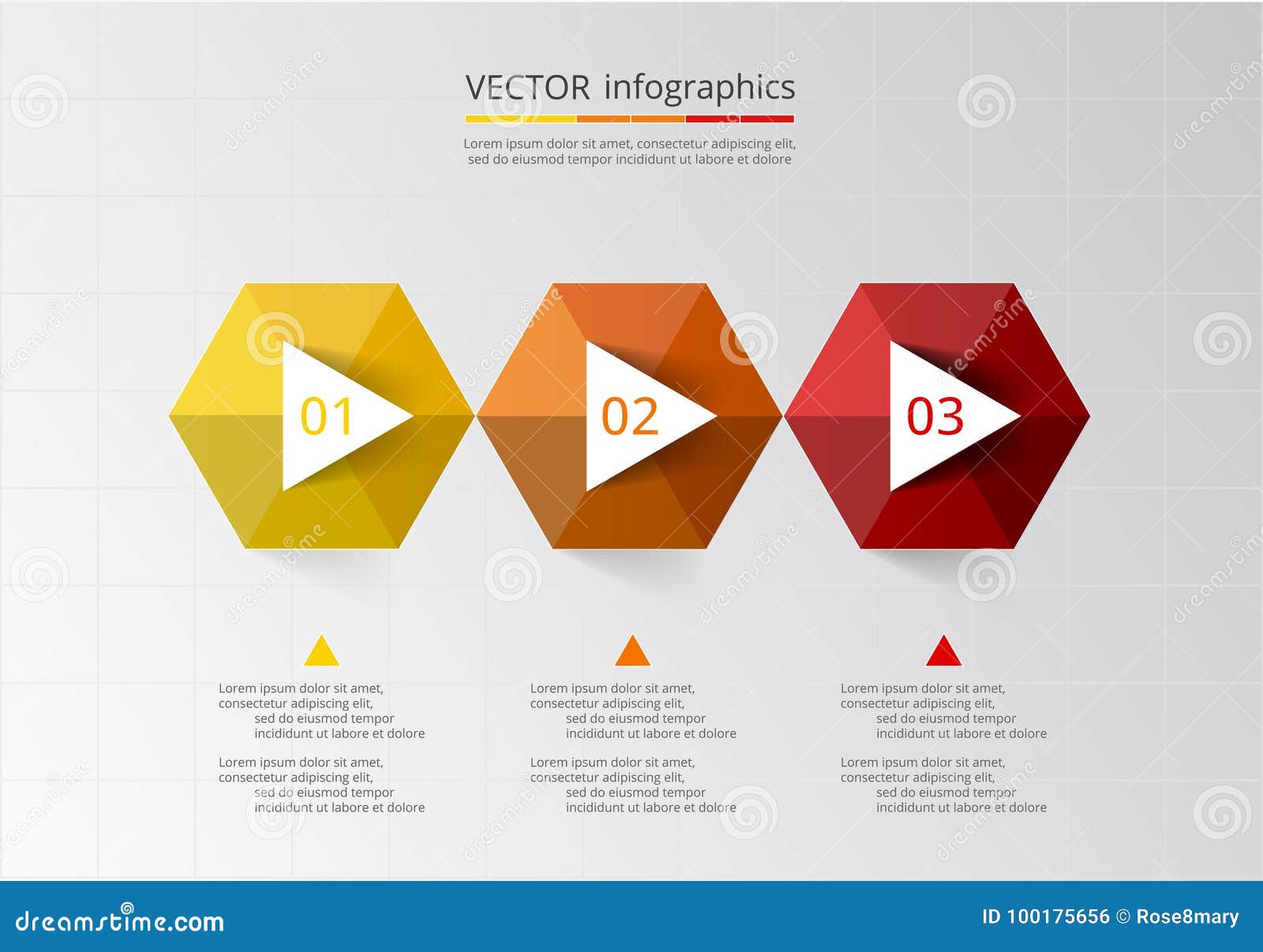 VECTOR infographics

Lorem ipsum dolor sit amet, consectetur adipiscing elit, sed do eiusmod tempor incididunt ut labore et dolore

01

02

03

Lorem ipsum dolor sit amet, consectetur adipiscing elit, sed do eiusmod tempor incididunt ut labore et dolore

Lorem ipsum dolor sit amet, consectetur adipiscing elit, sed do eiusmod tempor incididunt ut labore et dolore

Lorem ipsum dolor sit amet, consectetur adipiscing elit, sed do eiusmod tempor incididunt ut labore et dolore

Lorem ipsum dolor sit amet, consectetur adipiscing elit, sed do eiusmod tempor incididunt ut labore et dolore

Lorem ipsum dolor sit amet, consectetur adipiscing elit, sed do eiusmod tempor incididunt ut labore et dolore

Lorem ipsum dolor sit amet, consectetur adipiscing elit, sed do eiusmod tempor incididunt ut labore et dolore

dreamstime.com

ID 100175656 © Rose8mary