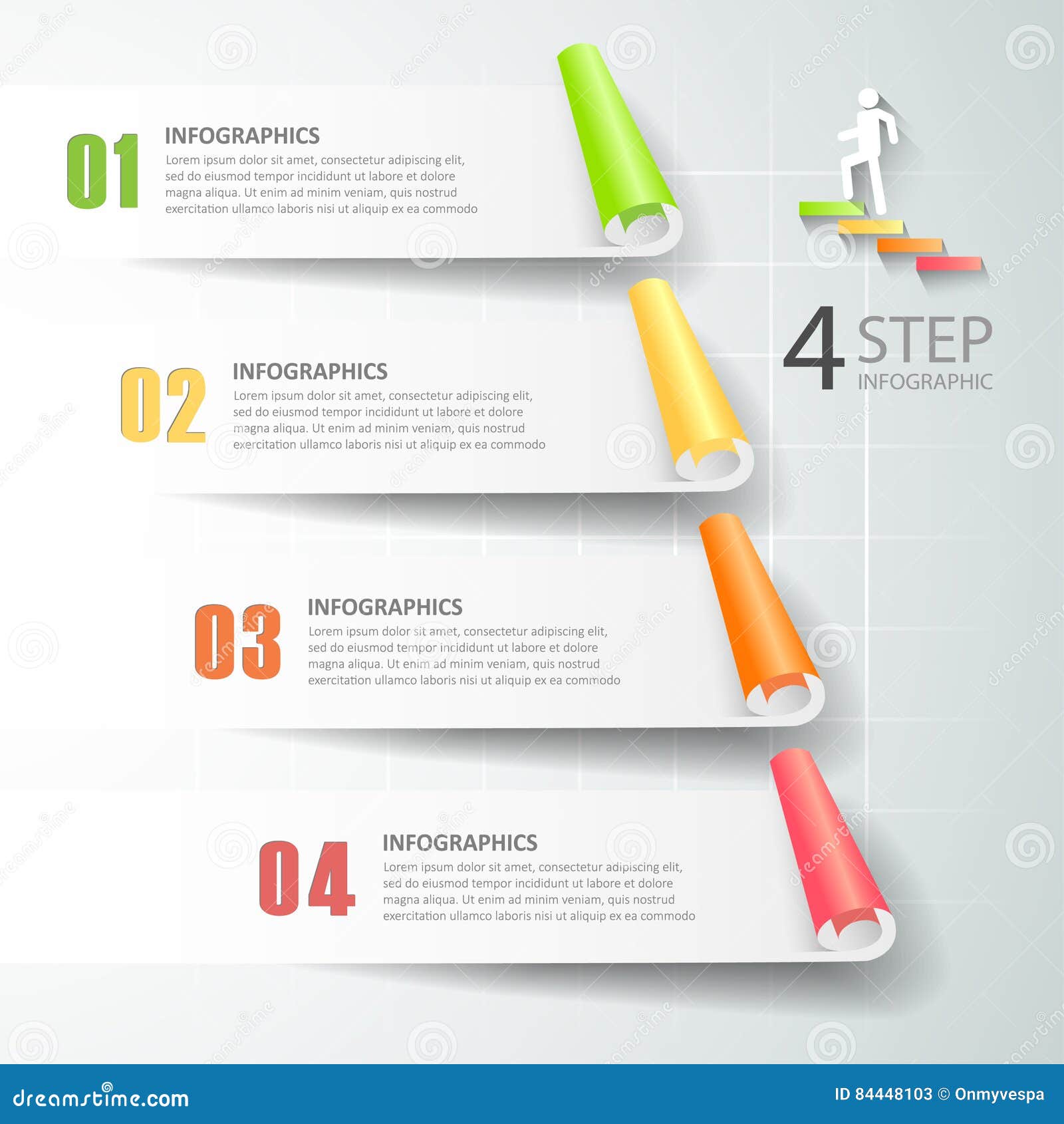 01

INFOGRAPHICS

Lorem ipsum dolor sit amet, consectetur adipiscing elit, sed do eiusmod tempor incididunt ut labore et dolore magna aliqua. Ut enim ad minim veniam, quis nostrud exercitation ullamco laboris nisi ut aliquip ex ea commodo

4 STEP INFOGRAPHIC

02

INFOGRAPHICS

Lorem ipsum dolor sit amet, consectetur adipiscing elit, sed do eiusmod tempor incididunt ut labore et dolore magna aliqua. Ut enim ad minim veniam, quis nostrud exercitation ullamco laboris nisi ut aliquip ex ea commodo

03

INFOGRAPHICS

Lorem ipsum dolor sit amet, consectetur adipiscing elit, sed do eiusmod tempor incididunt ut labore et dolore magna aliqua. Ut enim ad minim veniam, quis nostrud exercitation ullamco laboris nisi ut aliquip ex ea commodo

04

INFOGRAPHICS

Lorem ipsum dolor sit amet, consectetur adipiscing elit, sed do eiusmod tempor incididunt ut labore et dolore magna aliqua. Ut enim ad minim veniam, quis nostrud exercitation ullamco laboris nisi ut aliquip ex ea commodo

dreamstime.com

ID 84448103 © Onmyvespa